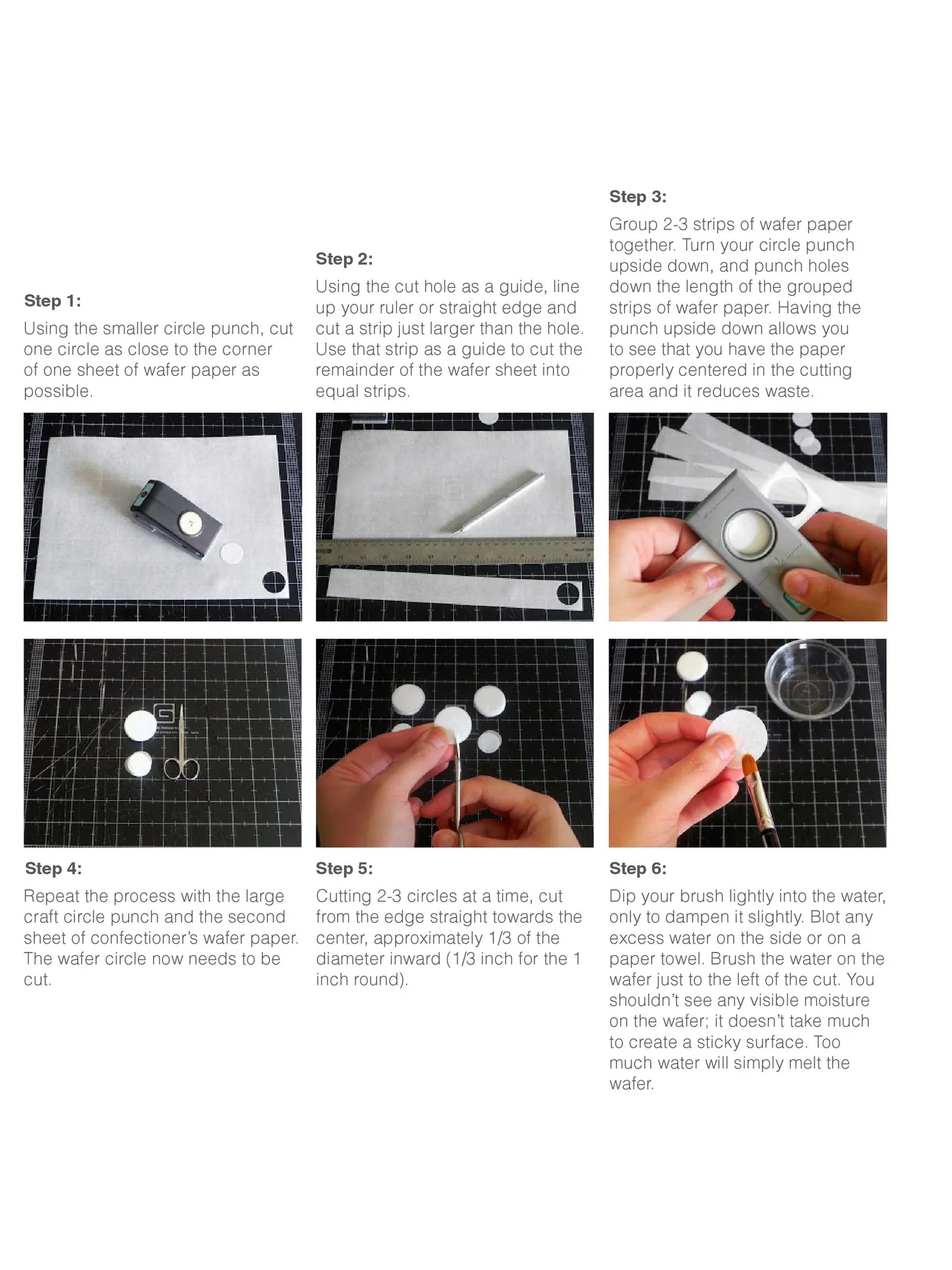 Step 1:

Using the smaller circle punch, cut one circle as close to the corner of one sheet of wafer paper as possible.

Step 2:

Using the cut hole as a guide, line up your ruler or straight edge and cut a strip just larger than the hole. Use that strip as a guide to cut the remainder of the wafer sheet into equal strips.

Step 3:

Group 2-3 strips of wafer paper together. Turn your circle punch upside down, and punch holes down the length of the grouped strips of wafer paper. Having the punch upside down allows you to see that you have the paper properly centered in the cutting area and it reduces waste.

Step 4:

Repeat the process with the large craft circle punch and the second sheet of confectioner's wafer paper. The wafer circle now needs to be cut.

Step 5:

Cutting 2-3 circles at a time, cut from the edge straight towards the center, approximately 1/3 of the diameter inward (1/3 inch for the 1 inch round).

Step 6:

Dip your brush lightly into the water, only to dampen it slightly. Blot any excess water on the side or on a paper towel. Brush the water on the wafer just to the left of the cut. You shouldn't see any visible moisture on the wafer; it doesn't take much to create a sticky surface. Too much water will simply melt the wafer.