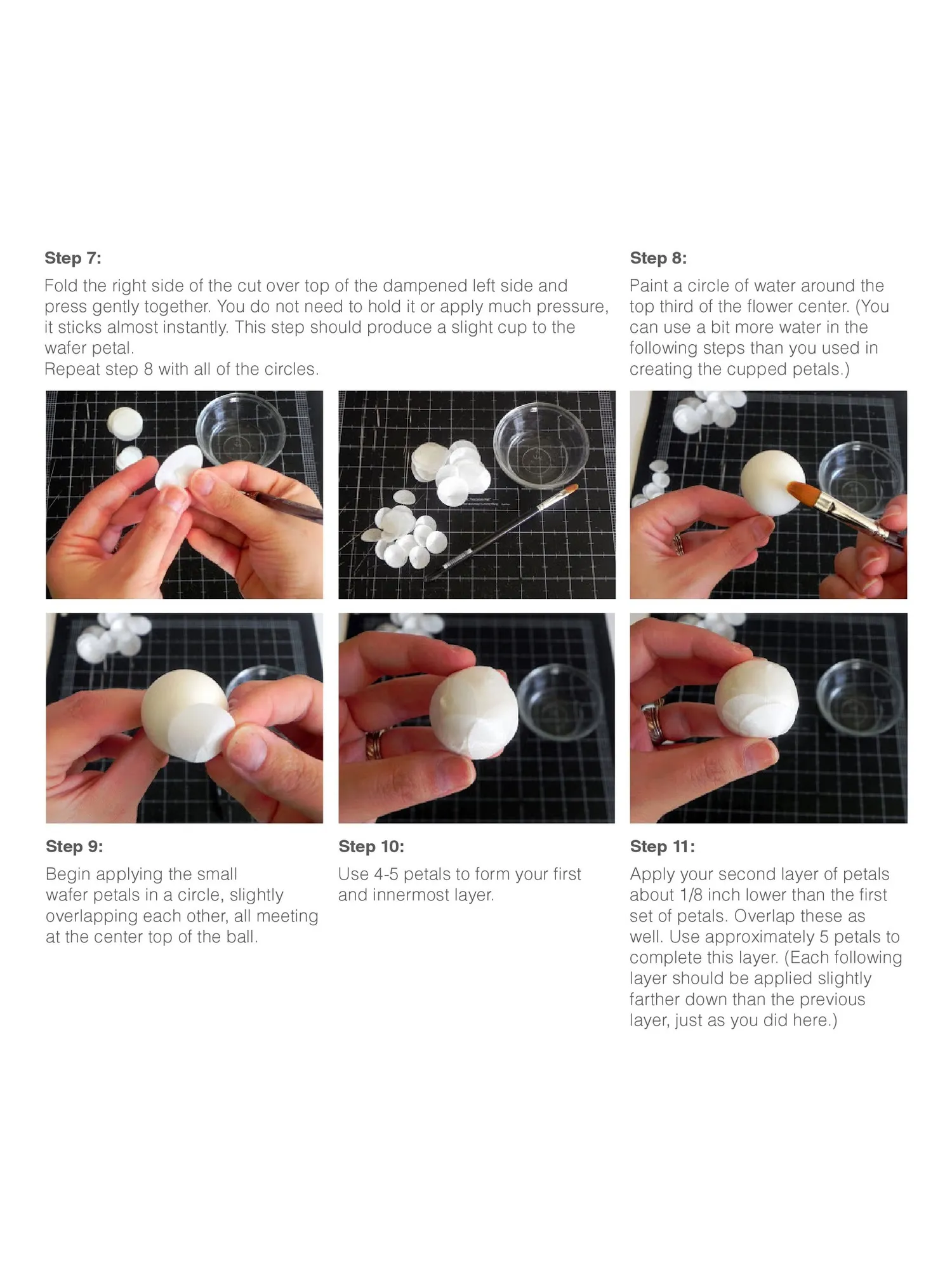 Step 7:

Fold the right side of the cut over top of the dampened left side and press gently together. You do not need to hold it or apply much pressure, it sticks almost instantly. This step should produce a slight cup to the wafer petal.
Repeat step 8 with all of the circles.

Step 8:

Paint a circle of water around the top third of the flower center. (You can use a bit more water in the following steps than you used in creating the cupped petals.)

Step 9:

Begin applying the small wafer petals in a circle, slightly overlapping each other, all meeting at the center top of the ball.

Step 10:

Use 4-5 petals to form your first and innermost layer.

Step 11:

Apply your second layer of petals about 1/8 inch lower than the first set of petals. Overlap these as well. Use approximately 5 petals to complete this layer. (Each following layer should be applied slightly farther down than the previous layer, just as you did here.)