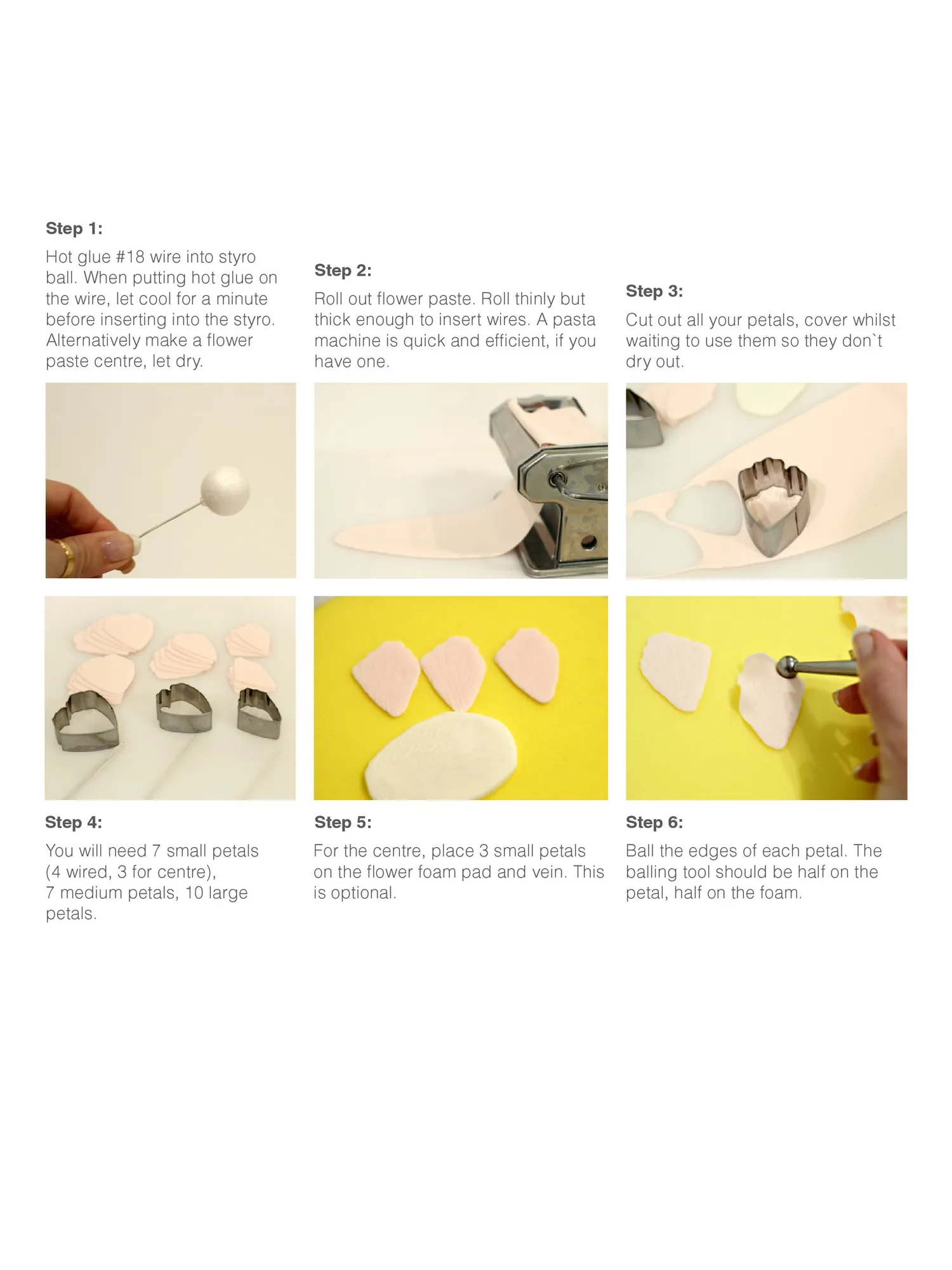 Step 1:

Hot glue #18 wire into styro ball. When putting hot glue on the wire, let cool for a minute before inserting into the styro. Alternatively make a flower paste centre, let dry.

Step 2:

Roll out flower paste. Roll thinly but thick enough to insert wires. A pasta machine is quick and efficient, if you have one.

Step 3:

Cut out all your petals, cover whilst waiting to use them so they don`t dry out.

Step 4:

You will need 7 small petals (4 wired, 3 for centre), 7 medium petals, 10 large petals.

Step 5:

For the centre, place 3 small petals on the flower foam pad and vein. This is optional.

Step 6:

Ball the edges of each petal. The balling tool should be half on the petal, half on the foam.