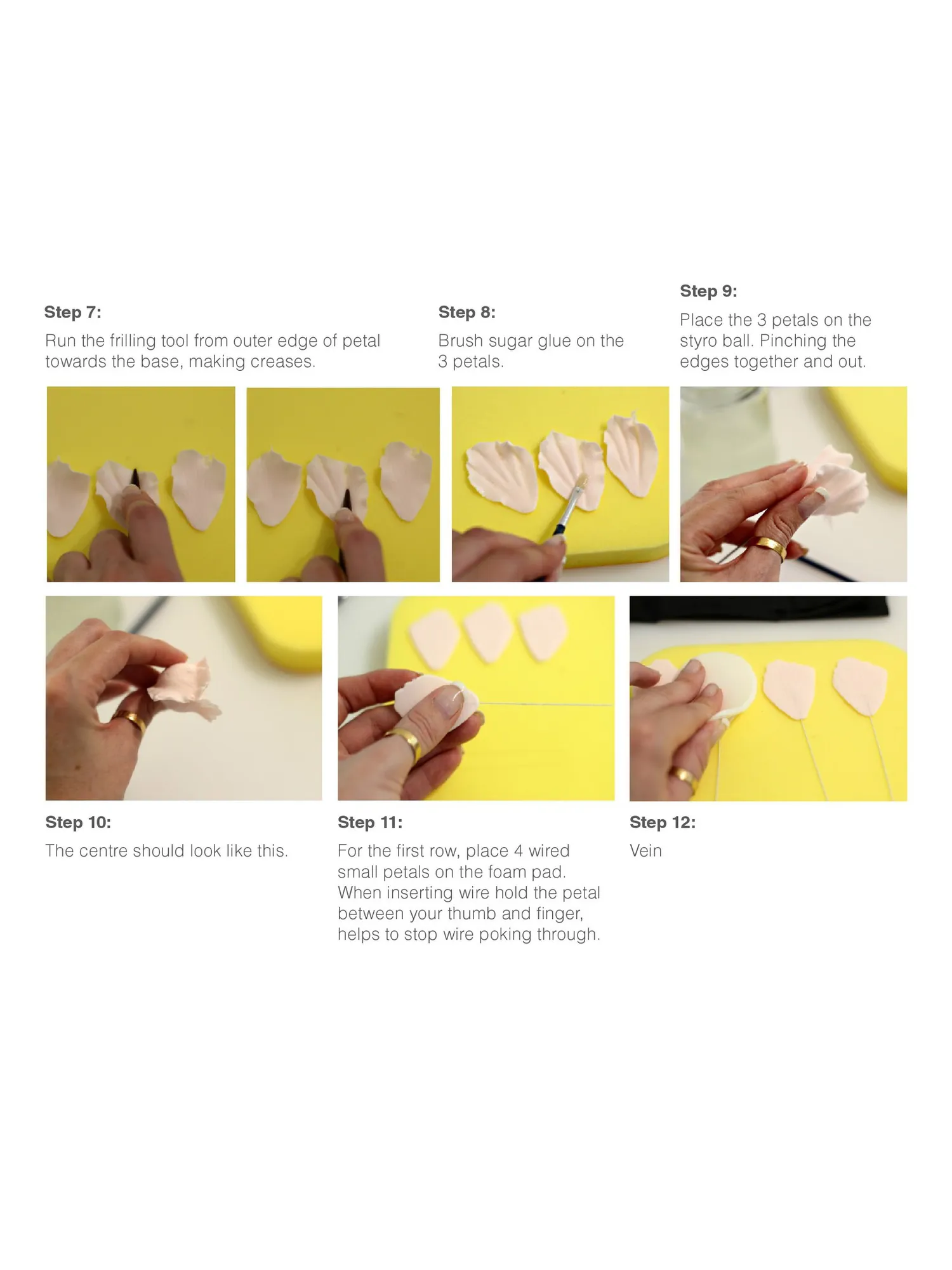 Step 7:
Run the frilling tool from outer edge of petal towards the base, making creases.

Step 8:
Brush sugar glue on the 3 petals.

Step 9:
Place the 3 petals on the styro ball. Pinching the edges together and out.

Step 10:
The centre should look like this.

Step 11:
For the first row, place 4 wired small petals on the foam pad. When inserting wire hold the petal between your thumb and finger, helps to stop wire poking through.

Step 12:
Vein