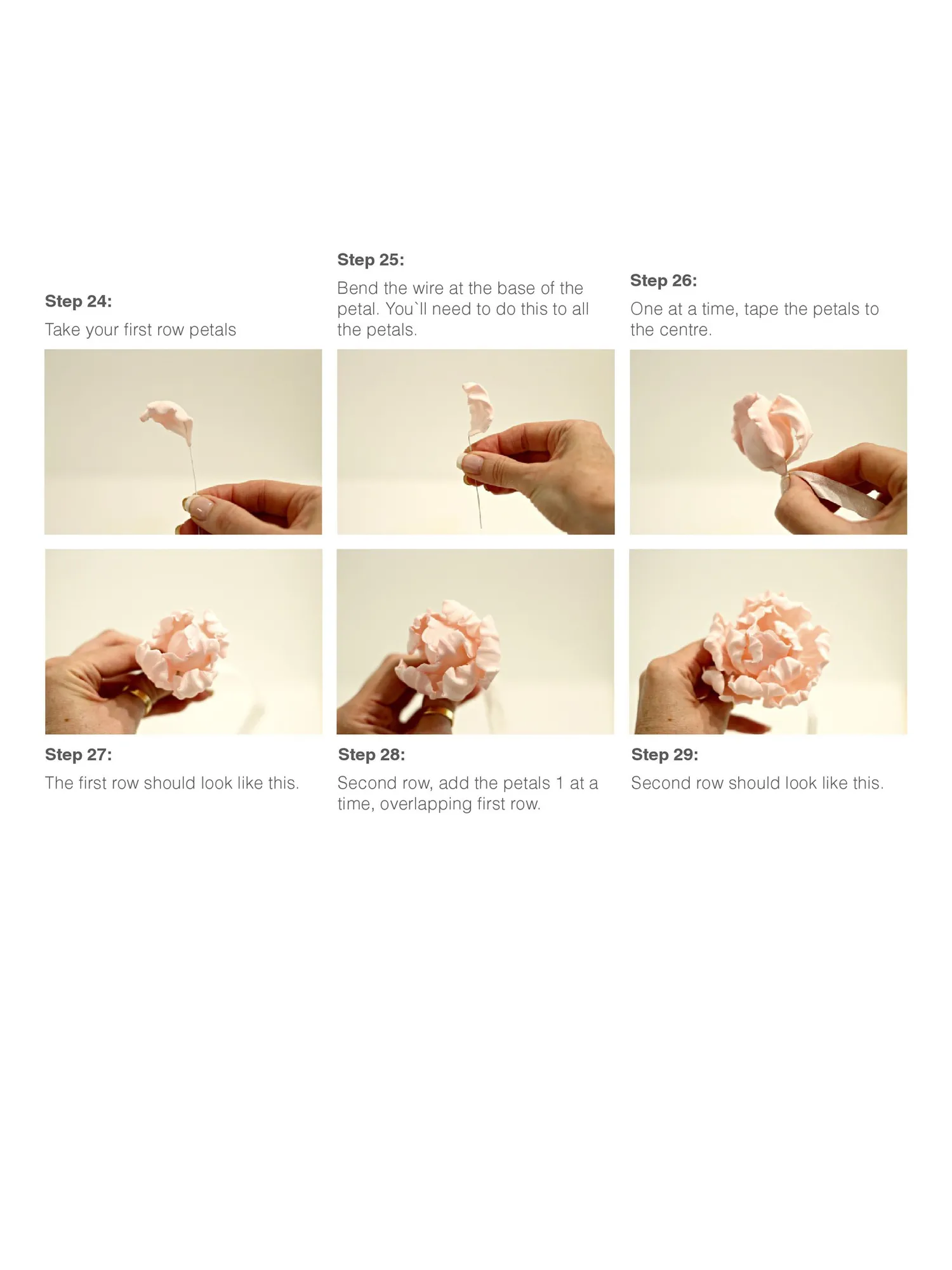 Step 24:
Take your first row petals

Step 25:
Bend the wire at the base of the petal. You`ll need to do this to all the petals.

Step 26:
One at a time, tape the petals to the centre.

Step 27:
The first row should look like this.

Step 28:
Second row, add the petals 1 at a time, overlapping first row.

Step 29:
Second row should look like this.