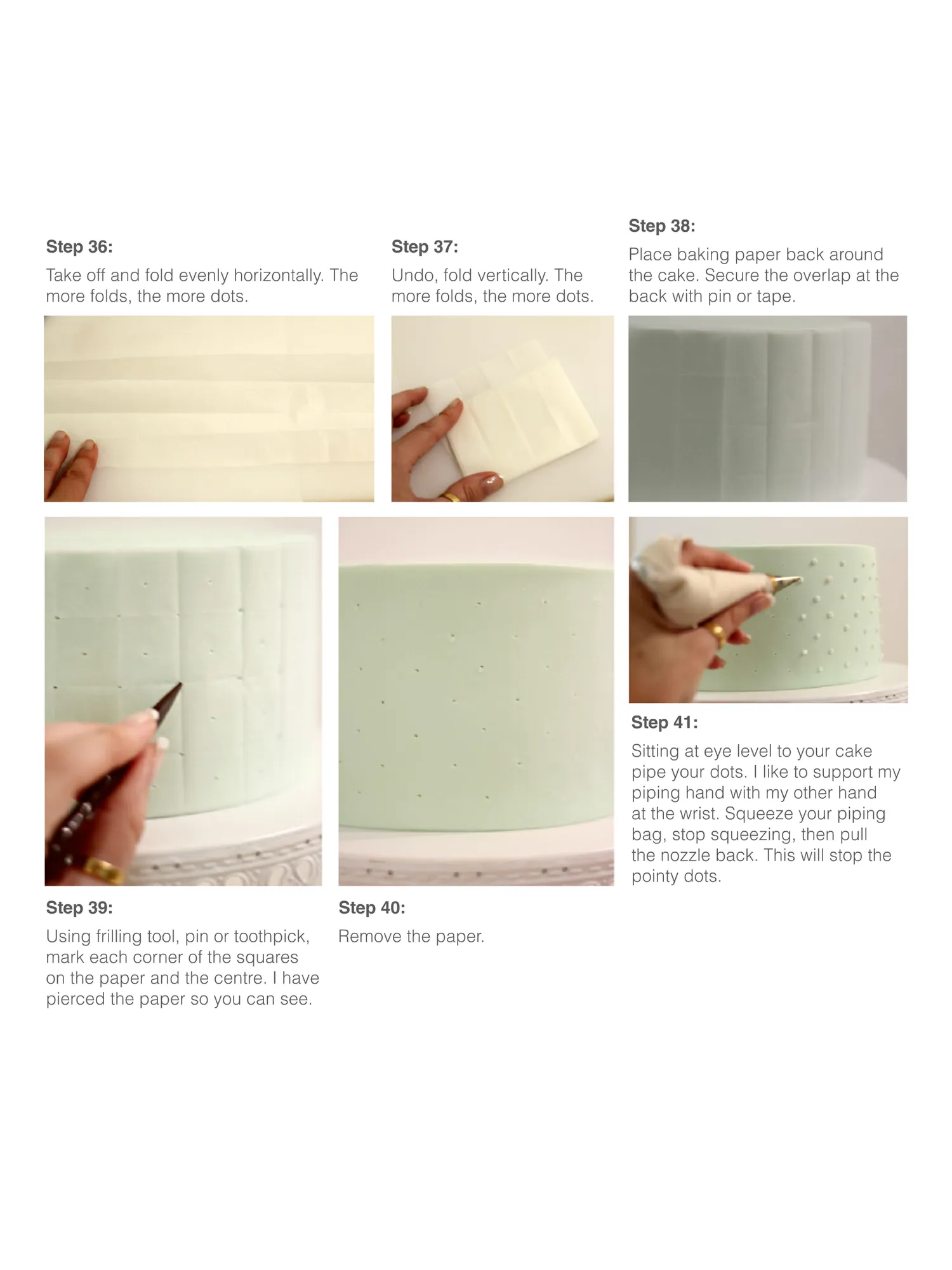 Step 36:
Take off and fold evenly horizontally. The more folds, the more dots.

Step 37:
Undo, fold vertically. The more folds, the more dots.

Step 38:
Place baking paper back around the cake. Secure the overlap at the back with pin or tape.

Step 39:
Using frilling tool, pin or toothpick, mark each corner of the squares on the paper and the centre. I have pierced the paper so you can see.

Step 40:
Remove the paper.

Step 41:
Sitting at eye level to your cake pipe your dots. I like to support my piping hand with my other hand at the wrist. Squeeze your piping bag, stop squeezing, then pull the nozzle back. This will stop the pointy dots.