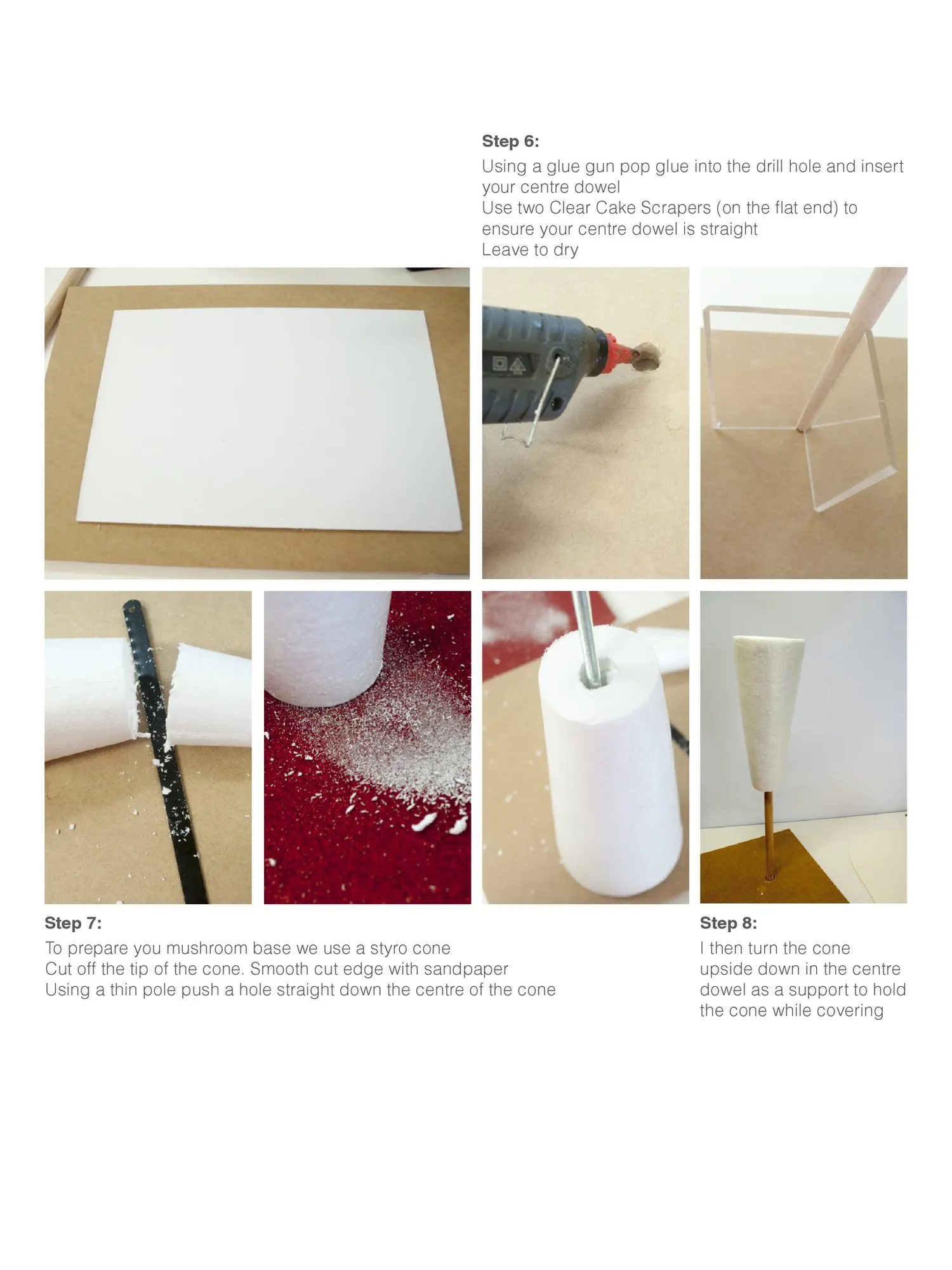 Step 6:

Using a glue gun pop glue into the drill hole and insert your centre dowel
Use two Clear Cake Scrapers (on the flat end) to ensure your centre dowel is straight
Leave to dry

Step 7:

To prepare you mushroom base we use a styro cone
Cut off the tip of the cone. Smooth cut edge with sandpaper
Using a thin pole push a hole straight down the centre of the cone

Step 8:

I then turn the cone upside down in the centre dowel as a support to hold the cone while covering