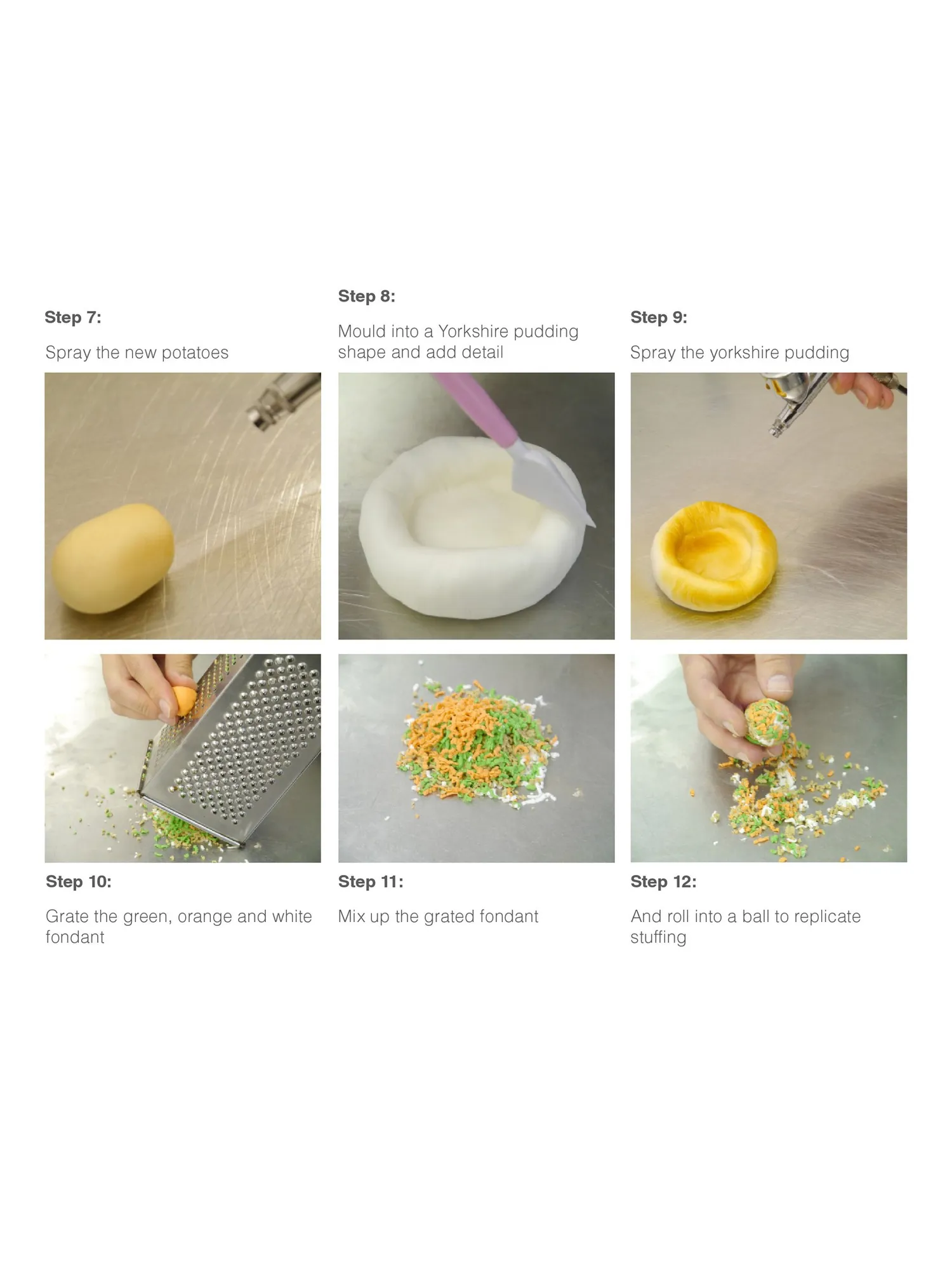 Step 7:

Spray the new potatoes

Step 8:

Mould into a Yorkshire pudding shape and add detail

Step 9:

Spray the yorkshire pudding

Step 10:

Grate the green, orange and white fondant

Step 11:

Mix up the grated fondant

Step 12:

And roll into a ball to replicate stuffing