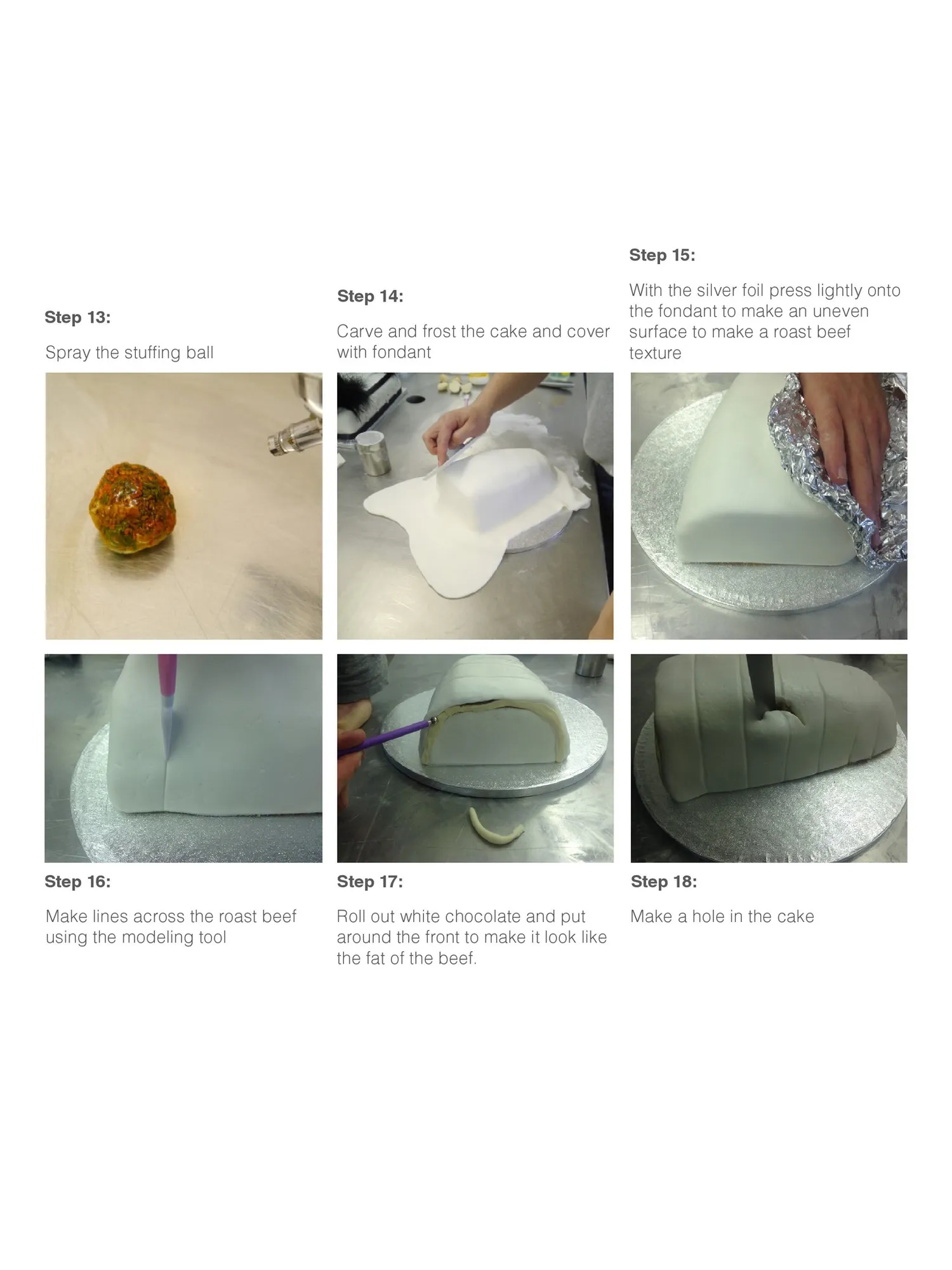 Step 13:

Spray the stuffing ball

Step 14:

Carve and frost the cake and cover with fondant

Step 15:

With the silver foil press lightly onto the fondant to make an uneven surface to make a roast beef texture

Step 16:

Make lines across the roast beef using the modeling tool

Step 17:

Roll out white chocolate and put around the front to make it look like the fat of the beef.

Step 18:

Make a hole in the cake