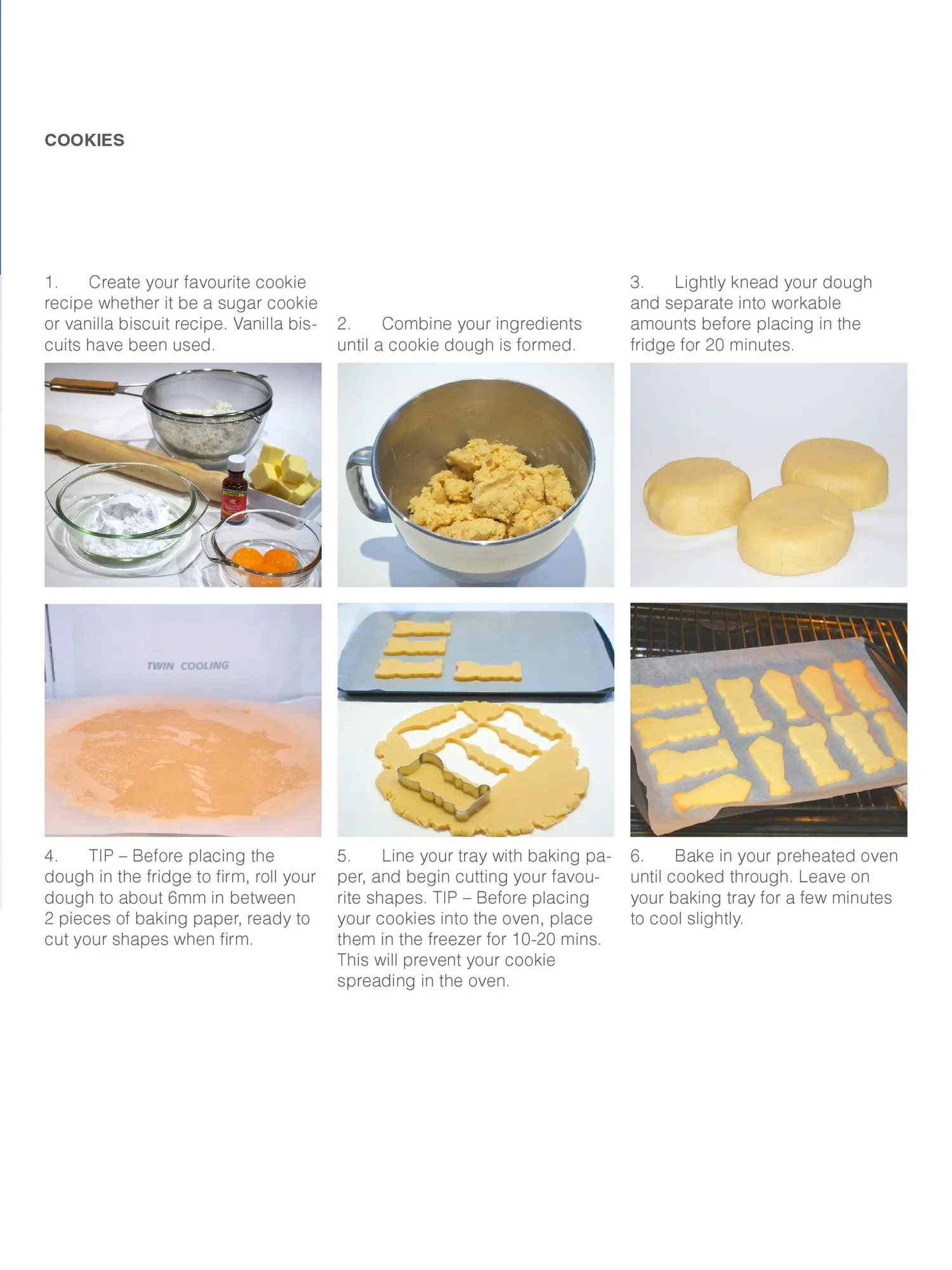 COOKIES

1. Create your favourite cookie recipe whether it be a sugar cookie or vanilla biscuit recipe. Vanilla biscuits have been used.

2. Combine your ingredients until a cookie dough is formed.

3. Lightly knead your dough and separate into workable amounts before placing in the fridge for 20 minutes.

TWIN COOLING

4. TIP – Before placing the dough in the fridge to firm, roll your dough to about 6mm in between 2 pieces of baking paper, ready to cut your shapes when firm.

5. Line your tray with baking paper, and begin cutting your favourite shapes. TIP – Before placing your cookies into the oven, place them in the freezer for 10-20 mins. This will prevent your cookie spreading in the oven.

6. Bake in your preheated oven until cooked through. Leave on your baking tray for a few minutes to cool slightly.