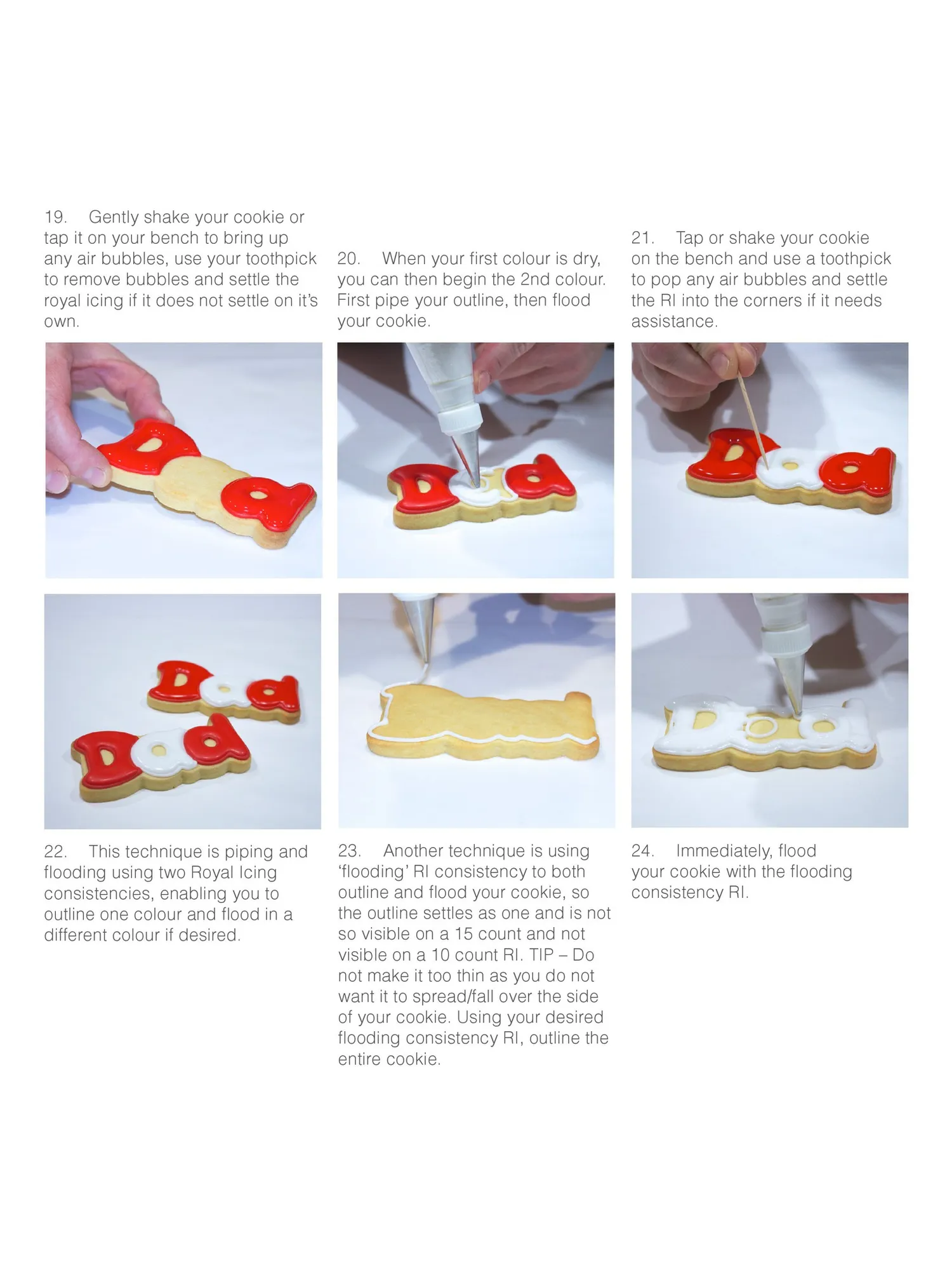 19. Gently shake your cookie or tap it on your bench to bring up any air bubbles, use your toothpick to remove bubbles and settle the royal icing if it does not settle on it's own.

20. When your first colour is dry, you can then begin the 2nd colour. First pipe your outline, then flood your cookie.

21. Tap or shake your cookie on the bench and use a toothpick to pop any air bubbles and settle the RI into the corners if it needs assistance.

22. This technique is piping and flooding using two Royal Icing consistencies, enabling you to outline one colour and flood in a different colour if desired.

23. Another technique is using 'flooding' RI consistency to both outline and flood your cookie, so the outline settles as one and is not so visible on a 15 count and not visible on a 10 count RI. TIP – Do not make it too thin as you do not want it to spread/fall over the side of your cookie. Using your desired flooding consistency RI, outline the entire cookie.

24. Immediately, flood your cookie with the flooding consistency RI.