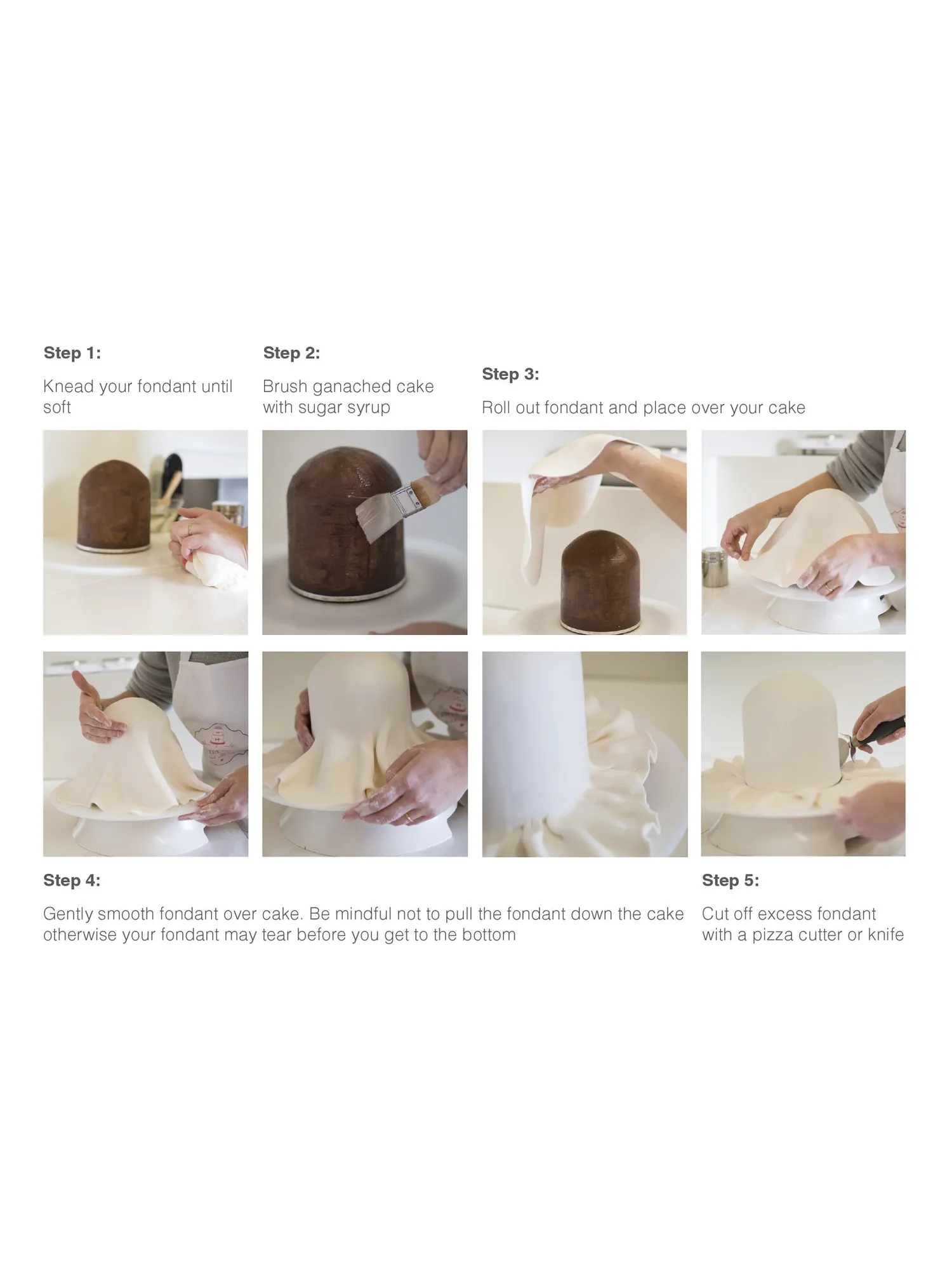 Step 1:

Knead your fondant until soft

Step 2:

Brush ganached cake with sugar syrup

Step 3:

Roll out fondant and place over your cake

Step 4:

Gently smooth fondant over cake. Be mindful not to pull the fondant down the cake otherwise your fondant may tear before you get to the bottom

Step 5:

Cut off excess fondant with a pizza cutter or knife