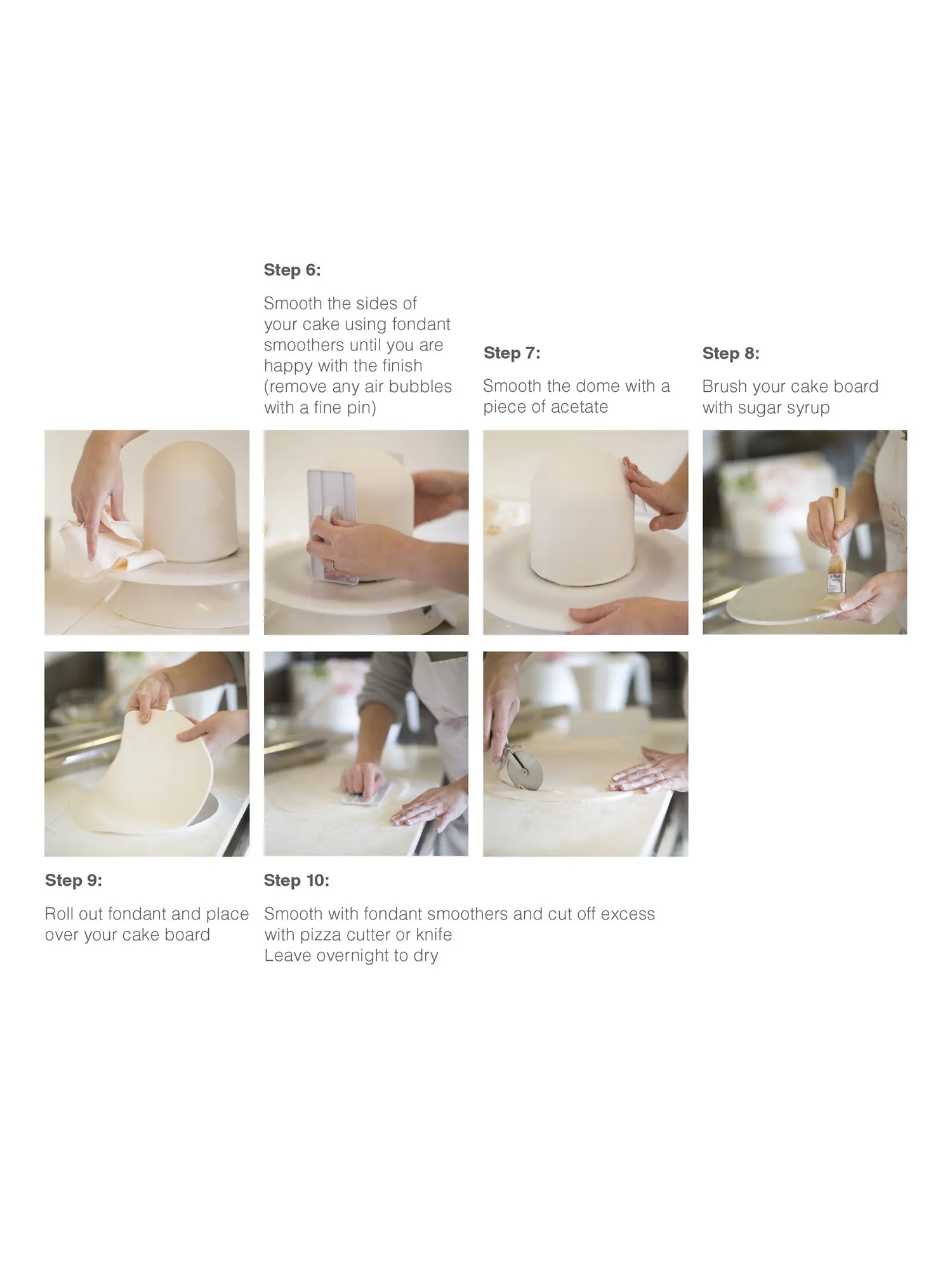 Step 6:

Smooth the sides of your cake using fondant smoothers until you are happy with the finish (remove any air bubbles with a fine pin)

Step 7:

Smooth the dome with a piece of acetate

Step 8:

Brush your cake board with sugar syrup

Step 9:

Roll out fondant and place over your cake board

Step 10:

Smooth with fondant smoothers and cut off excess with pizza cutter or knife
Leave overnight to dry