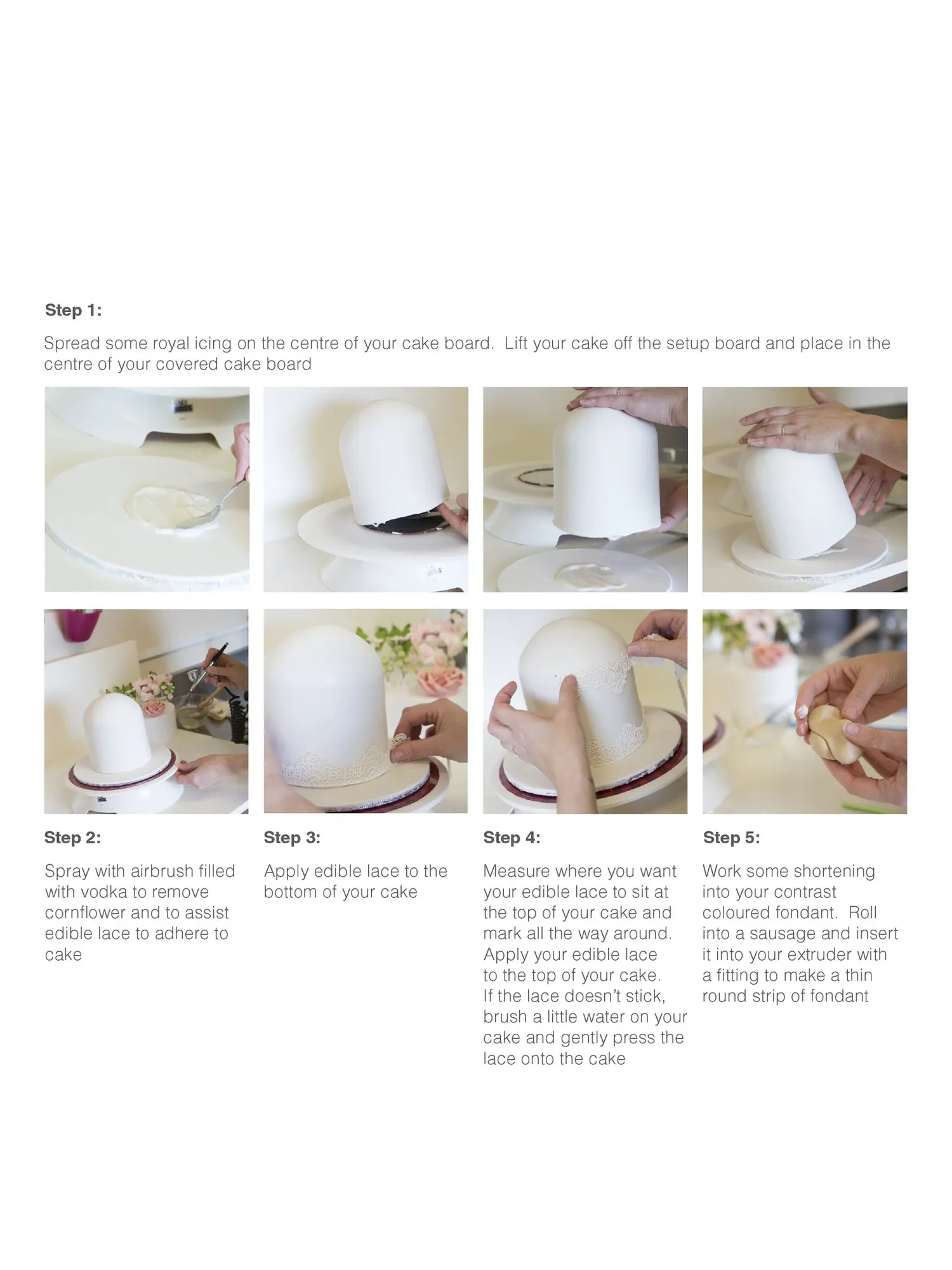 Step 1:

Spread some royal icing on the centre of your cake board.  Lift your cake off the setup board and place in the centre of your covered cake board

Step 2:

Spray with airbrush filled with vodka to remove cornflower and to assist edible lace to adhere to cake

Step 3:

Apply edible lace to the bottom of your cake

Step 4:

Measure where you want your edible lace to sit at the top of your cake and mark all the way around. Apply your edible lace to the top of your cake. If the lace doesn't stick, brush a little water on your cake and gently press the lace onto the cake

Step 5:

Work some shortening into your contrast coloured fondant.  Roll into a sausage and insert it into your extruder with a fitting to make a thin round strip of fondant