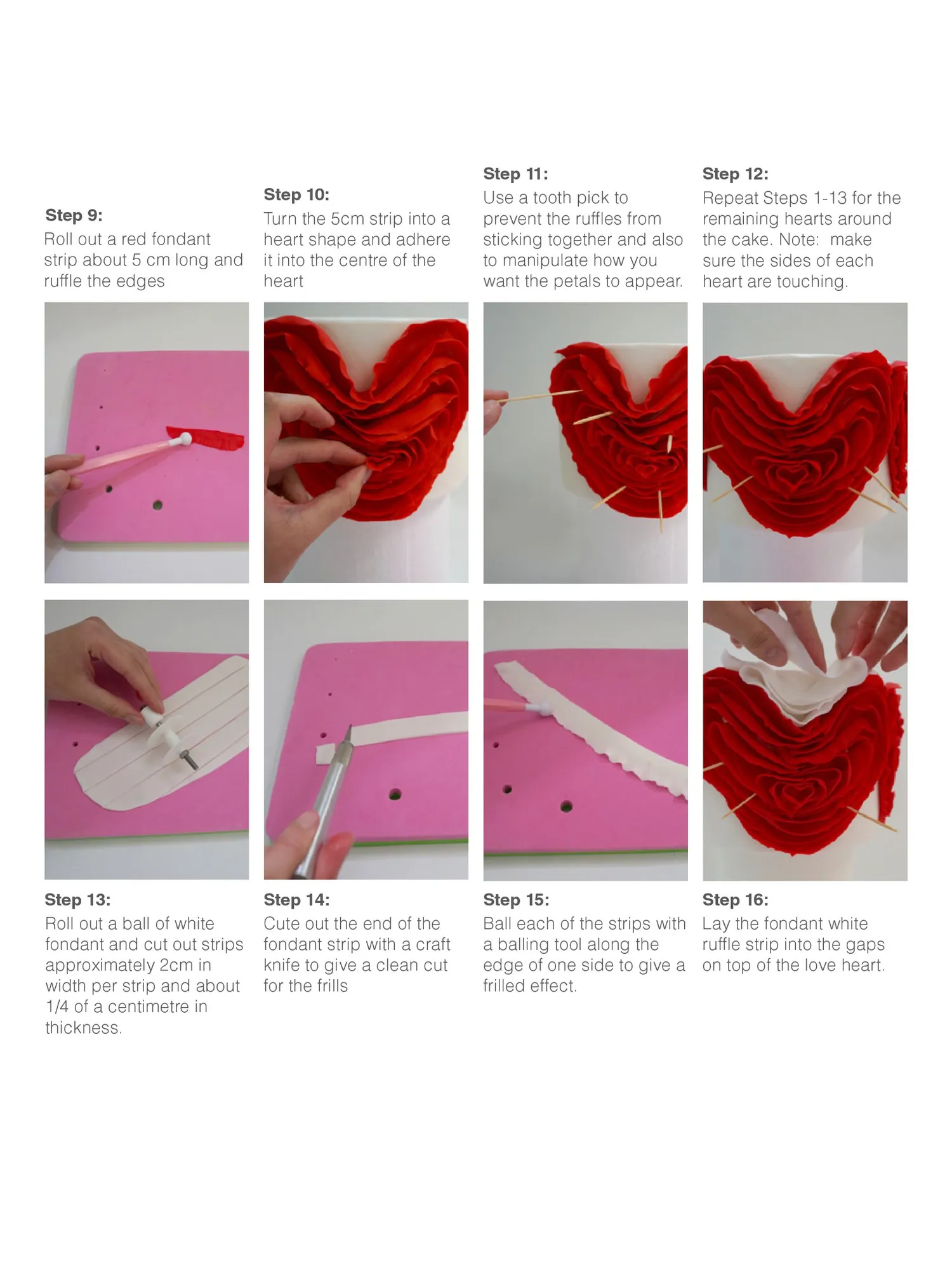 Step 9:
Roll out a red fondant strip about 5 cm long and ruffle the edges

Step 10:
Turn the 5cm strip into a heart shape and adhere it into the centre of the heart

Step 11:
Use a tooth pick to prevent the ruffles from sticking together and also to manipulate how you want the petals to appear.

Step 12:
Repeat Steps 1-13 for the remaining hearts around the cake. Note: make sure the sides of each heart are touching.

Step 13:
Roll out a ball of white fondant and cut out strips approximately 2cm in width per strip and about 1/4 of a centimetre in thickness.

Step 14:
Cute out the end of the fondant strip with a craft knife to give a clean cut for the frills

Step 15:
Ball each of the strips with a balling tool along the edge of one side to give a frilled effect.

Step 16:
Lay the fondant white ruffle strip into the gaps on top of the love heart.