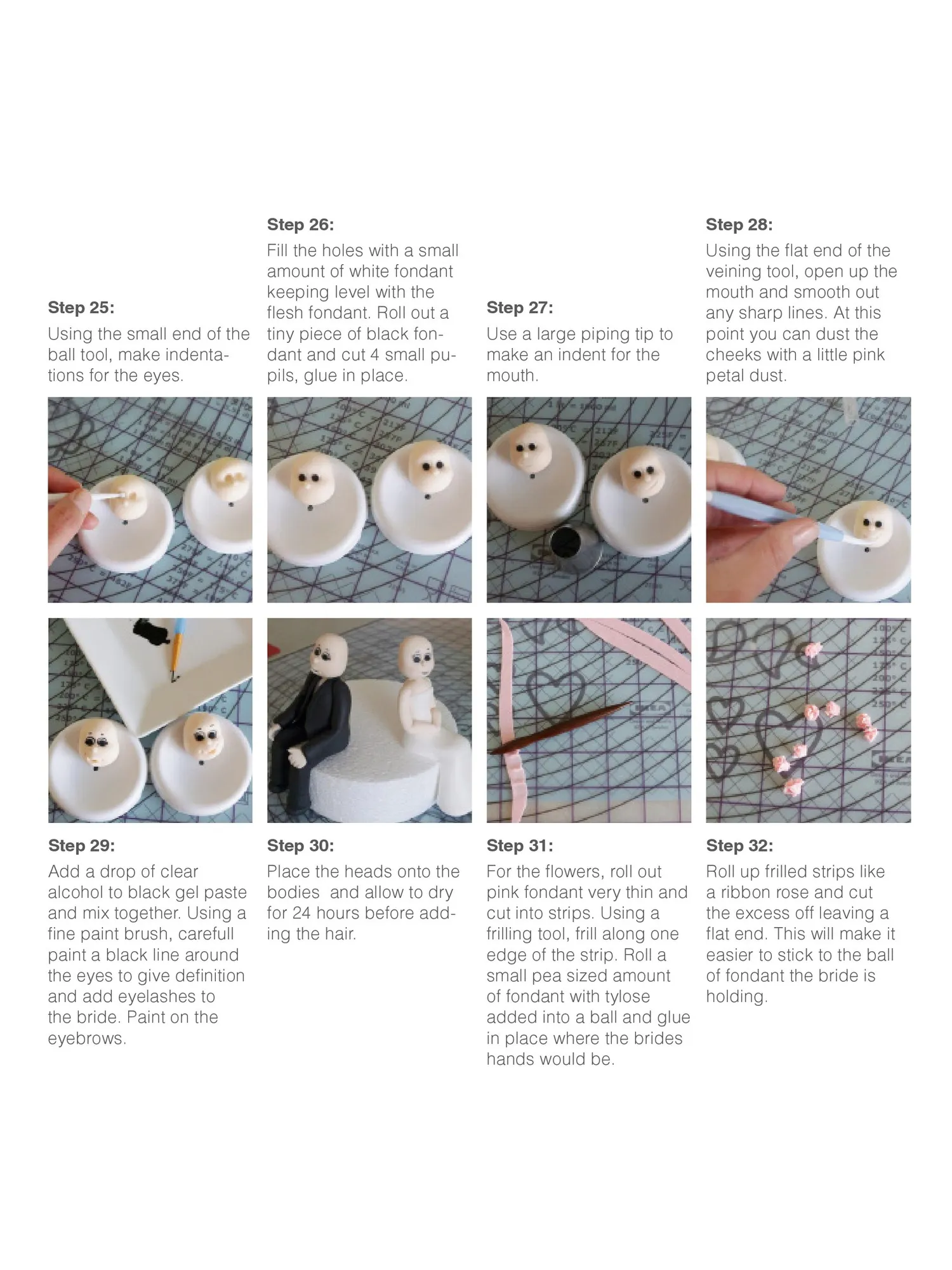 Step 25:
Using the small end of the ball tool, make indentations for the eyes.

Step 26:
Fill the holes with a small amount of white fondant keeping level with the flesh fondant. Roll out a tiny piece of black fondant and cut 4 small pupils, glue in place.

Step 27:
Use a large piping tip to make an indent for the mouth.

Step 28:
Using the flat end of the veining tool, open up the mouth and smooth out any sharp lines. At this point you can dust the cheeks with a little pink petal dust.

Step 29:
Add a drop of clear alcohol to black gel paste and mix together. Using a fine paint brush, carefull paint a black line around the eyes to give definition and add eyelashes to the bride. Paint on the eyebrows.

Step 30:
Place the heads onto the bodies  and allow to dry for 24 hours before adding the hair.

Step 31:
For the flowers, roll out pink fondant very thin and cut into strips. Using a frilling tool, frill along one edge of the strip. Roll a small pea sized amount of fondant with tylose added into a ball and glue in place where the brides hands would be.

Step 32:
Roll up frilled strips like a ribbon rose and cut the excess off leaving a flat end. This will make it easier to stick to the ball of fondant the bride is holding.