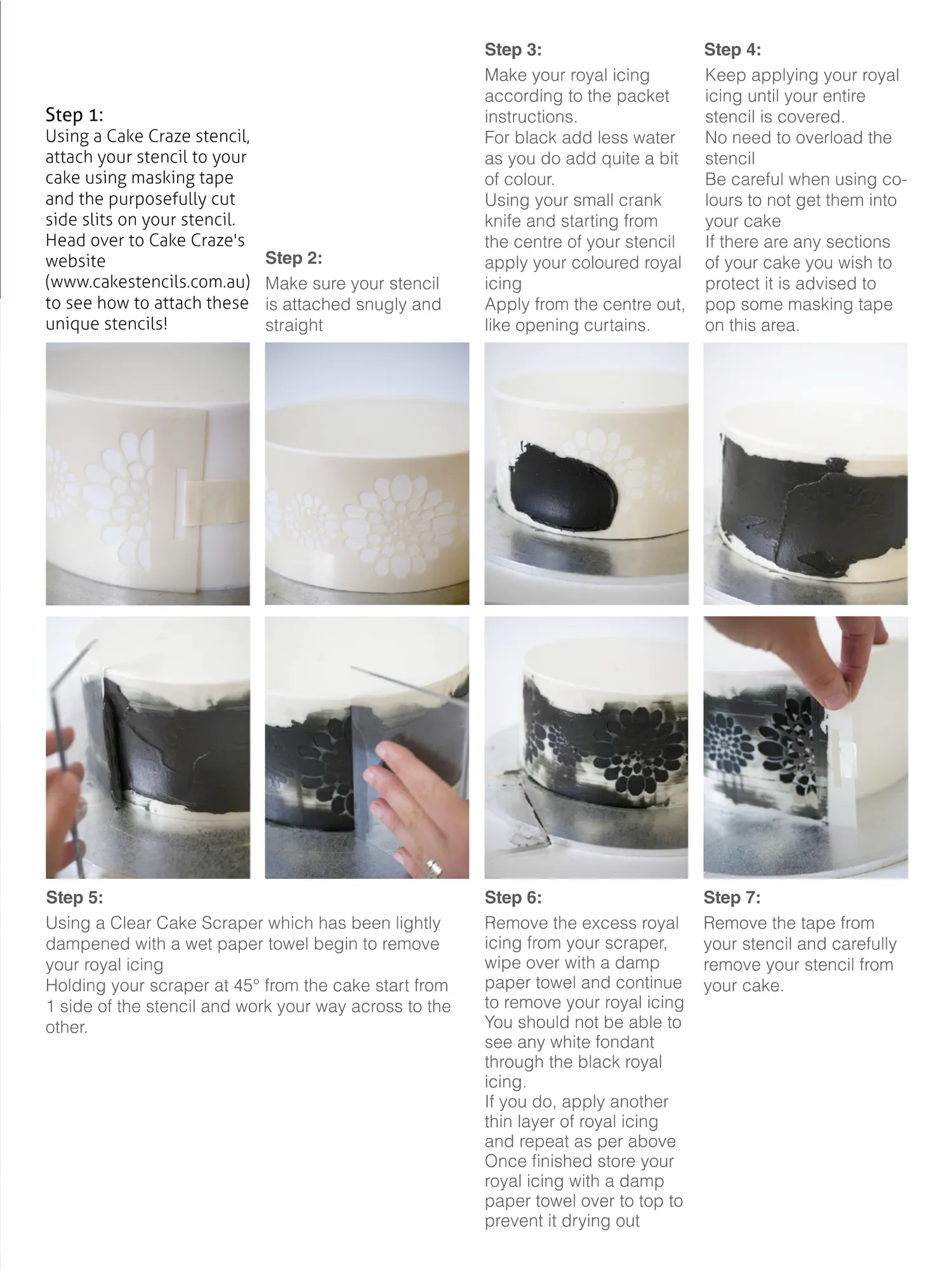 Step 1:
Using a Cake Craze stencil, attach your stencil to your cake using masking tape and the purposefully cut side slits on your stencil.
Head over to Cake Craze's website (www.cakestencils.com.au) to see how to attach these unique stencils!

Step 2:
Make sure your stencil is attached snugly and straight

Step 3:
Make your royal icing according to the packet instructions.
For black add less water as you do add quite a bit of colour.
Using your small crank knife and starting from the centre of your stencil apply your coloured royal icing
Apply from the centre out, like opening curtains.

Step 4:
Keep applying your royal icing until your entire stencil is covered.
No need to overload the stencil
Be careful when using colours to not get them into your cake
If there are any sections of your cake you wish to protect it is advised to pop some masking tape on this area.

Step 5:
Using a Clear Cake Scraper which has been lightly dampened with a wet paper towel begin to remove your royal icing
Holding your scraper at 45° from the cake start from 1 side of the stencil and work your way across to the other.

Step 6:
Remove the excess royal icing from your scraper, wipe over with a damp paper towel and continue to remove your royal icing
You should not be able to see any white fondant through the black royal icing.
If you do, apply another thin layer of royal icing and repeat as per above
Once finished store your royal icing with a damp paper towel over to top to prevent it drying out

Step 7:
Remove the tape from your stencil and carefully remove your stencil from your cake.