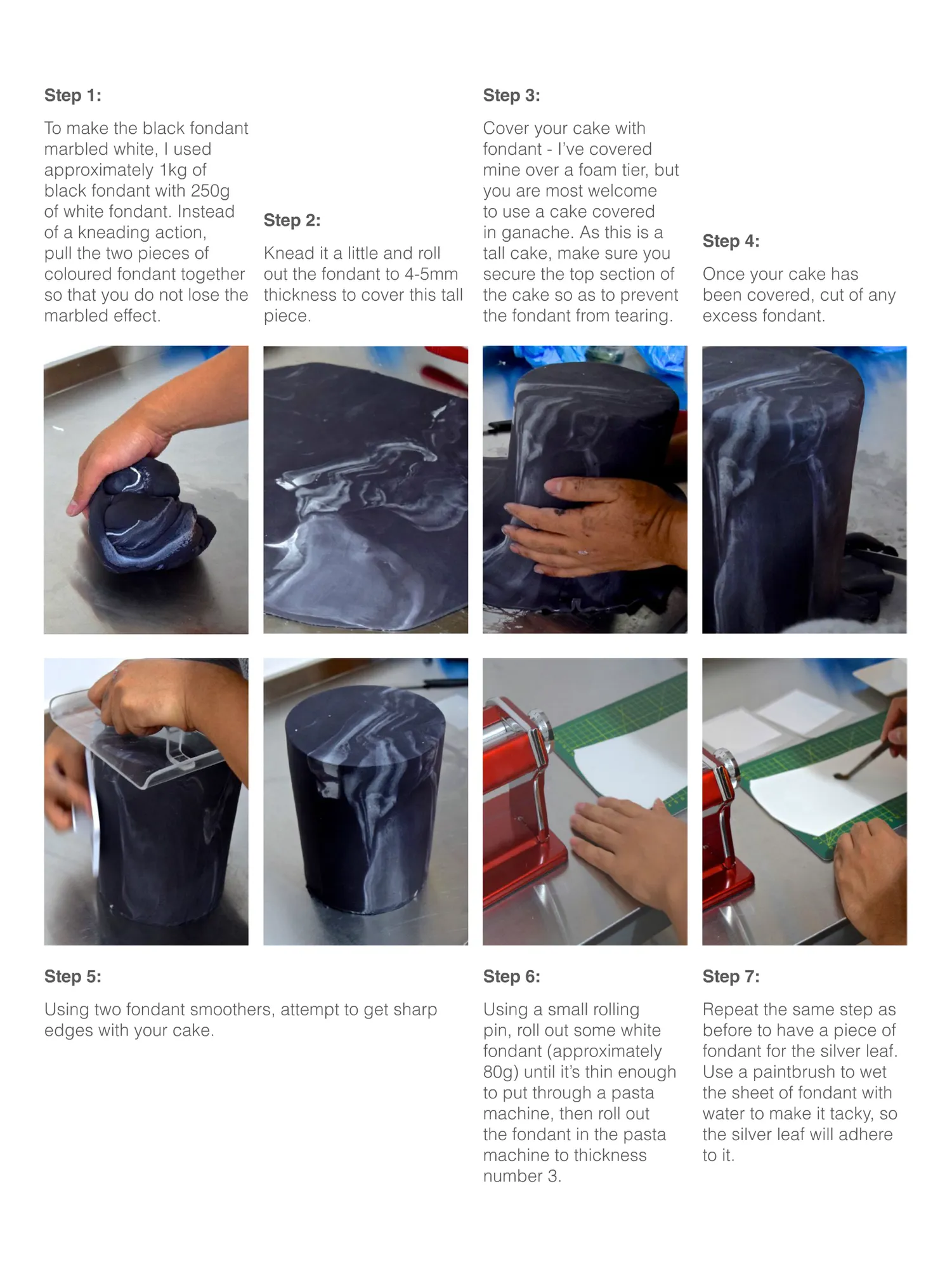 Step 1:

To make the black fondant marbled white, I used approximately 1kg of black fondant with 250g of white fondant. Instead of a kneading action, pull the two pieces of coloured fondant together so that you do not lose the marbled effect.

Step 2:

Knead it a little and roll out the fondant to 4-5mm thickness to cover this tall piece.

Step 3:

Cover your cake with fondant - I've covered mine over a foam tier, but you are most welcome to use a cake covered in ganache. As this is a tall cake, make sure you secure the top section of the cake so as to prevent the fondant from tearing.

Step 4:

Once your cake has been covered, cut of any excess fondant.

Step 5:

Using two fondant smoothers, attempt to get sharp edges with your cake.

Step 6:

Using a small rolling pin, roll out some white fondant (approximately 80g) until it's thin enough to put through a pasta machine, then roll out the fondant in the pasta machine to thickness number 3.

Step 7:

Repeat the same step as before to have a piece of fondant for the silver leaf. Use a paintbrush to wet the sheet of fondant with water to make it tacky, so the silver leaf will adhere to it.