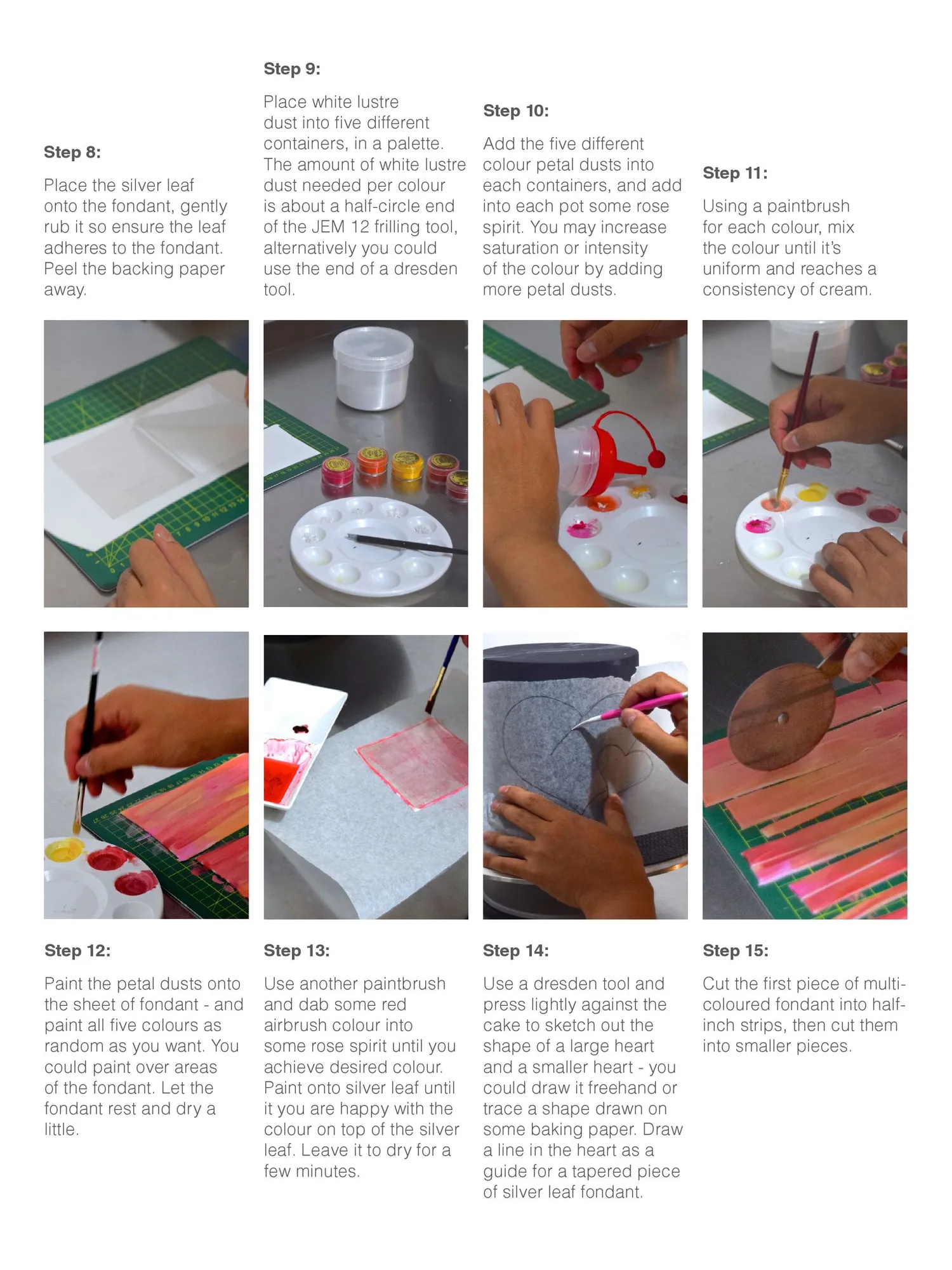 Step 8:

Place the silver leaf onto the fondant, gently rub it so ensure the leaf adheres to the fondant. Peel the backing paper away.

Step 9:

Place white lustre dust into five different containers, in a palette. The amount of white lustre dust needed per colour is about a half-circle end of the JEM 12 frilling tool, alternatively you could use the end of a dresden tool.

Step 10:

Add the five different colour petal dusts into each containers, and add into each pot some rose spirit. You may increase saturation or intensity of the colour by adding more petal dusts.

Step 11:

Using a paintbrush for each colour, mix the colour until it's uniform and reaches a consistency of cream.

Step 12:

Paint the petal dusts onto the sheet of fondant - and paint all five colours as random as you want. You could paint over areas of the fondant. Let the fondant rest and dry a little.

Step 13:

Use another paintbrush and dab some red airbrush colour into some rose spirit until you achieve desired colour. Paint onto silver leaf until it you are happy with the colour on top of the silver leaf. Leave it to dry for a few minutes.

Step 14:

Use a dresden tool and press lightly against the cake to sketch out the shape of a large heart and a smaller heart - you could draw it freehand or trace a shape drawn on some baking paper. Draw a line in the heart as a guide for a tapered piece of silver leaf fondant.

Step 15:

Cut the first piece of multi-coloured fondant into half-inch strips, then cut them into smaller pieces.