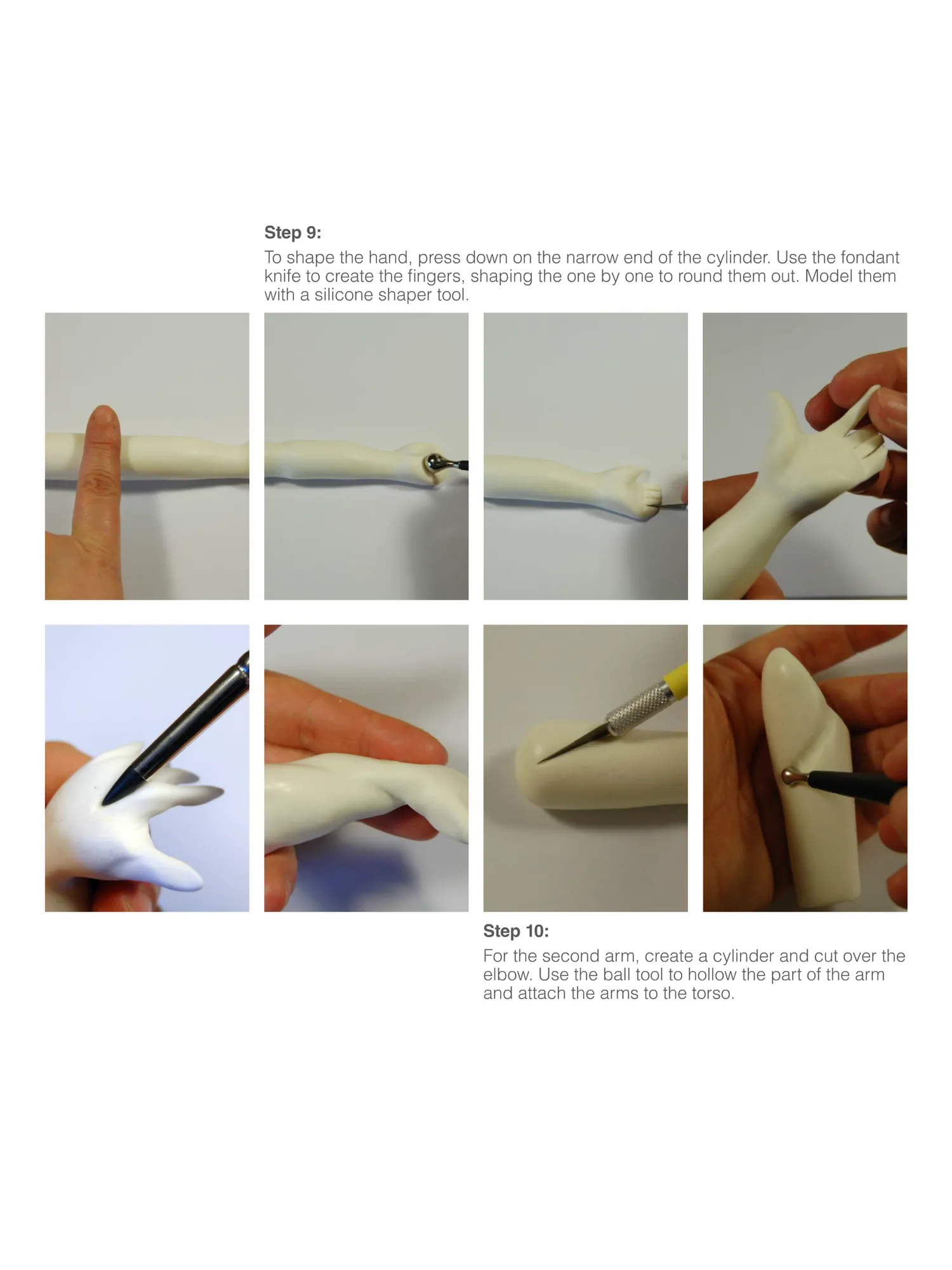 Step 9:

To shape the hand, press down on the narrow end of the cylinder. Use the fondant knife to create the fingers, shaping the one by one to round them out. Model them with a silicone shaper tool.

Step 10:

For the second arm, create a cylinder and cut over the elbow. Use the ball tool to hollow the part of the arm and attach the arms to the torso.