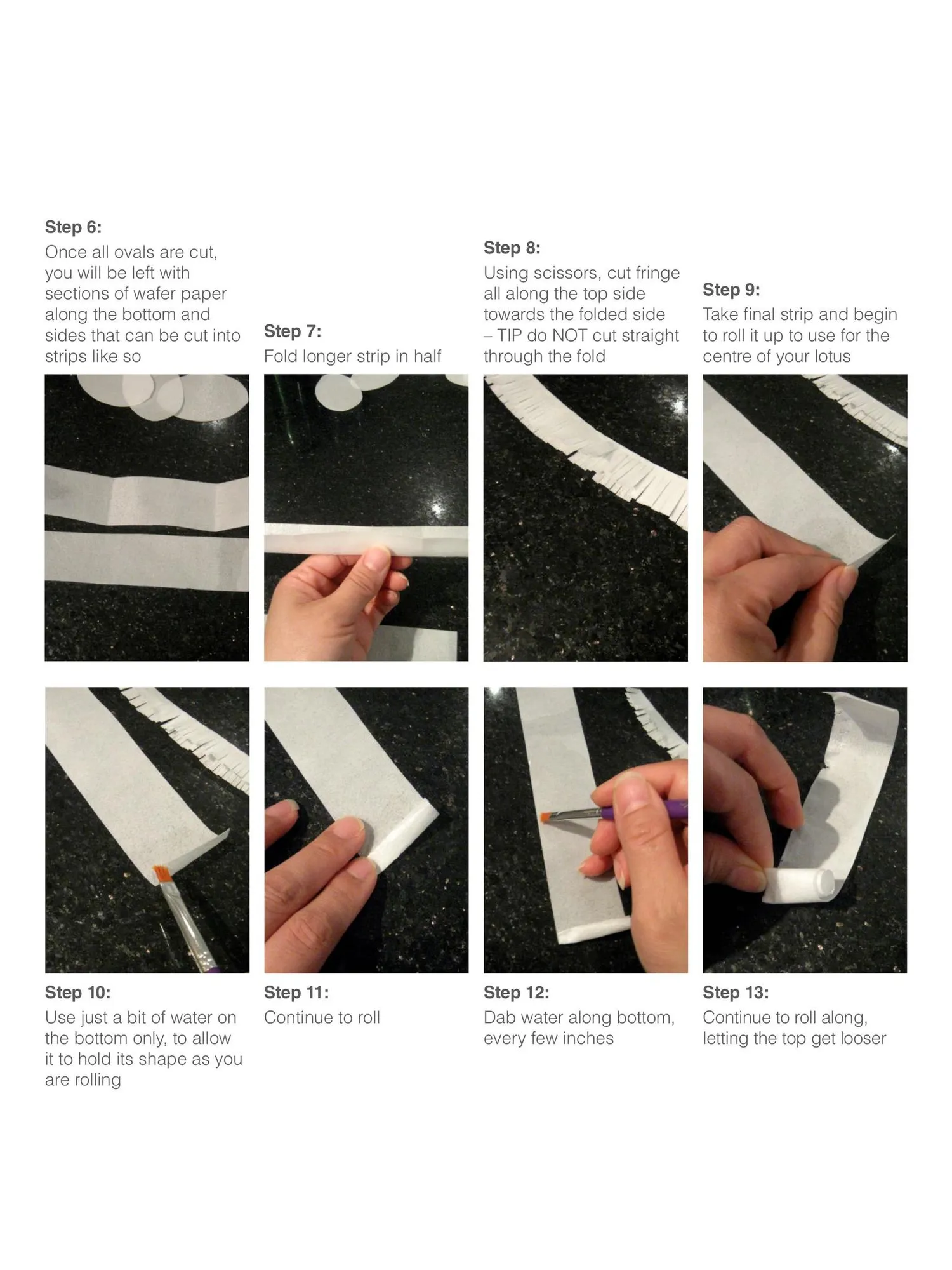 Step 6:
Once all ovals are cut, you will be left with sections of wafer paper along the bottom and sides that can be cut into strips like so

Step 7:
Fold longer strip in half

Step 8:
Using scissors, cut fringe all along the top side towards the folded side – TIP do NOT cut straight through the fold

Step 9:
Take final strip and begin to roll it up to use for the centre of your lotus

Step 10:
Use just a bit of water on the bottom only, to allow it to hold its shape as you are rolling

Step 11:
Continue to roll

Step 12:
Dab water along bottom, every few inches

Step 13:
Continue to roll along, letting the top get looser