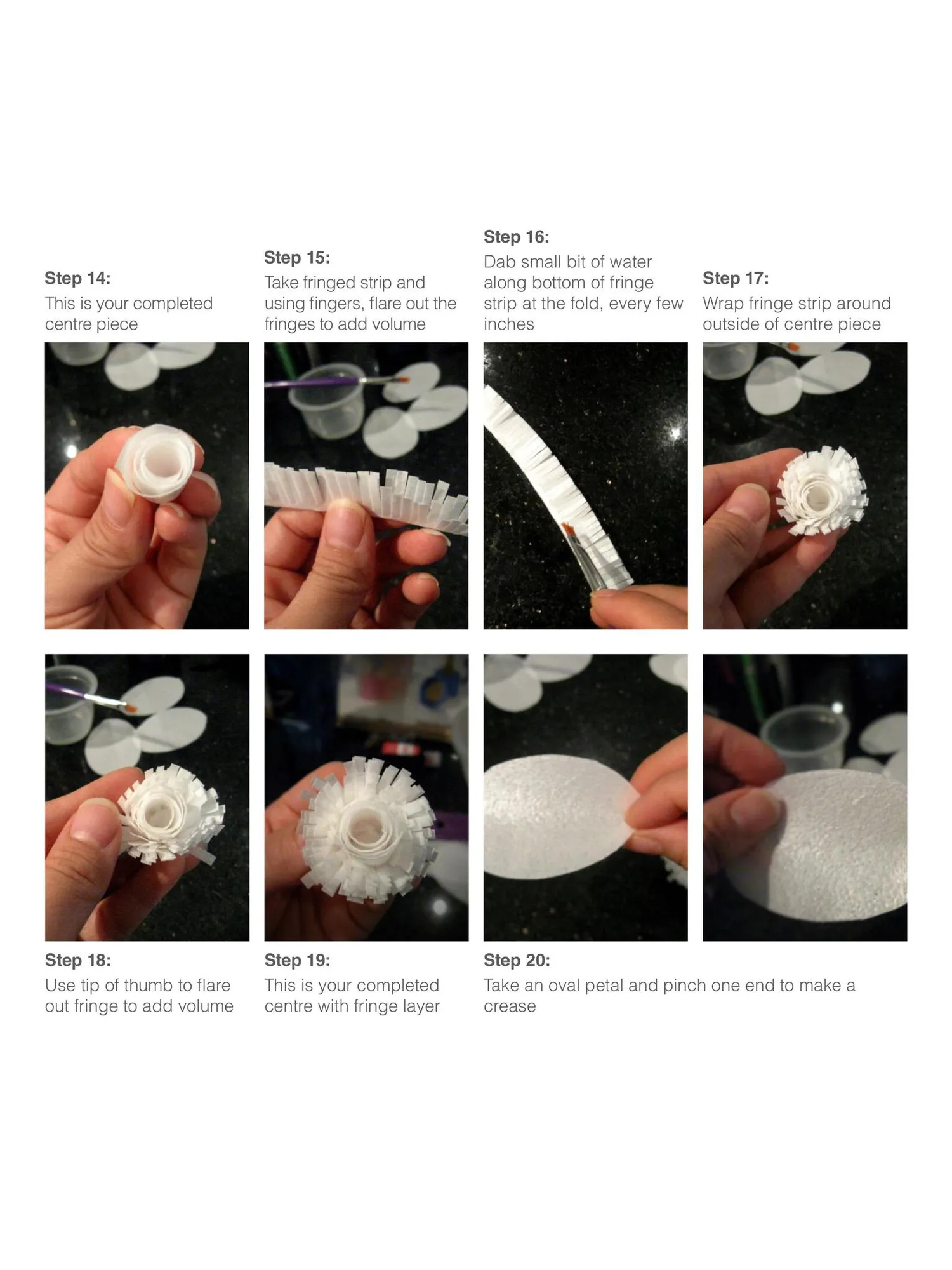 Step 14:
This is your completed centre piece

Step 15:
Take fringed strip and using fingers, flare out the fringes to add volume

Step 16:
Dab small bit of water along bottom of fringe strip at the fold, every few inches

Step 17:
Wrap fringe strip around outside of centre piece

Step 18:
Use tip of thumb to flare out fringe to add volume

Step 19:
This is your completed centre with fringe layer

Step 20:
Take an oval petal and pinch one end to make a crease