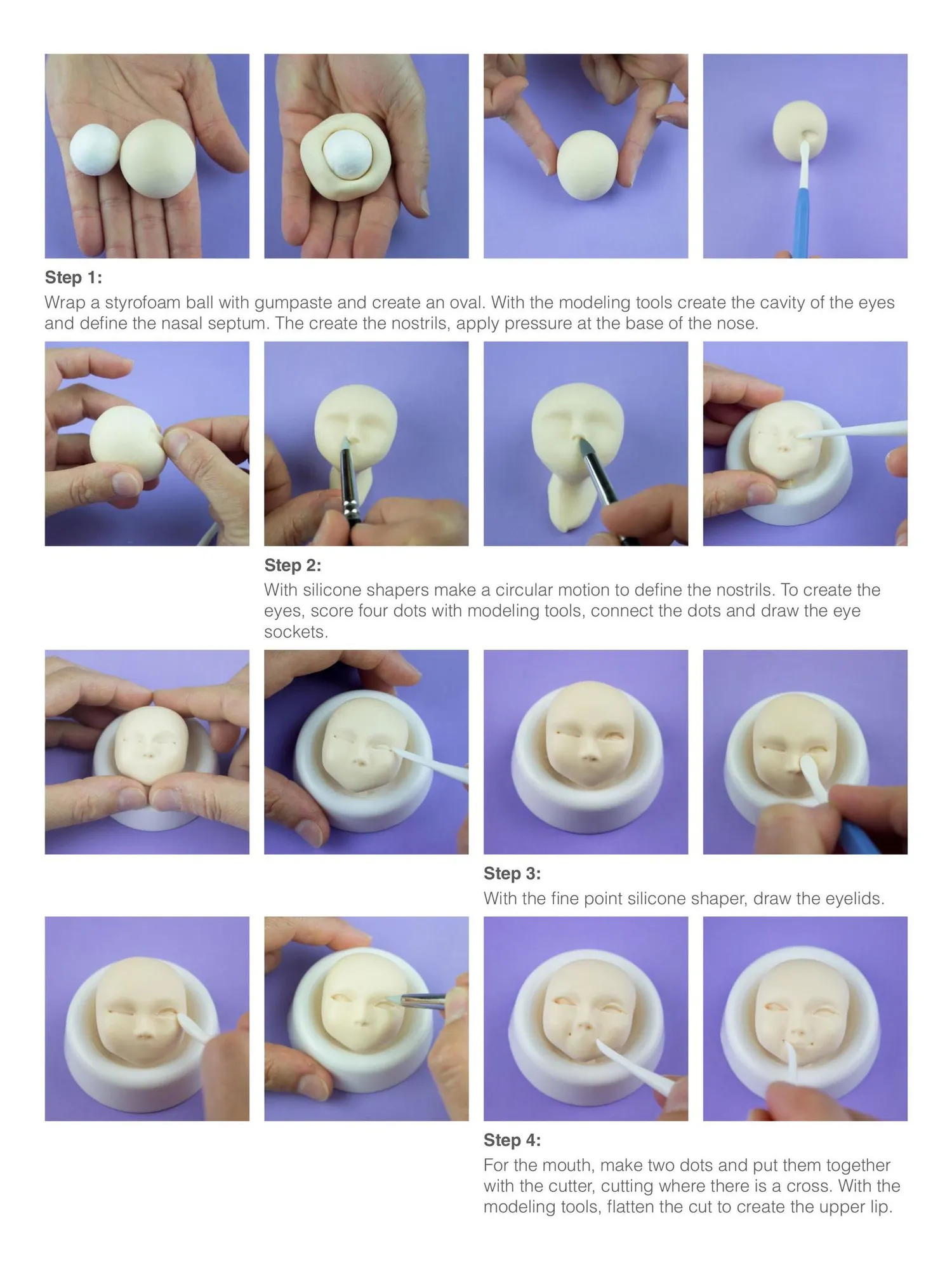 Step 1:
Wrap a styrofoam ball with gumpaste and create an oval. With the modeling tools create the cavity of the eyes and define the nasal septum. The create the nostrils, apply pressure at the base of the nose.

Step 2:
With silicone shapers make a circular motion to define the nostrils. To create the eyes, score four dots with modeling tools, connect the dots and draw the eye sockets.

Step 3:
With the fine point silicone shaper, draw the eyelids.

Step 4:
For the mouth, make two dots and put them together with the cutter, cutting where there is a cross. With the modeling tools, flatten the cut to create the upper lip.