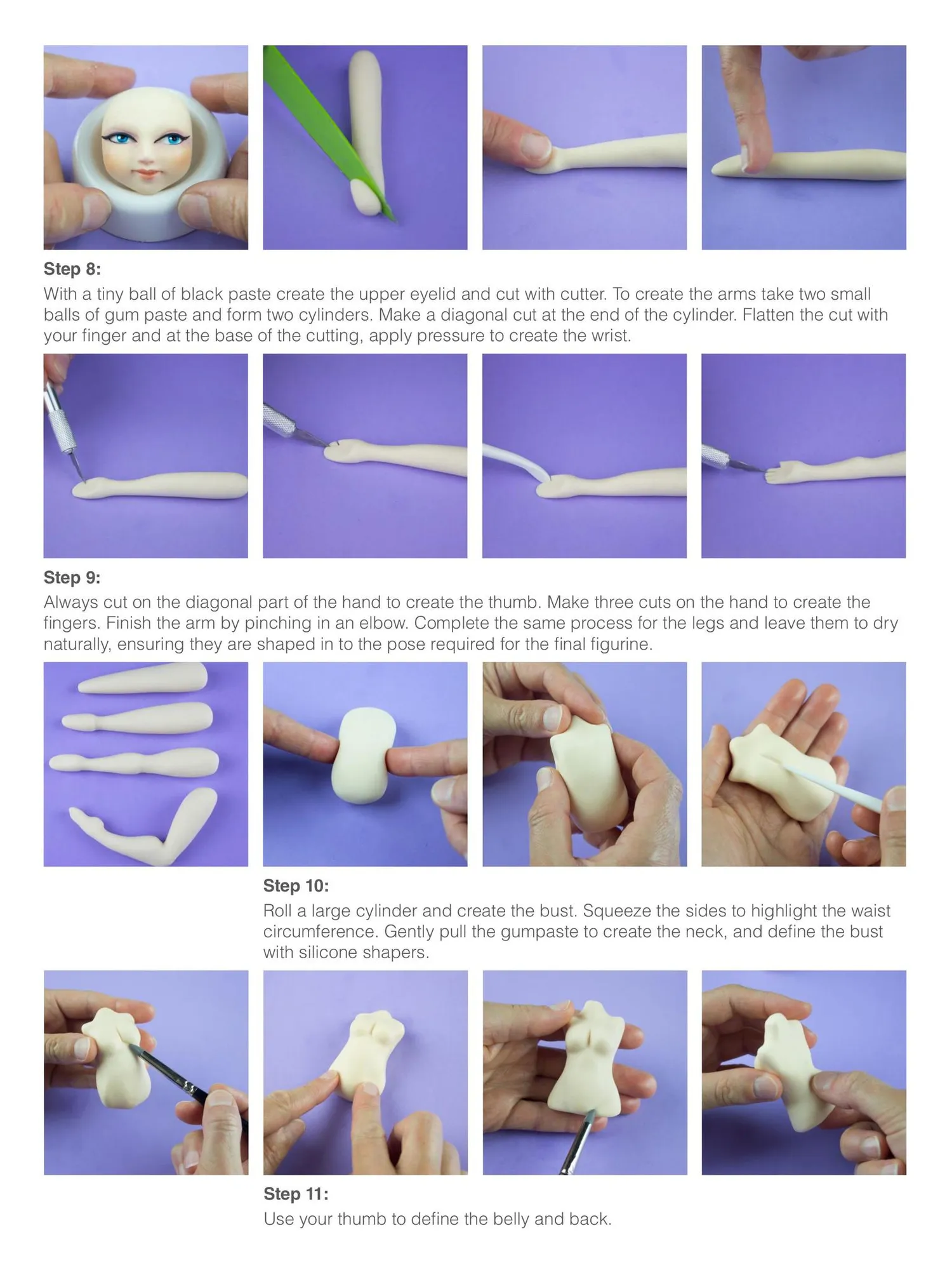 Step 8:
With a tiny ball of black paste create the upper eyelid and cut with cutter. To create the arms take two small balls of gum paste and form two cylinders. Make a diagonal cut at the end of the cylinder. Flatten the cut with your finger and at the base of the cutting, apply pressure to create the wrist.

Step 9:
Always cut on the diagonal part of the hand to create the thumb. Make three cuts on the hand to create the fingers. Finish the arm by pinching in an elbow. Complete the same process for the legs and leave them to dry naturally, ensuring they are shaped in to the pose required for the final figurine.

Step 10:
Roll a large cylinder and create the bust. Squeeze the sides to highlight the waist circumference. Gently pull the gumpaste to create the neck, and define the bust with silicone shapers.

Step 11:
Use your thumb to define the belly and back.