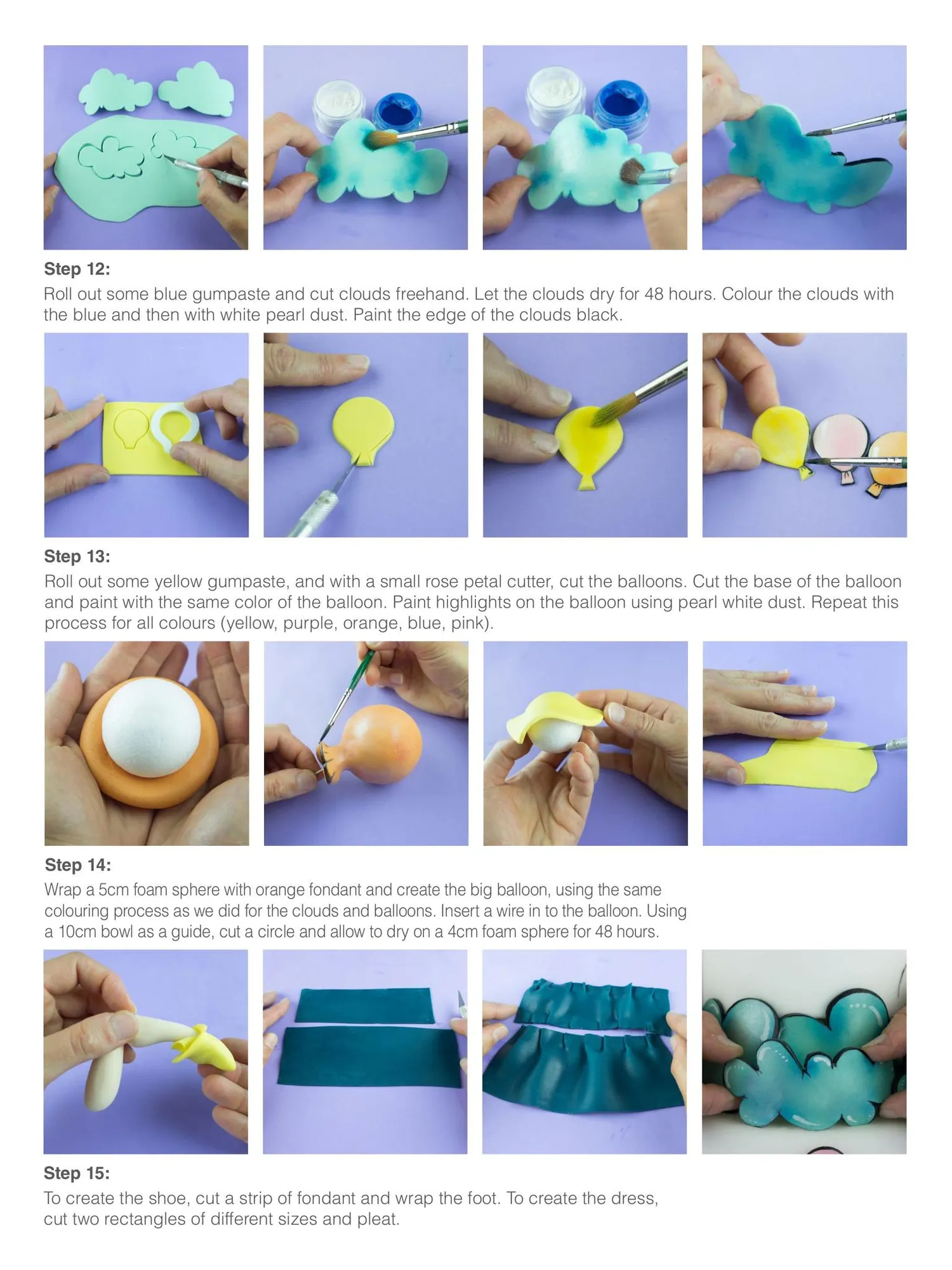 Step 12:
Roll out some blue gumpaste and cut clouds freehand. Let the clouds dry for 48 hours. Colour the clouds with the blue and then with white pearl dust. Paint the edge of the clouds black.

Step 13:
Roll out some yellow gumpaste, and with a small rose petal cutter, cut the balloons. Cut the base of the balloon and paint with the same color of the balloon. Paint highlights on the balloon using pearl white dust. Repeat this process for all colours (yellow, purple, orange, blue, pink).

Step 14:
Wrap a 5cm foam sphere with orange fondant and create the big balloon, using the same colouring process as we did for the clouds and balloons. Insert a wire in to the balloon. Using a 10cm bowl as a guide, cut a circle and allow to dry on a 4cm foam sphere for 48 hours.

Step 15:
To create the shoe, cut a strip of fondant and wrap the foot. To create the dress, cut two rectangles of different sizes and pleat.