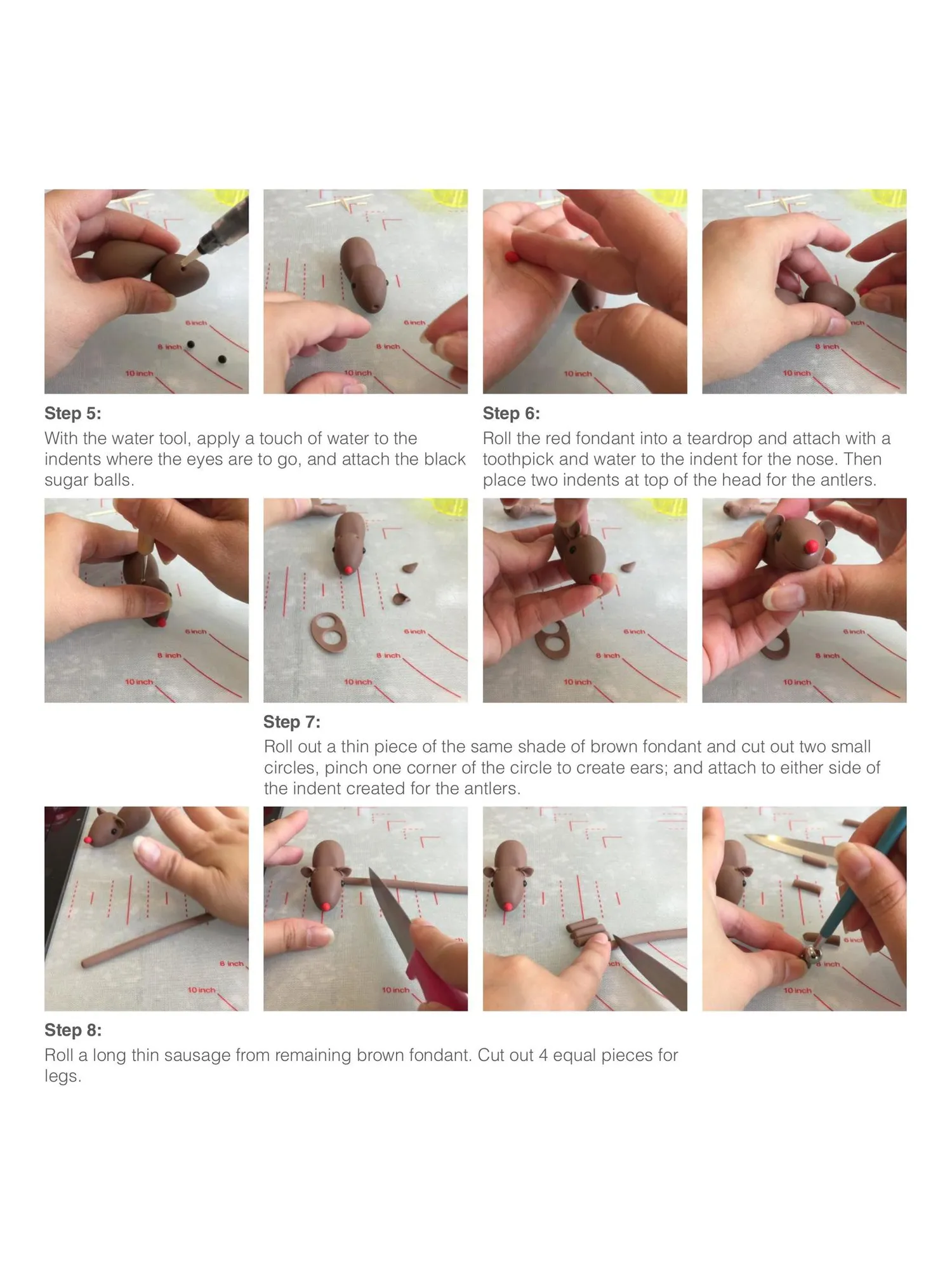 6 inch
8 inch
10 inch

6 inch
8 inch
10 inch

10 inch

8 inch
10 inch

Step 5:
With the water tool, apply a touch of water to the indents where the eyes are to go, and attach the black sugar balls.

Step 6:
Roll the red fondant into a teardrop and attach with a toothpick and water to the indent for the nose. Then place two indents at top of the head for the antlers.

6 inch
8 inch
10 inch

6 inch
8 inch
10 inch

6 inch
8 inch
10 inch

6 inch
8 inch
10 inch

Step 7:
Roll out a thin piece of the same shade of brown fondant and cut out two small circles, pinch one corner of the circle to create ears; and attach to either side of the indent created for the antlers.

8 inch
10 inch

10 inch

6 inch
8 inch
10 inch

Step 8:
Roll a long thin sausage from remaining brown fondant. Cut out 4 equal pieces for legs.