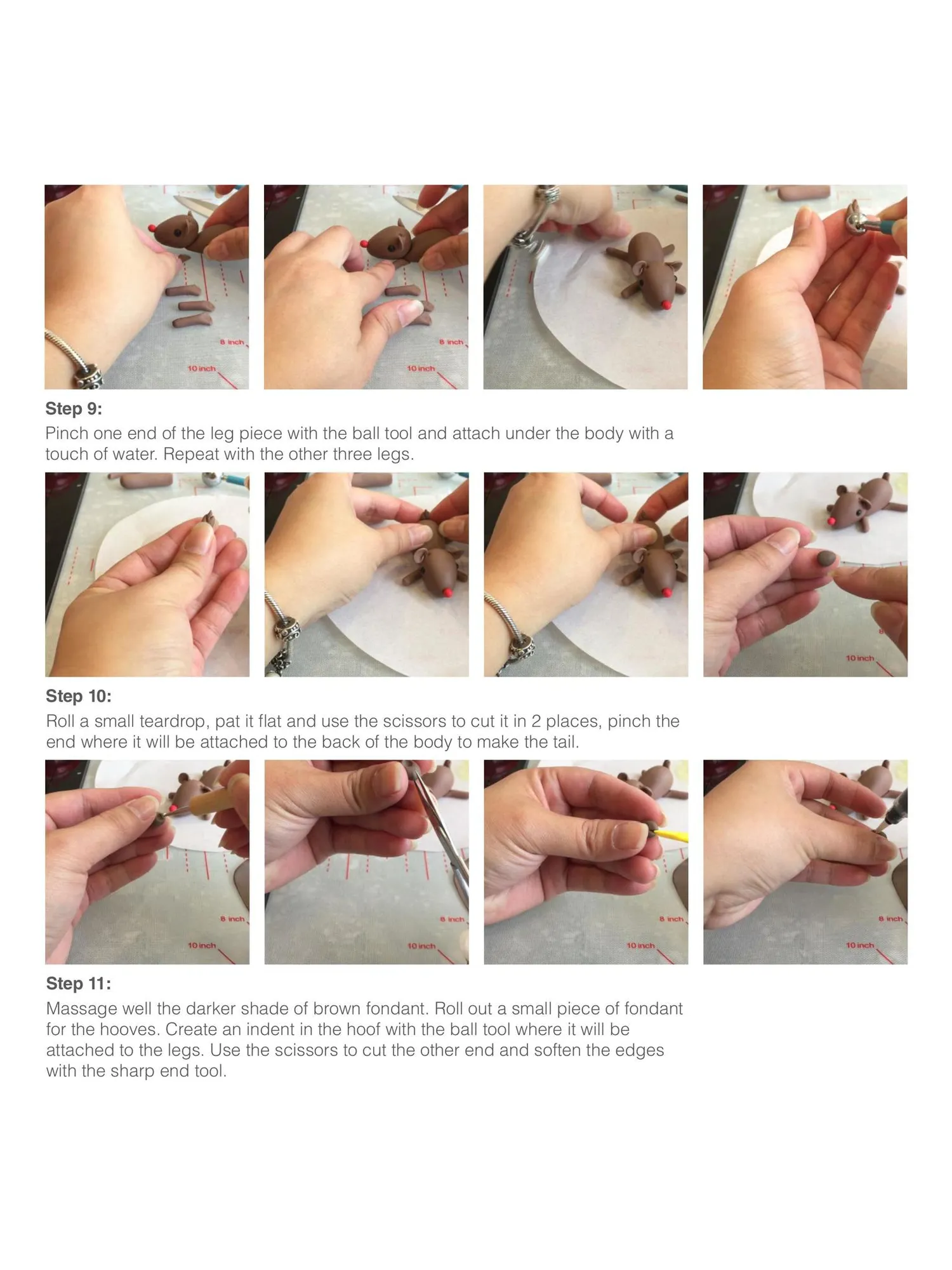 8 inch

10 inch

8 inch

10 inch

Step 9:
Pinch one end of the leg piece with the ball tool and attach under the body with a touch of water. Repeat with the other three legs.

10 inch

Step 10:
Roll a small teardrop, pat it flat and use the scissors to cut it in 2 places, pinch the end where it will be attached to the back of the body to make the tail.

8 inch

10 inch

8 inch

10 inch

8 inch

10 inch

8 inch

10 inch

Step 11:
Massage well the darker shade of brown fondant. Roll out a small piece of fondant for the hooves. Create an indent in the hoof with the ball tool where it will be attached to the legs. Use the scissors to cut the other end and soften the edges with the sharp end tool.