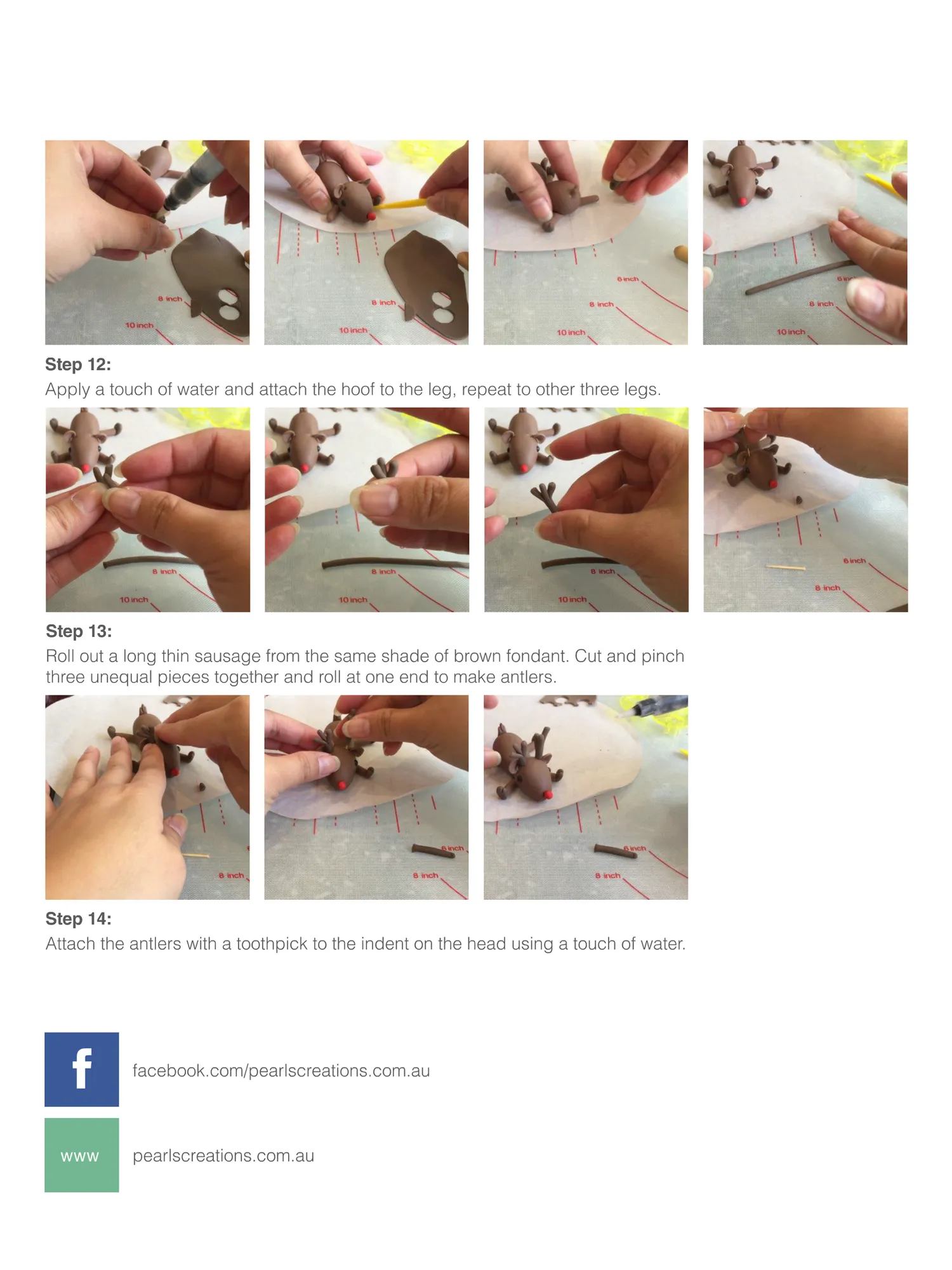 8 inch
10 inch

8 inch
10 inch

6 inch
8 inch
10 inch

6 inch
8 inch
10 inch

Step 12:
Apply a touch of water and attach the hoof to the leg, repeat to other three legs.

8 inch
10 inch

8 inch
10 inch

8 inch
10 inch

6 inch
8 inch

Step 13:
Roll out a long thin sausage from the same shade of brown fondant. Cut and pinch three unequal pieces together and roll at one end to make antlers.

8 inch

6 inch
8 inch

6 inch
8 inch

Step 14:
Attach the antlers with a toothpick to the indent on the head using a touch of water.

f
facebook.com/pearlscreations.com.au

www
pearlscreations.com.au