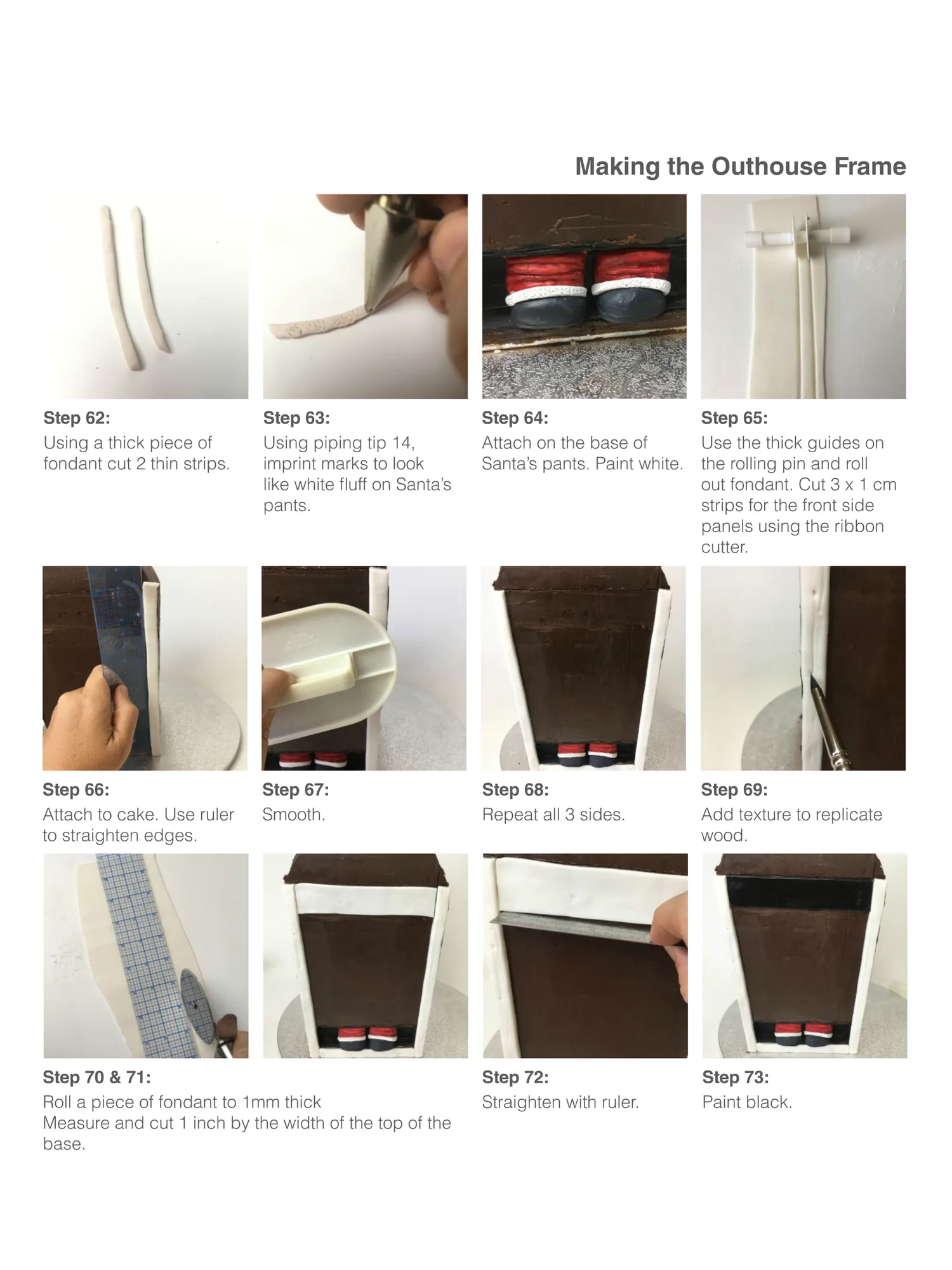 Making the Outhouse Frame

Step 62:
Using a thick piece of fondant cut 2 thin strips.

Step 63:
Using piping tip 14, imprint marks to look like white fluff on Santa's pants.

Step 64:
Attach on the base of Santa's pants. Paint white.

Step 65:
Use the thick guides on the rolling pin and roll out fondant. Cut 3 x 1 cm strips for the front side panels using the ribbon cutter.

Step 66:
Attach to cake. Use ruler to straighten edges.

Step 67:
Smooth.

Step 68:
Repeat all 3 sides.

Step 69:
Add texture to replicate wood.

Step 70 & 71:
Roll a piece of fondant to 1mm thick
Measure and cut 1 inch by the width of the top of the base.

Step 72:
Straighten with ruler.

Step 73:
Paint black.