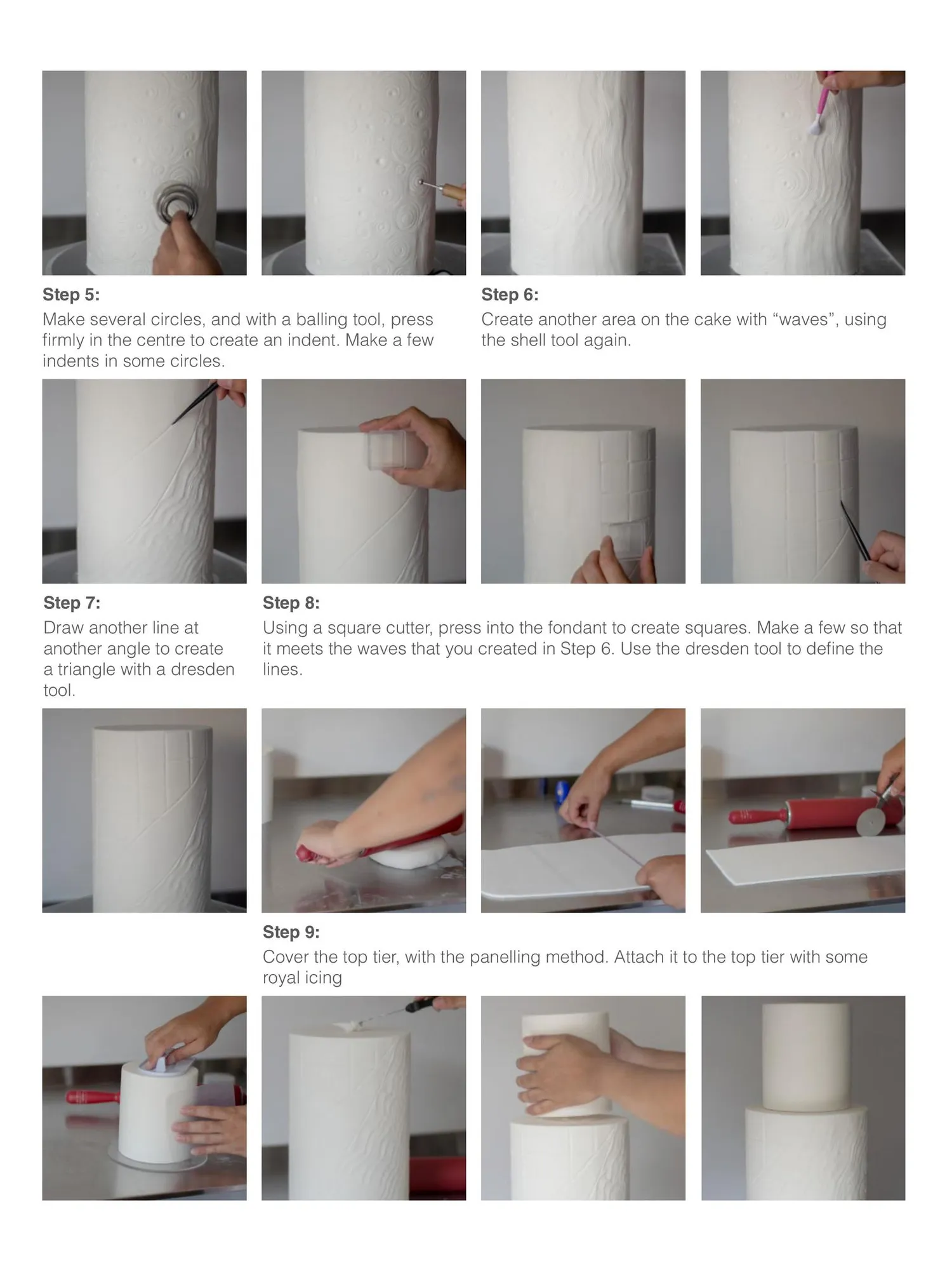 Step 5:
Make several circles, and with a balling tool, press firmly in the centre to create an indent. Make a few indents in some circles.

Step 6:
Create another area on the cake with “waves”, using the shell tool again.

Step 7:
Draw another line at another angle to create a triangle with a dresden tool.

Step 8:
Using a square cutter, press into the fondant to create squares. Make a few so that it meets the waves that you created in Step 6. Use the dresden tool to define the lines.

Step 9:
Cover the top tier, with the panelling method. Attach it to the top tier with some royal icing