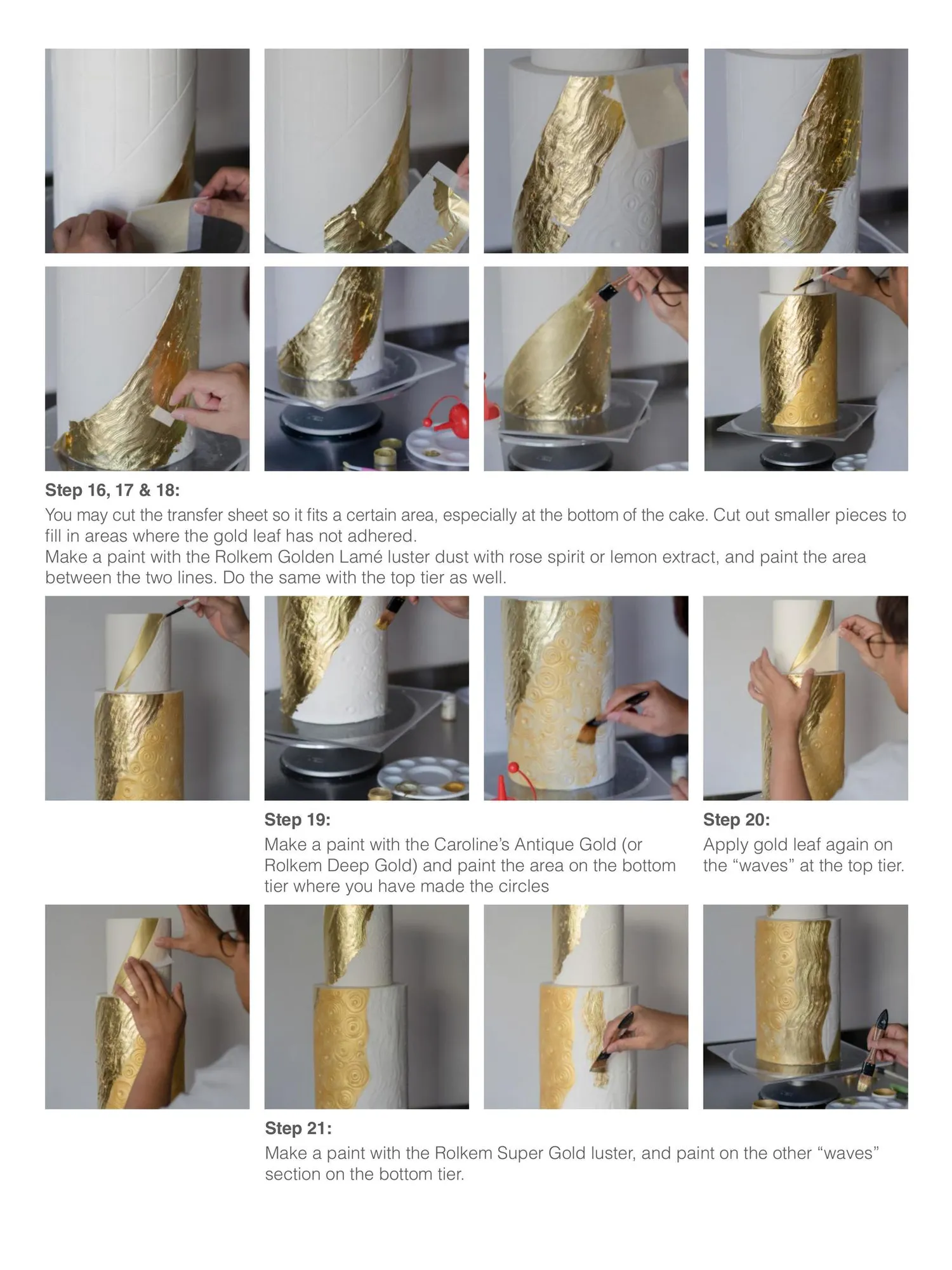 Step 16, 17 & 18:
You may cut the transfer sheet so it fits a certain area, especially at the bottom of the cake. Cut out smaller pieces to fill in areas where the gold leaf has not adhered.
Make a paint with the Rolkem Golden Lamé luster dust with rose spirit or lemon extract, and paint the area between the two lines. Do the same with the top tier as well.

Step 19:
Make a paint with the Caroline's Antique Gold (or Rolkem Deep Gold) and paint the area on the bottom tier where you have made the circles

Step 20:
Apply gold leaf again on the "waves" at the top tier.

Step 21:
Make a paint with the Rolkem Super Gold luster, and paint on the other "waves" section on the bottom tier.