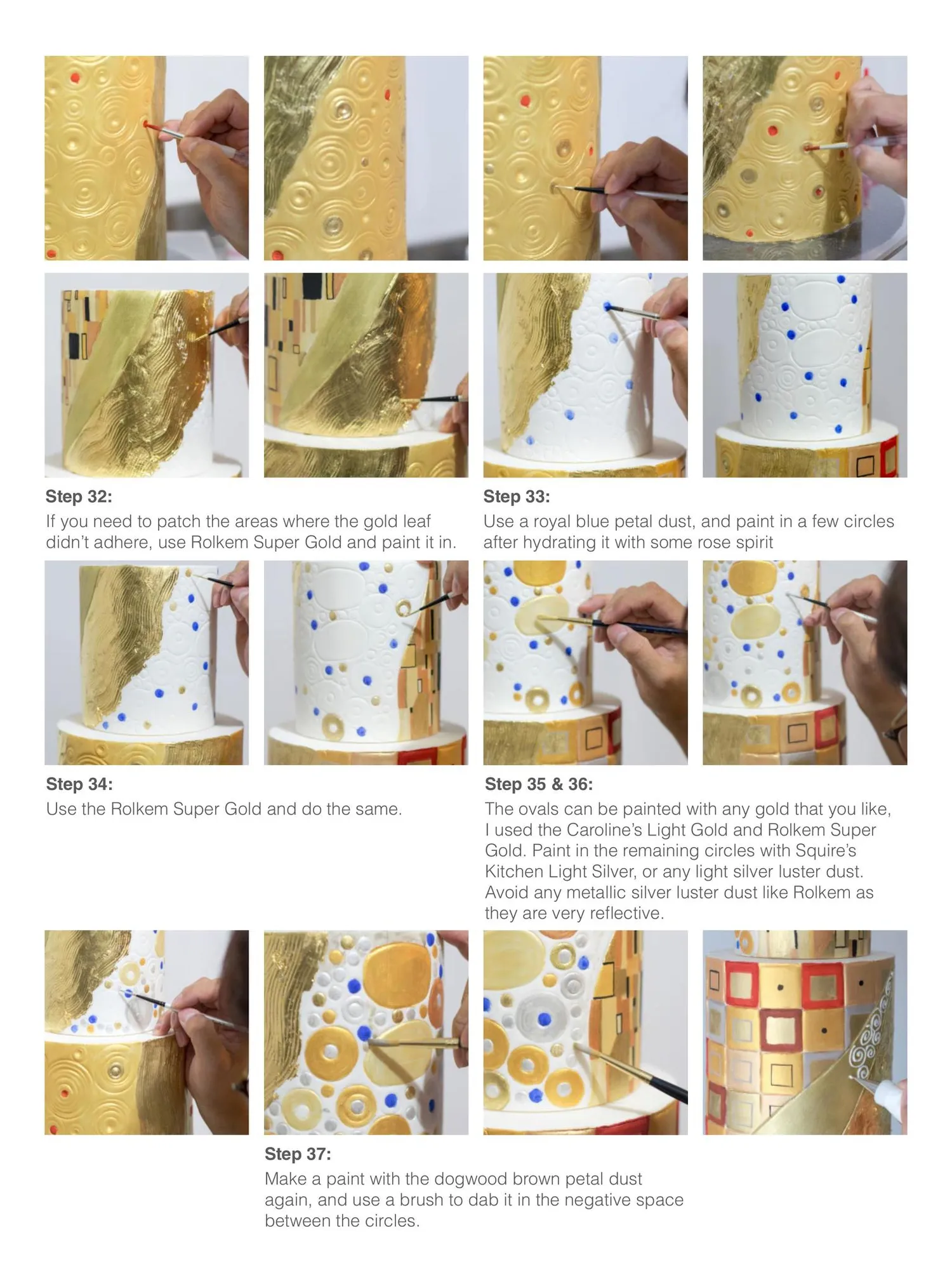 Step 32:
If you need to patch the areas where the gold leaf didn't adhere, use Rolkem Super Gold and paint it in.

Step 33:
Use a royal blue petal dust, and paint in a few circles after hydrating it with some rose spirit

Step 34:
Use the Rolkem Super Gold and do the same.

Step 35 & 36:
The ovals can be painted with any gold that you like, I used the Caroline's Light Gold and Rolkem Super Gold. Paint in the remaining circles with Squire's Kitchen Light Silver, or any light silver luster dust. Avoid any metallic silver luster dust like Rolkem as they are very reflective.

Step 37:
Make a paint with the dogwood brown petal dust again, and use a brush to dab it in the negative space between the circles.