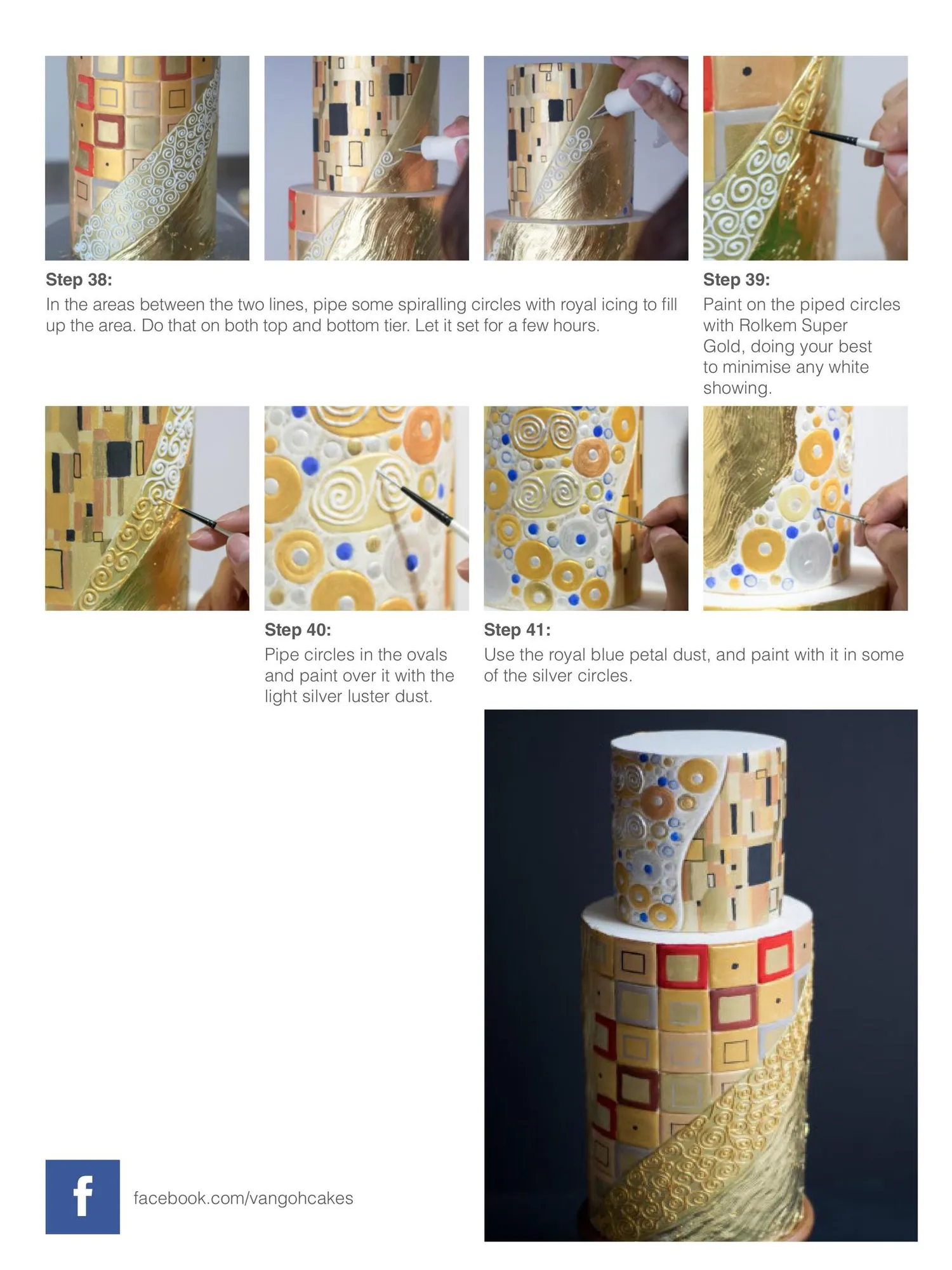 Step 38:
In the areas between the two lines, pipe some spiralling circles with royal icing to fill up the area. Do that on both top and bottom tier. Let it set for a few hours.

Step 39:
Paint on the piped circles with Rolkem Super Gold, doing your best to minimise any white showing.

Step 40:
Pipe circles in the ovals and paint over it with the light silver luster dust.

Step 41:
Use the royal blue petal dust, and paint with it in some of the silver circles.

f

facebook.com/vangohcakes