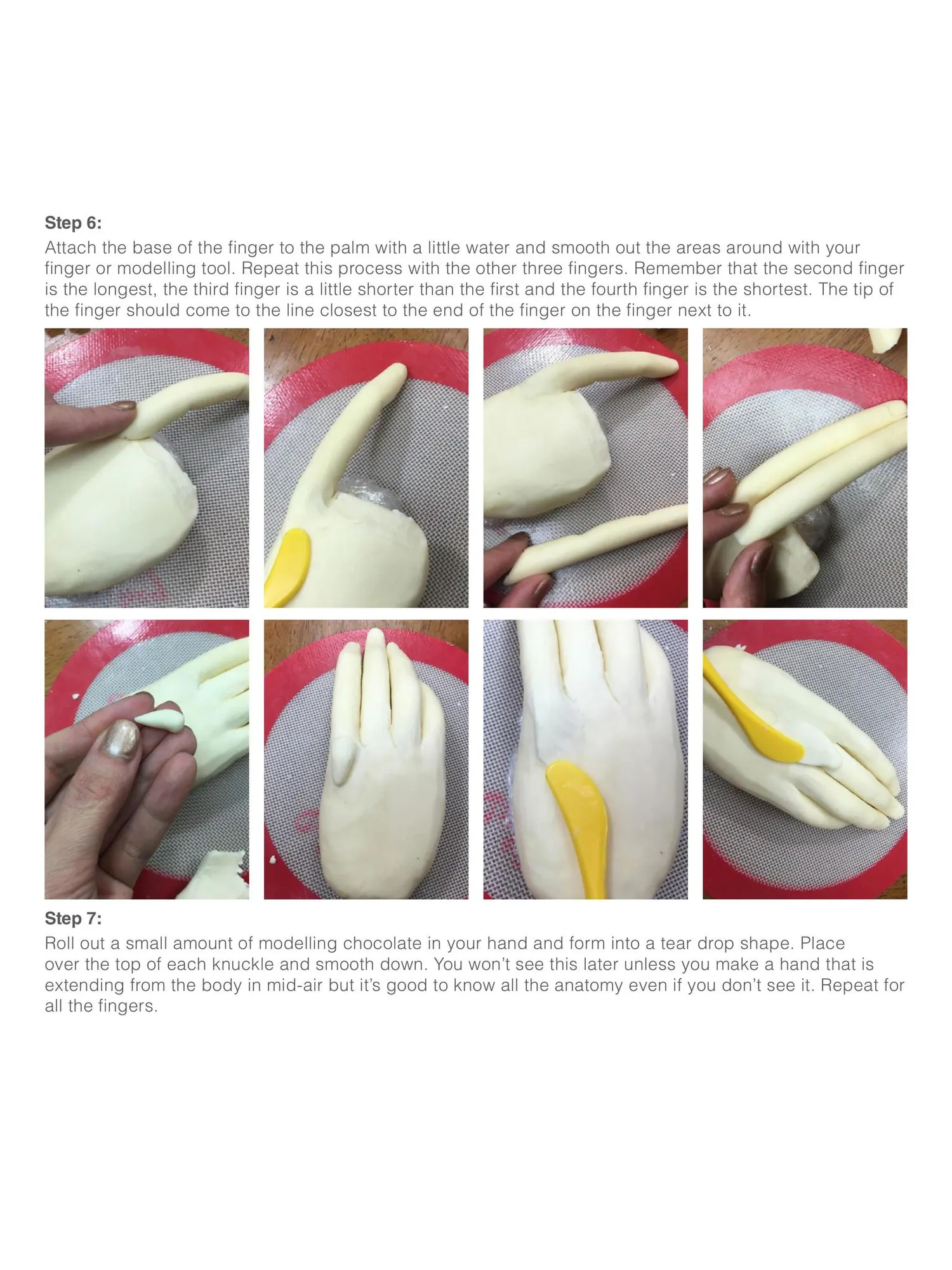 Step 6:
Attach the base of the finger to the palm with a little water and smooth out the areas around with your finger or modelling tool. Repeat this process with the other three fingers. Remember that the second finger is the longest, the third finger is a little shorter than the first and the fourth finger is the shortest. The tip of the finger should come to the line closest to the end of the finger on the finger next to it.

Step 7:
Roll out a small amount of modelling chocolate in your hand and form into a tear drop shape. Place over the top of each knuckle and smooth down. You won't see this later unless you make a hand that is extending from the body in mid-air but it's good to know all the anatomy even if you don't see it. Repeat for all the fingers.