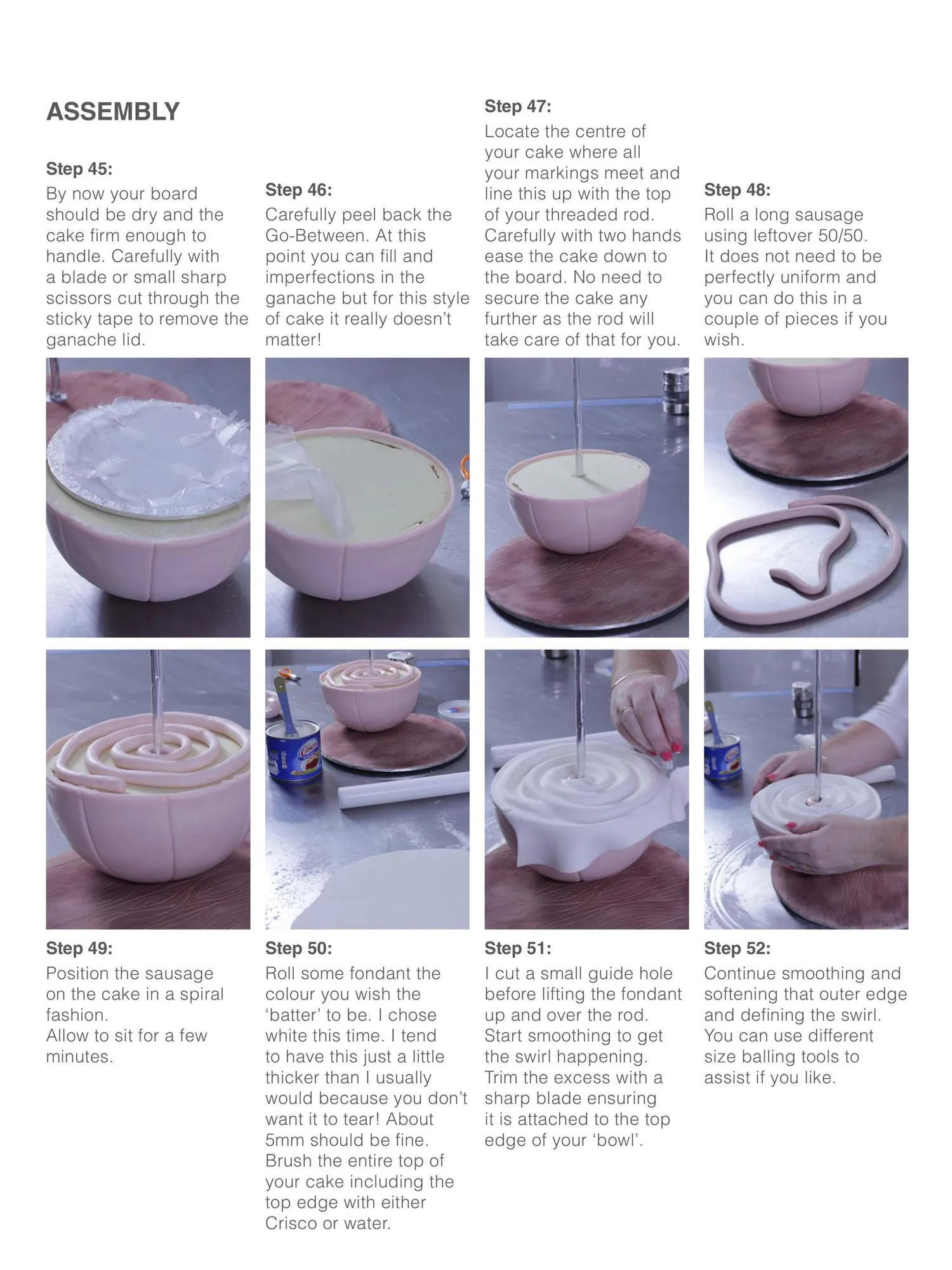 ASSEMBLY

Step 45:
By now your board should be dry and the cake firm enough to handle. Carefully with a blade or small sharp scissors cut through the sticky tape to remove the ganache lid.

Step 46:
Carefully peel back the Go-Between. At this point you can fill and imperfections in the ganache but for this style of cake it really doesn't matter!

Step 47:
Locate the centre of your cake where all your markings meet and line this up with the top of your threaded rod. Carefully with two hands ease the cake down to the board. No need to secure the cake any further as the rod will take care of that for you.

Step 48:
Roll a long sausage using leftover 50/50. It does not need to be perfectly uniform and you can do this in a couple of pieces if you wish.

Crisco

Step 49:
Position the sausage on the cake in a spiral fashion.
Allow to sit for a few minutes.

Step 50:
Roll some fondant the colour you wish the 'batter' to be. I chose white this time. I tend to have this just a little thicker than I usually would because you don't want it to tear! About 5mm should be fine.
Brush the entire top of your cake including the top edge with either Crisco or water.

Step 51:
I cut a small guide hole before lifting the fondant up and over the rod.
Start smoothing to get the swirl happening.
Trim the excess with a sharp blade ensuring it is attached to the top edge of your 'bowl'.

Step 52:
Continue smoothing and softening that outer edge and defining the swirl.
You can use different size balling tools to assist if you like.