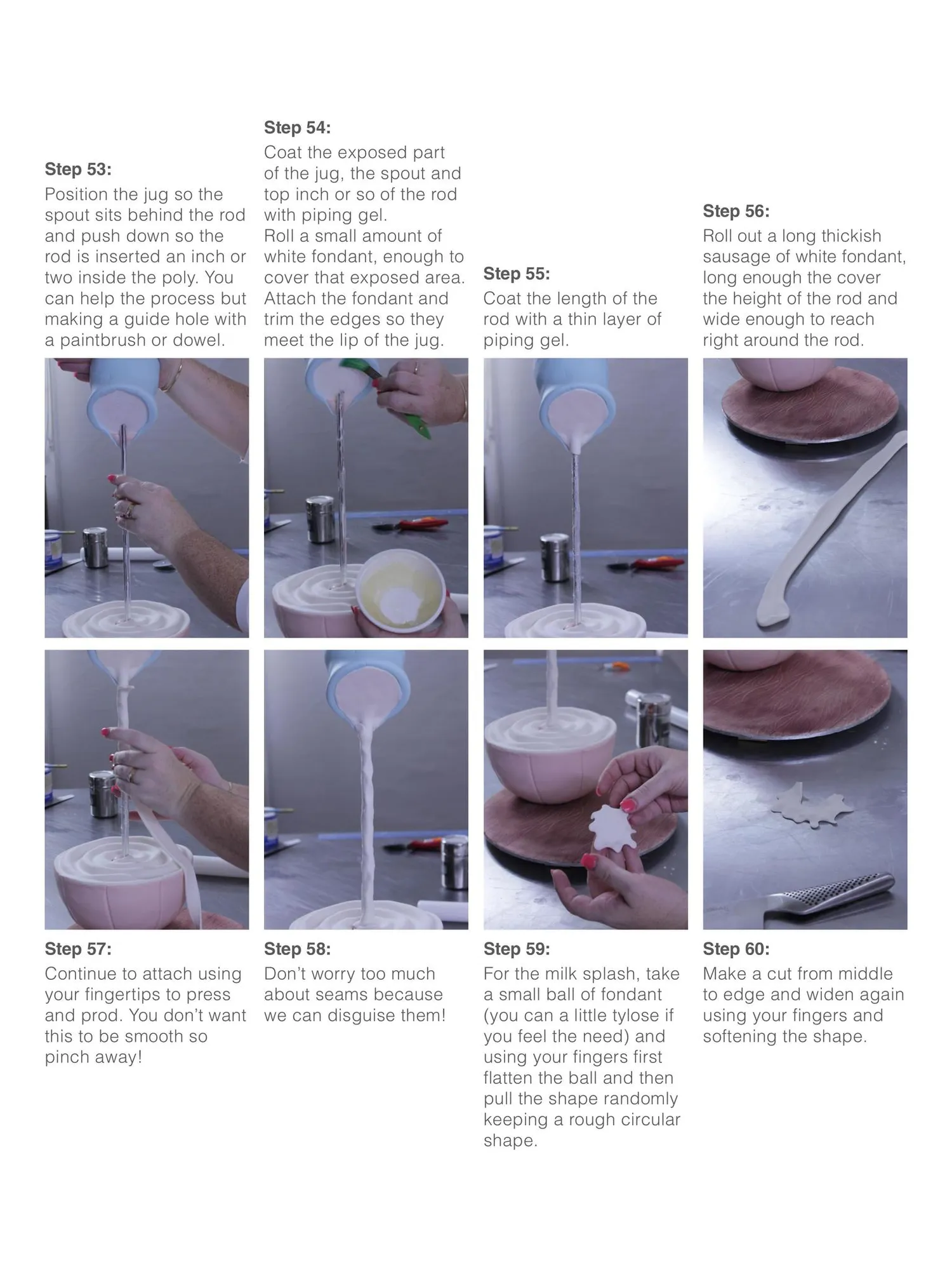 Step 53:
Position the jug so the spout sits behind the rod and push down so the rod is inserted an inch or two inside the poly. You can help the process but making a guide hole with a paintbrush or dowel.

Step 54:
Coat the exposed part of the jug, the spout and top inch or so of the rod with piping gel.
Roll a small amount of white fondant, enough to cover that exposed area. Attach the fondant and trim the edges so they meet the lip of the jug.

Step 55:
Coat the length of the rod with a thin layer of piping gel.

Step 56:
Roll out a long thickish sausage of white fondant, long enough the cover the height of the rod and wide enough to reach right around the rod.

Step 57:
Continue to attach using your fingertips to press and prod. You don't want this to be smooth so pinch away!

Step 58:
Don't worry too much about seams because we can disguise them!

Step 59:
For the milk splash, take a small ball of fondant (you can a little tylose if you feel the need) and using your fingers first flatten the ball and then pull the shape randomly keeping a rough circular shape.

Step 60:
Make a cut from middle to edge and widen again using your fingers and softening the shape.