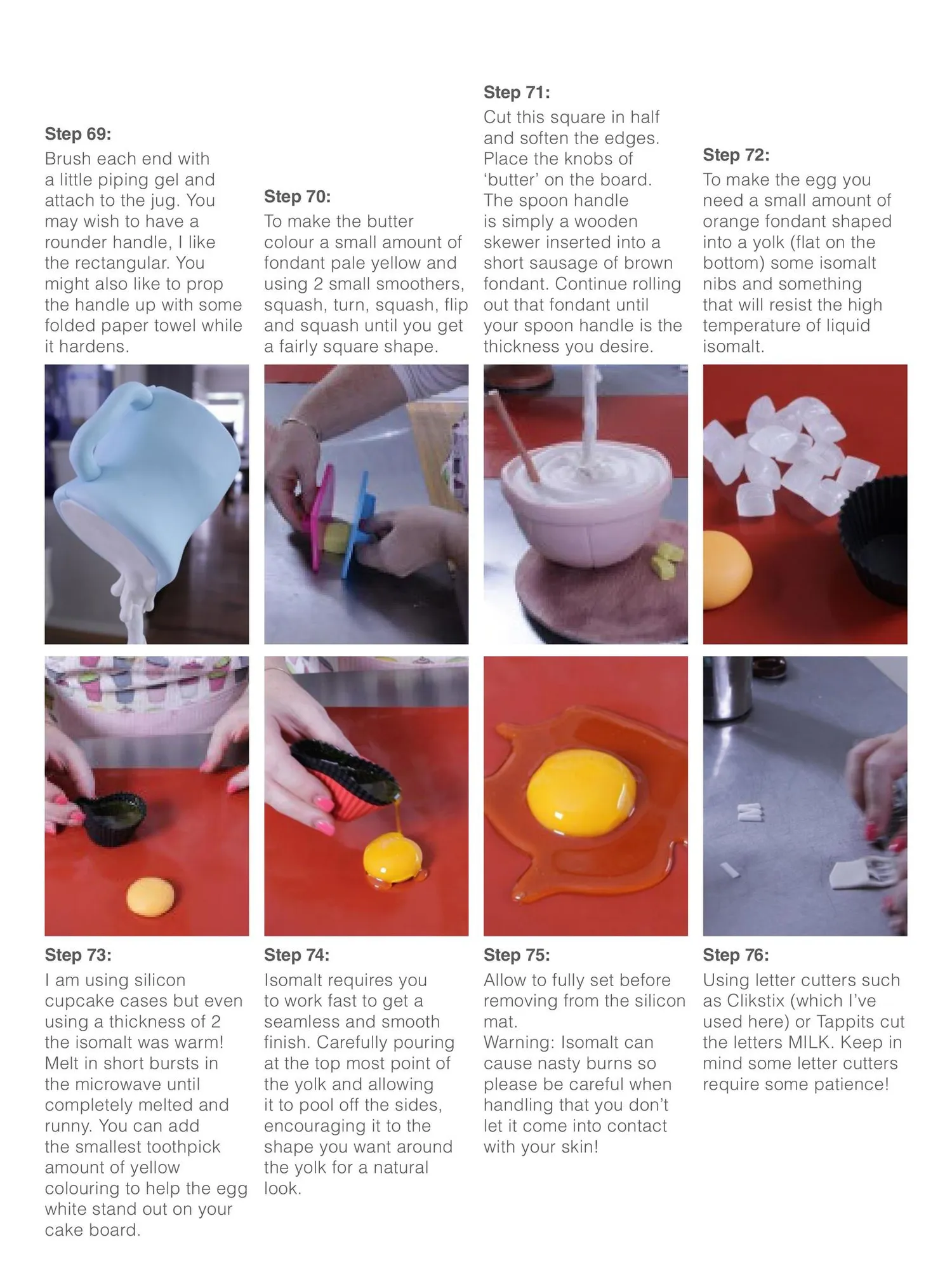 Step 69:
Brush each end with a little piping gel and attach to the jug. You may wish to have a rounder handle, I like the rectangular. You might also like to prop the handle up with some folded paper towel while it hardens.

Step 70:
To make the butter colour a small amount of fondant pale yellow and using 2 small smoothers, squash, turn, squash, flip and squash until you get a fairly square shape.

Step 71:
Cut this square in half and soften the edges. Place the knobs of ‘butter’ on the board. The spoon handle is simply a wooden skewer inserted into a short sausage of brown fondant. Continue rolling out that fondant until your spoon handle is the thickness you desire.

Step 72:
To make the egg you need a small amount of orange fondant shaped into a yolk (flat on the bottom) some isomalt nibs and something that will resist the high temperature of liquid isomalt.

Step 73:
I am using silicon cupcake cases but even using a thickness of 2 the isomalt was warm! Melt in short bursts in the microwave until completely melted and runny. You can add the smallest toothpick amount of yellow colouring to help the egg white stand out on your cake board.

Step 74:
Isomalt requires you to work fast to get a seamless and smooth finish. Carefully pouring at the top most point of the yolk and allowing it to pool off the sides, encouraging it to the shape you want around the yolk for a natural look.

Step 75:
Allow to fully set before removing from the silicon mat.
Warning: Isomalt can cause nasty burns so please be careful when handling that you don’t let it come into contact with your skin!

Step 76:
Using letter cutters such as Clikstix (which I’ve used here) or Tappits cut the letters MILK. Keep in mind some letter cutters require some patience!