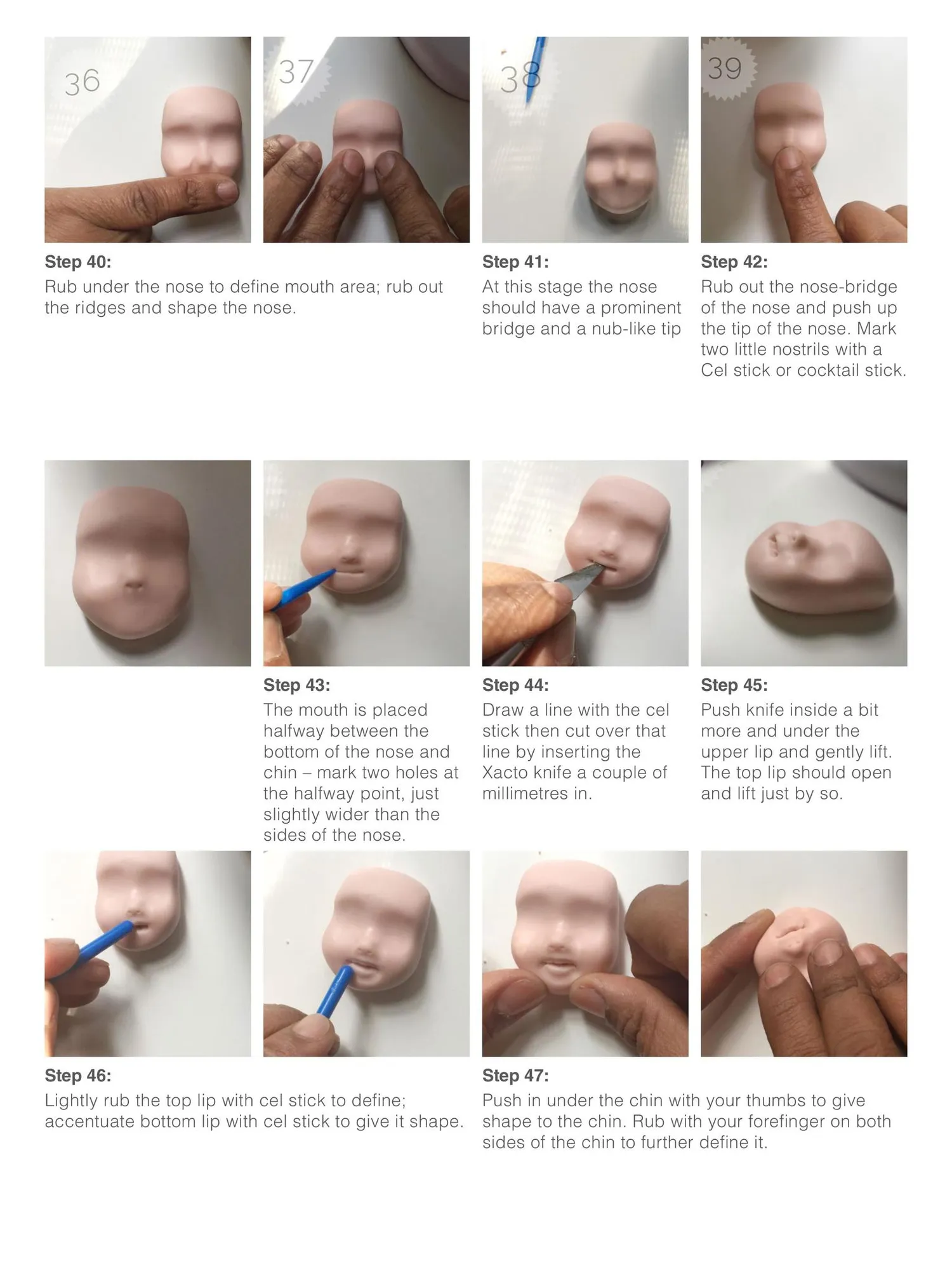 36

37

38

39

**Step 40:**
Rub under the nose to define mouth area; rub out the ridges and shape the nose.

**Step 41:**
At this stage the nose should have a prominent bridge and a nub-like tip

**Step 42:**
Rub out the nose-bridge of the nose and push up the tip of the nose. Mark two little nostrils with a Cel stick or cocktail stick.

**Step 43:**
The mouth is placed halfway between the bottom of the nose and chin – mark two holes at the halfway point, just slightly wider than the sides of the nose.

**Step 44:**
Draw a line with the cel stick then cut over that line by inserting the Xacto knife a couple of millimetres in.

**Step 45:**
Push knife inside a bit more and under the upper lip and gently lift. The top lip should open and lift just by so.

**Step 46:**
Lightly rub the top lip with cel stick to define; accentuate bottom lip with cel stick to give it shape.

**Step 47:**
Push in under the chin with your thumbs to give shape to the chin. Rub with your forefinger on both sides of the chin to further define it.