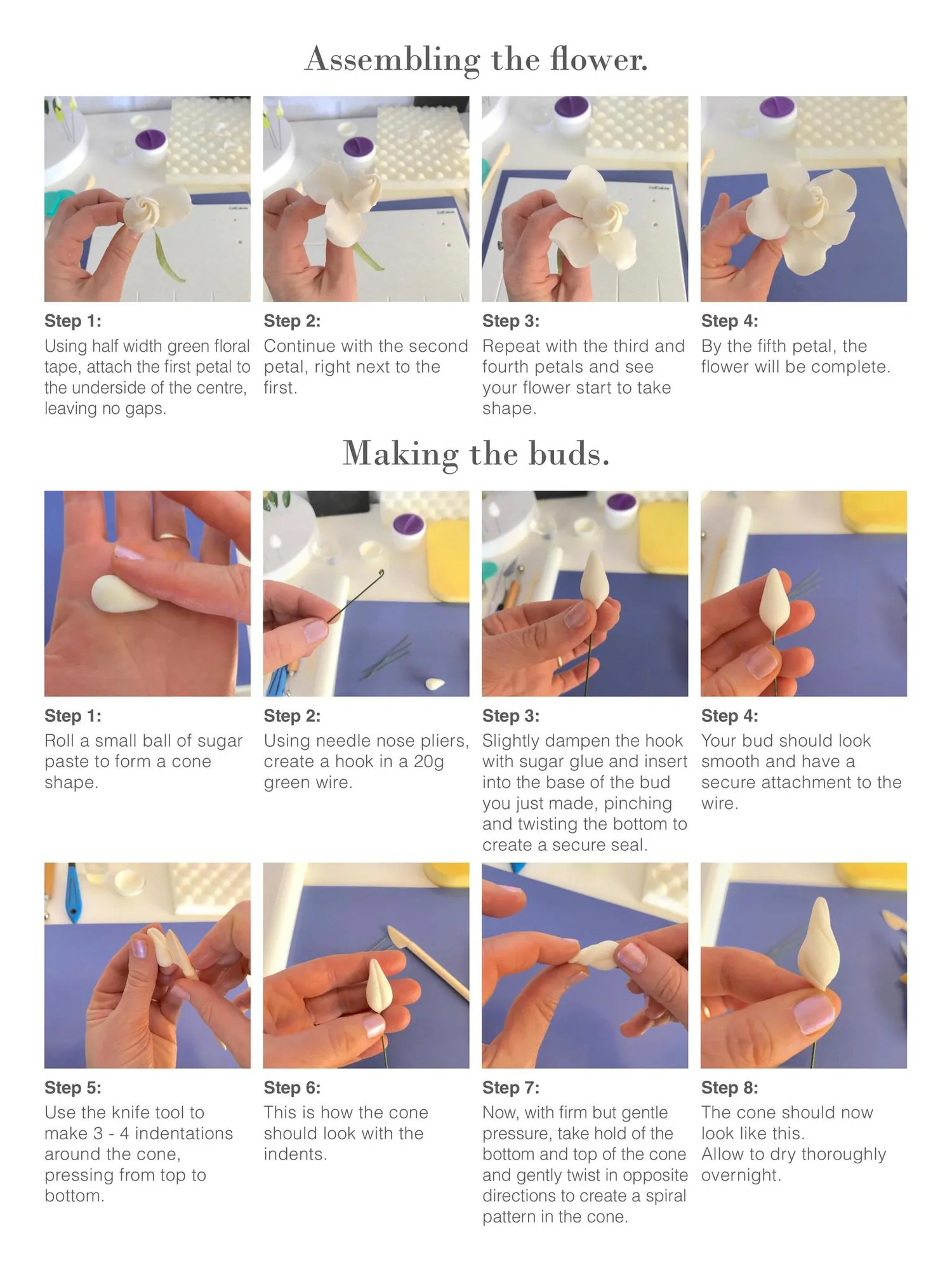 Assembling the flower.

Step 1:
Using half width green floral tape, attach the first petal to the underside of the centre, leaving no gaps.

Step 2:
Continue with the second petal, right next to the first.

Step 3:
Repeat with the third and fourth petals and see your flower start to take shape.

Step 4:
By the fifth petal, the flower will be complete.

Making the buds.

Step 1:
Roll a small ball of sugar paste to form a cone shape.

Step 2:
Using needle nose pliers, create a hook in a 20g green wire.

Step 3:
Slightly dampen the hook with sugar glue and insert into the base of the bud you just made, pinching and twisting the bottom to create a secure seal.

Step 4:
Your bud should look smooth and have a secure attachment to the wire.

Step 5:
Use the knife tool to make 3 - 4 indentations around the cone, pressing from top to bottom.

Step 6:
This is how the cone should look with the indents.

Step 7:
Now, with firm but gentle pressure, take hold of the bottom and top of the cone and gently twist in opposite directions to create a spiral pattern in the cone.

Step 8:
The cone should now look like this.
Allow to dry thoroughly overnight.