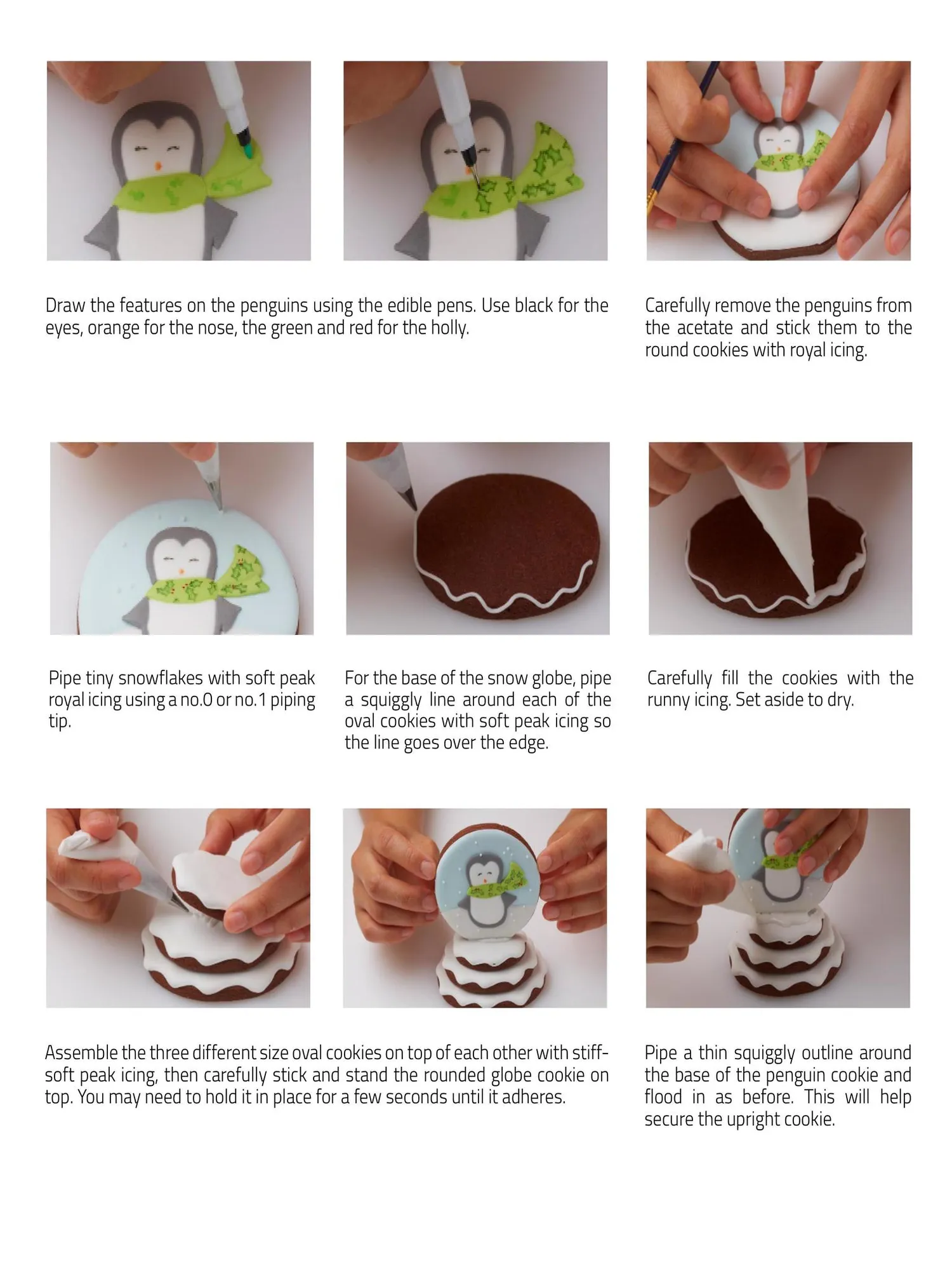 Draw the features on the penguins using the edible pens. Use black for the eyes, orange for the nose, the green and red for the holly.

Carefully remove the penguins from the acetate and stick them to the round cookies with royal icing.

Pipe tiny snowflakes with soft peak royal icing using a no.0 or no.1 piping tip.

For the base of the snow globe, pipe a squiggly line around each of the oval cookies with soft peak icing so the line goes over the edge.

Carefully fill the cookies with the runny icing. Set aside to dry.

Assemble the three different size oval cookies on top of each other with stiff-soft peak icing, then carefully stick and stand the rounded globe cookie on top. You may need to hold it in place for a few seconds until it adheres.

Pipe a thin squiggly outline around the base of the penguin cookie and flood in as before. This will help secure the upright cookie.