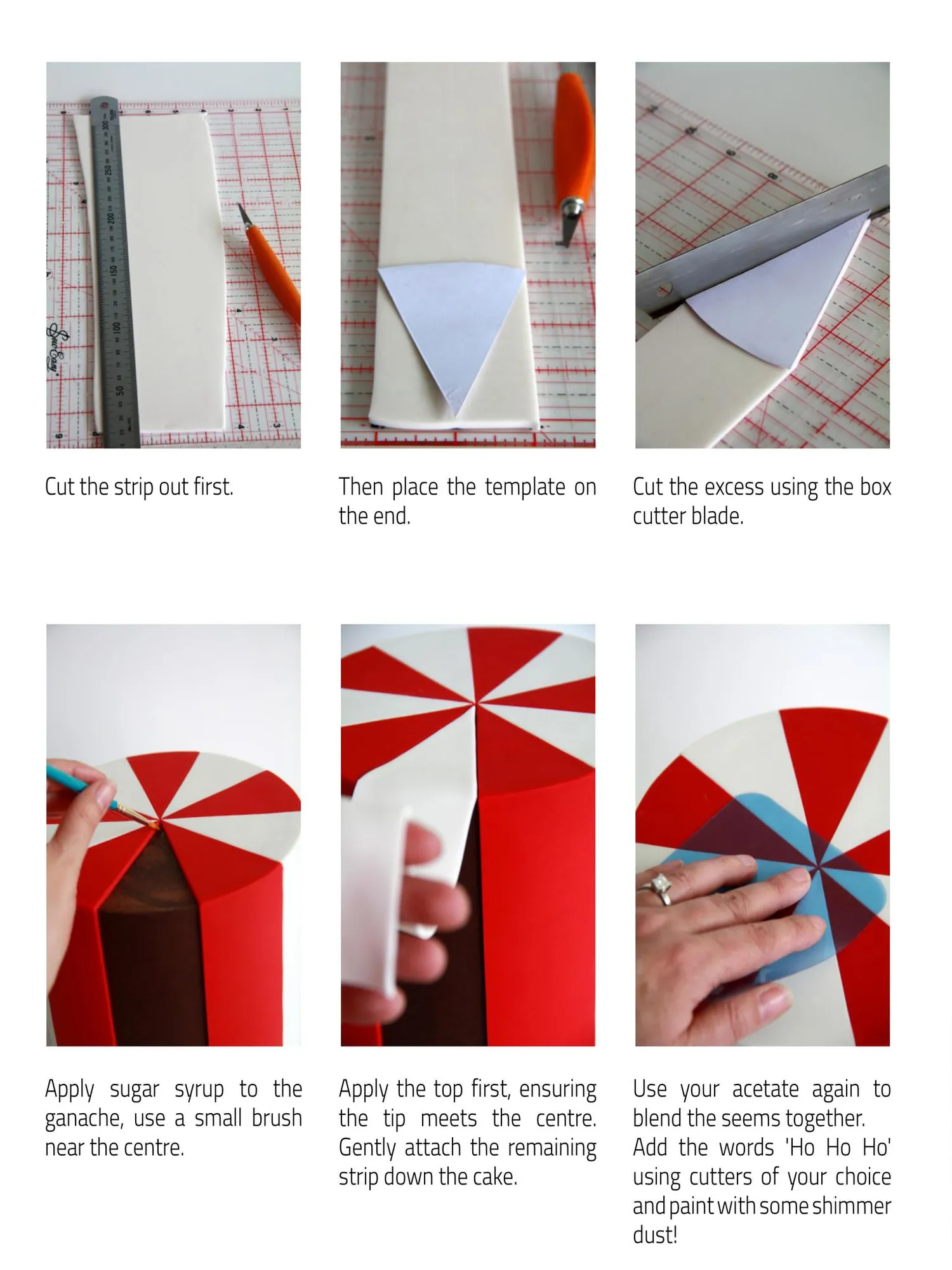 Cut the strip out first.

Then place the template on the end.

Cut the excess using the box cutter blade.

Apply sugar syrup to the ganache, use a small brush near the centre.

Apply the top first, ensuring the tip meets the centre. Gently attach the remaining strip down the cake.

Use your acetate again to blend the seems together. Add the words 'Ho Ho Ho' using cutters of your choice and paint with some shimmer dust!