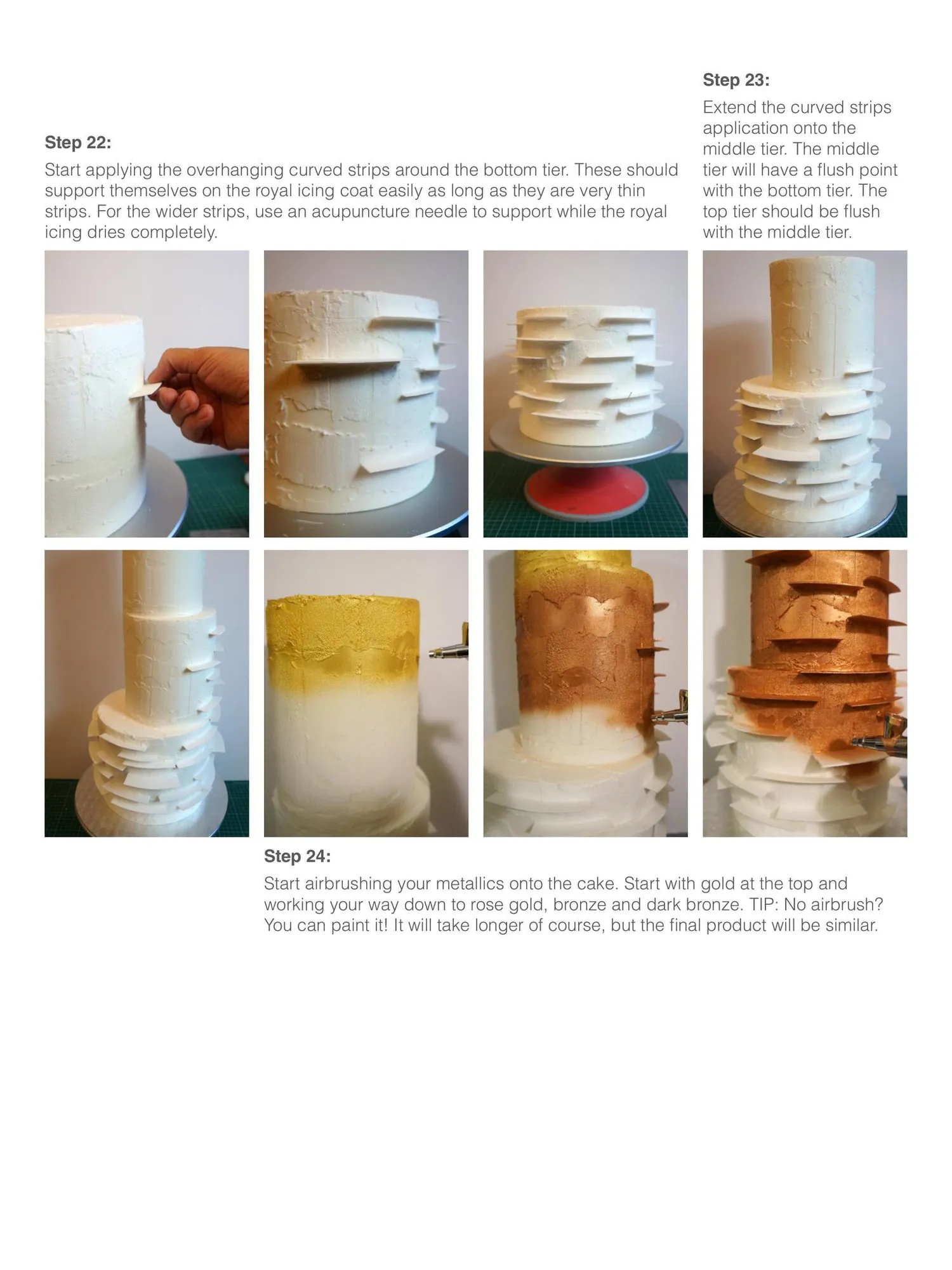 Step 22:
Start applying the overhanging curved strips around the bottom tier. These should support themselves on the royal icing coat easily as long as they are very thin strips. For the wider strips, use an acupuncture needle to support while the royal icing dries completely.

Step 23:
Extend the curved strips application onto the middle tier. The middle tier will have a flush point with the bottom tier. The top tier should be flush with the middle tier.

Step 24:
Start airbrushing your metallics onto the cake. Start with gold at the top and working your way down to rose gold, bronze and dark bronze. TIP: No airbrush? You can paint it! It will take longer of course, but the final product will be similar.