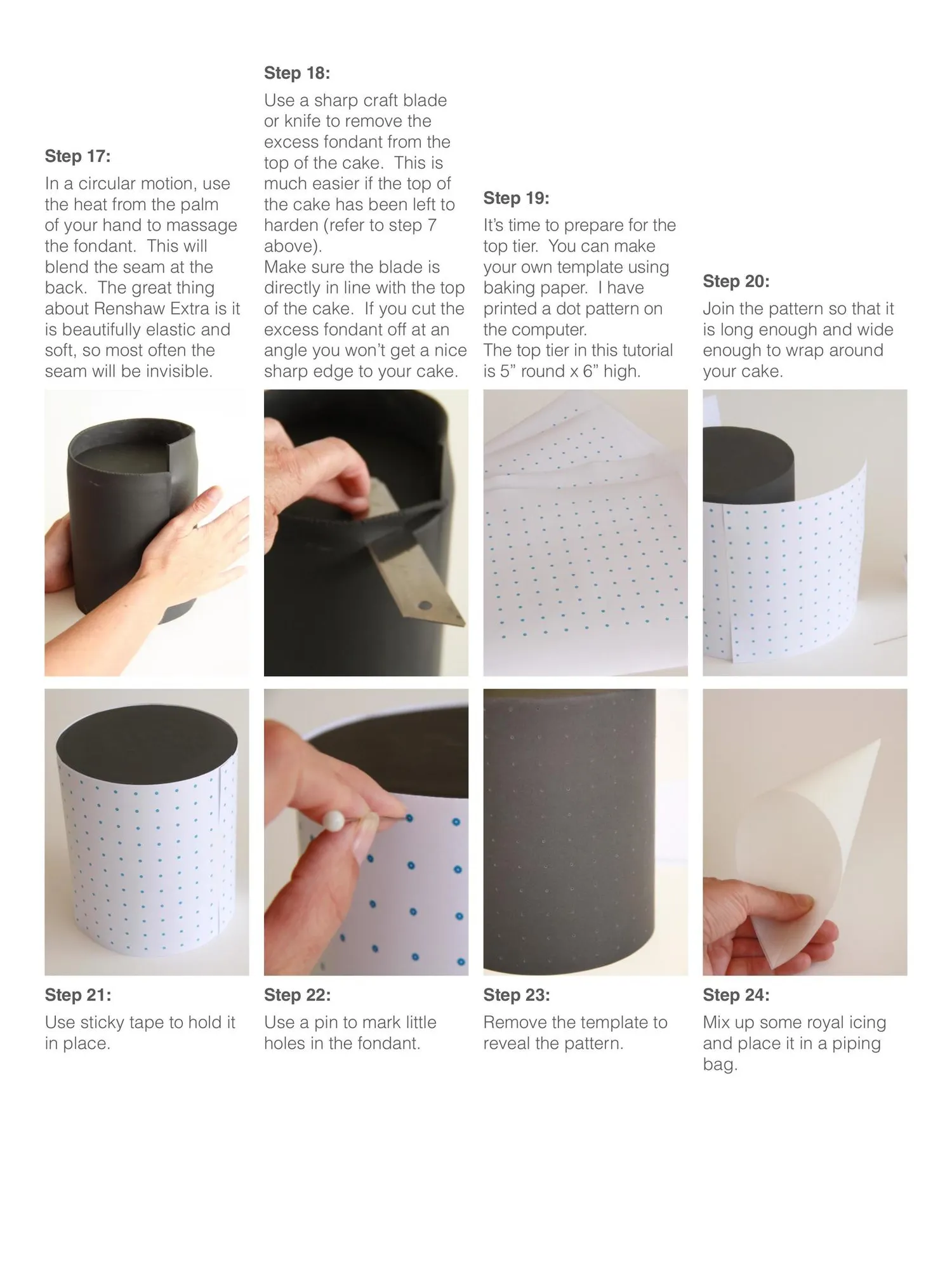 Step 17:

In a circular motion, use the heat from the palm of your hand to massage the fondant. This will blend the seam at the back. The great thing about Renshaw Extra is it is beautifully elastic and soft, so most often the seam will be invisible.

Step 18:

Use a sharp craft blade or knife to remove the excess fondant from the top of the cake. This is much easier if the top of the cake has been left to harden (refer to step 7 above).
Make sure the blade is directly in line with the top of the cake. If you cut the excess fondant off at an angle you won't get a nice sharp edge to your cake.

Step 19:

It's time to prepare for the top tier. You can make your own template using baking paper. I have printed a dot pattern on the computer.
The top tier in this tutorial is 5" round x 6" high.

Step 20:

Join the pattern so that it is long enough and wide enough to wrap around your cake.

Step 21:

Use sticky tape to hold it in place.

Step 22:

Use a pin to mark little holes in the fondant.

Step 23:

Remove the template to reveal the pattern.

Step 24:

Mix up some royal icing and place it in a piping bag.