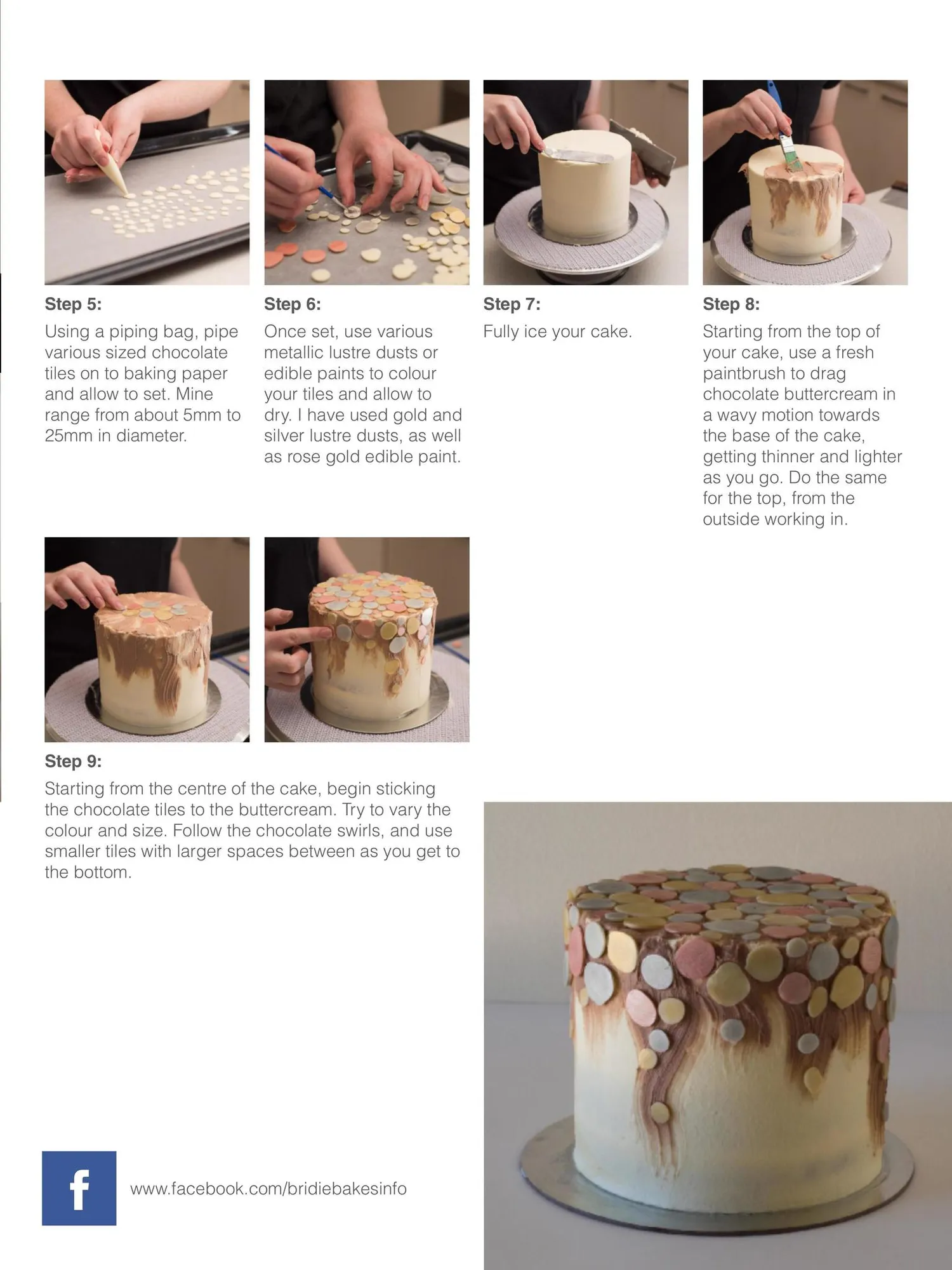 Step 5:
Using a piping bag, pipe various sized chocolate tiles on to baking paper and allow to set. Mine range from about 5mm to 25mm in diameter.

Step 6:
Once set, use various metallic lustre dusts or edible paints to colour your tiles and allow to dry. I have used gold and silver lustre dusts, as well as rose gold edible paint.

Step 7:
Fully ice your cake.

Step 8:
Starting from the top of your cake, use a fresh paintbrush to drag chocolate buttercream in a wavy motion towards the base of the cake, getting thinner and lighter as you go. Do the same for the top, from the outside working in.

Step 9:
Starting from the centre of the cake, begin sticking the chocolate tiles to the buttercream. Try to vary the colour and size. Follow the chocolate swirls, and use smaller tiles with larger spaces between as you get to the bottom.

f

www.facebook.com/bridiebakesinfo