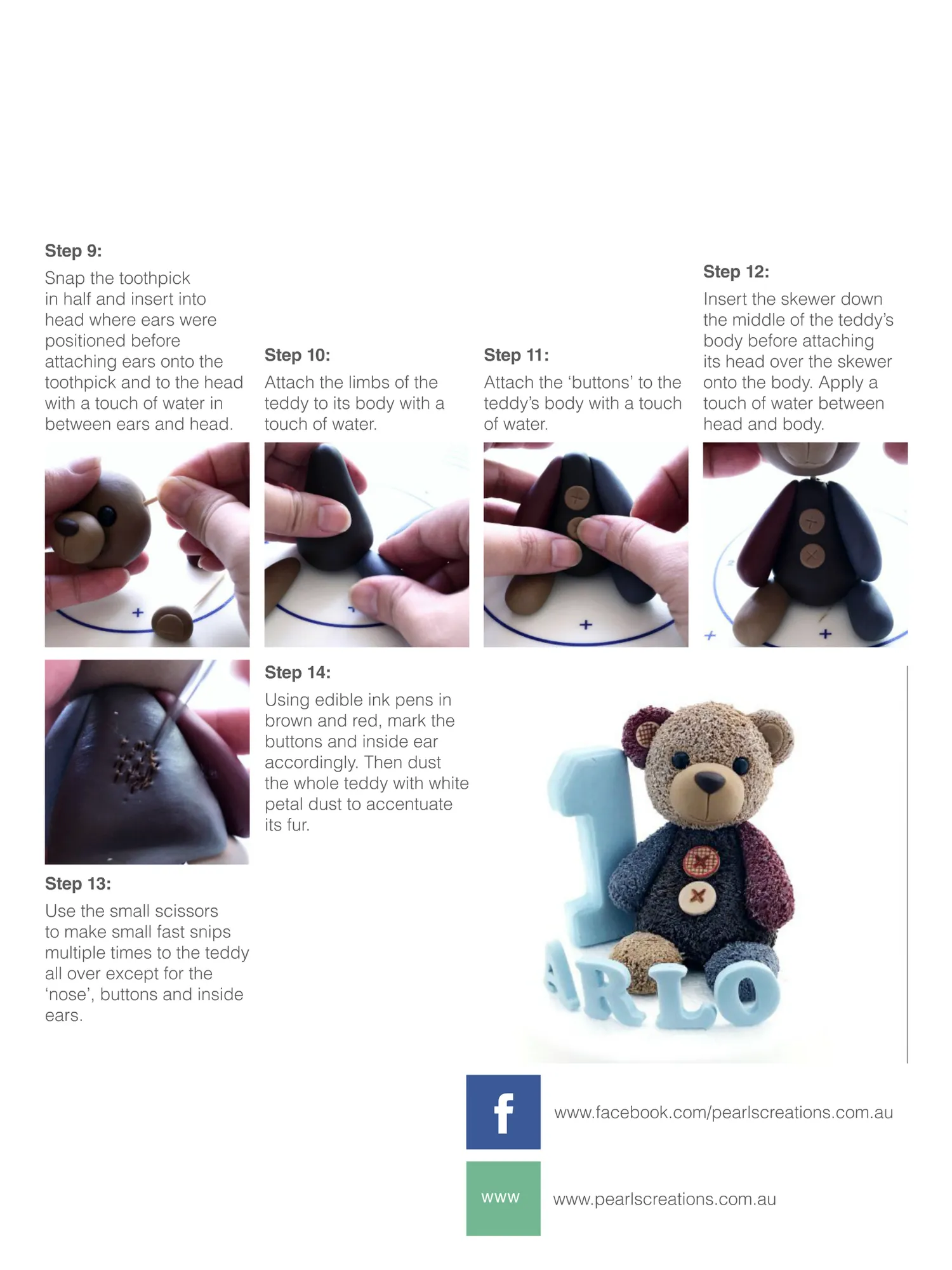 Step 9:
Snap the toothpick in half and insert into head where ears were positioned before attaching ears onto the toothpick and to the head with a touch of water in between ears and head.

Step 10:
Attach the limbs of the teddy to its body with a touch of water.

Step 11:
Attach the 'buttons' to the teddy's body with a touch of water.

Step 12:
Insert the skewer down the middle of the teddy's body before attaching its head over the skewer onto the body. Apply a touch of water between head and body.

Step 13:
Use the small scissors to make small fast snips multiple times to the teddy all over except for the 'nose', buttons and inside ears.

Step 14:
Using edible ink pens in brown and red, mark the buttons and inside ear accordingly. Then dust the whole teddy with white petal dust to accentuate its fur.

1
ARLO

f
www.facebook.com/pearlscreations.com.au

www
www.pearlscreations.com.au