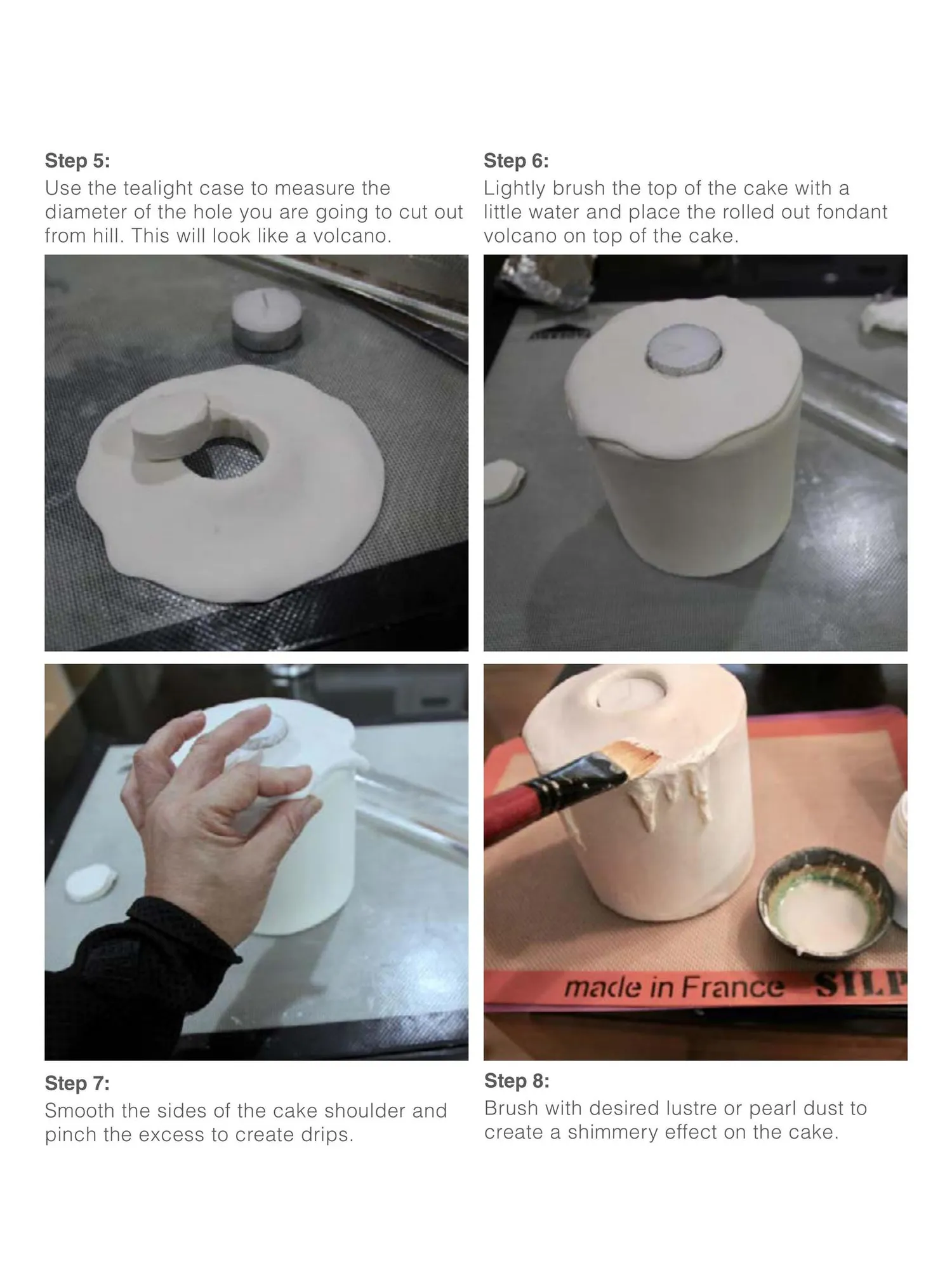 Step 5:
Use the tealight case to measure the diameter of the hole you are going to cut out from hill. This will look like a volcano.

Step 6:
Lightly brush the top of the cake with a little water and place the rolled out fondant volcano on top of the cake.

made in France SILP

Step 7:
Smooth the sides of the cake shoulder and pinch the excess to create drips.

Step 8:
Brush with desired lustre or pearl dust to create a shimmery effect on the cake.