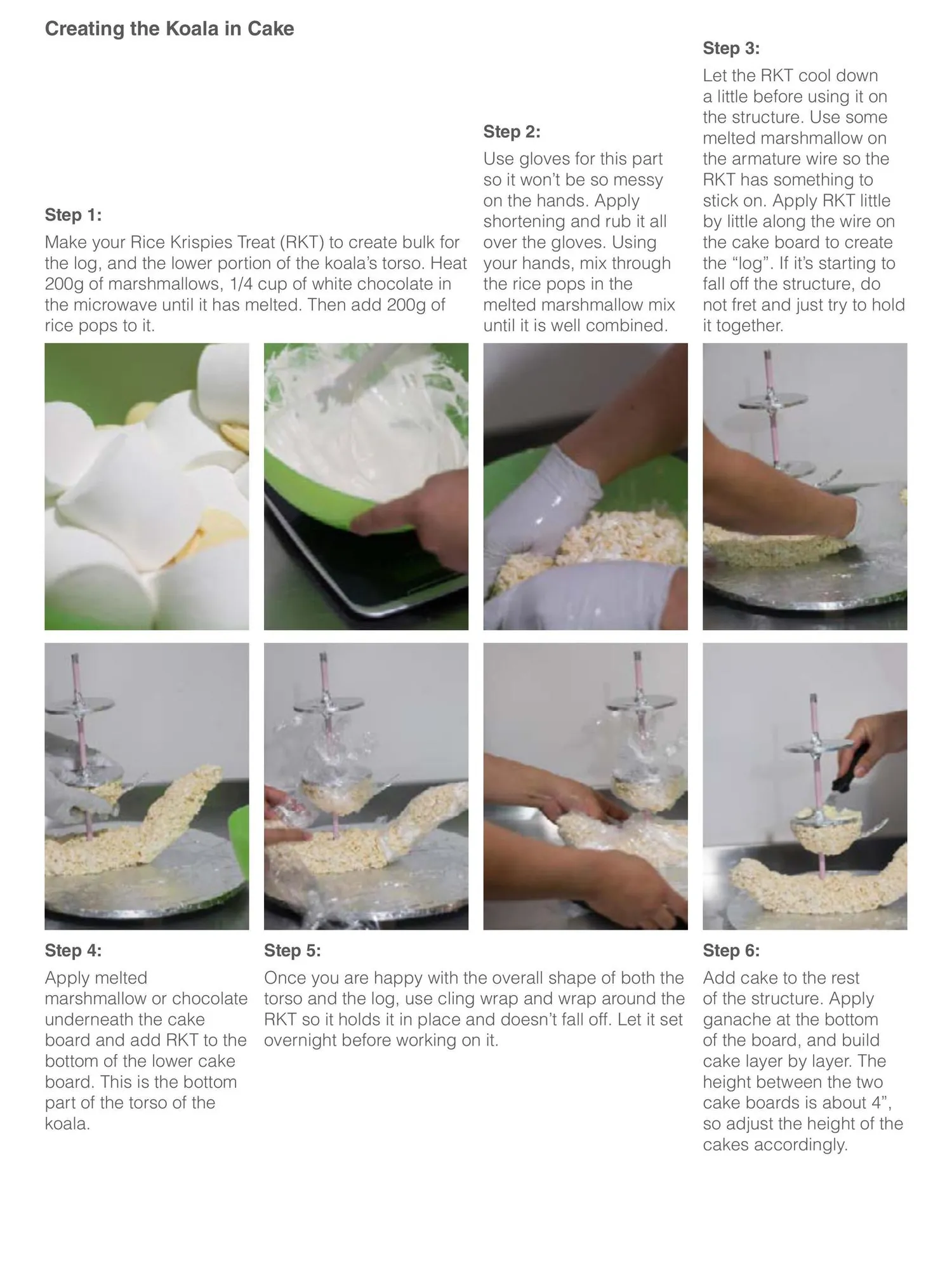 Creating the Koala in Cake

Step 1:

Make your Rice Krispies Treat (RKT) to create bulk for the log, and the lower portion of the koala's torso. Heat 200g of marshmallows, 1/4 cup of white chocolate in the microwave until it has melted. Then add 200g of rice pops to it.

Step 2:

Use gloves for this part so it won't be so messy on the hands. Apply shortening and rub it all over the gloves. Using your hands, mix through the rice pops in the melted marshmallow mix until it is well combined.

Step 3:

Let the RKT cool down a little before using it on the structure. Use some melted marshmallow on the armature wire so the RKT has something to stick on. Apply RKT little by little along the wire on the cake board to create the "log". If it's starting to fall off the structure, do not fret and just try to hold it together.

Step 4:

Apply melted marshmallow or chocolate underneath the cake board and add RKT to the bottom of the lower cake board. This is the bottom part of the torso of the koala.

Step 5:

Once you are happy with the overall shape of both the torso and the log, use cling wrap and wrap around the RKT so it holds it in place and doesn't fall off. Let it set overnight before working on it.

Step 6:

Add cake to the rest of the structure. Apply ganache at the bottom of the board, and build cake layer by layer. The height between the two cake boards is about 4", so adjust the height of the cakes accordingly.