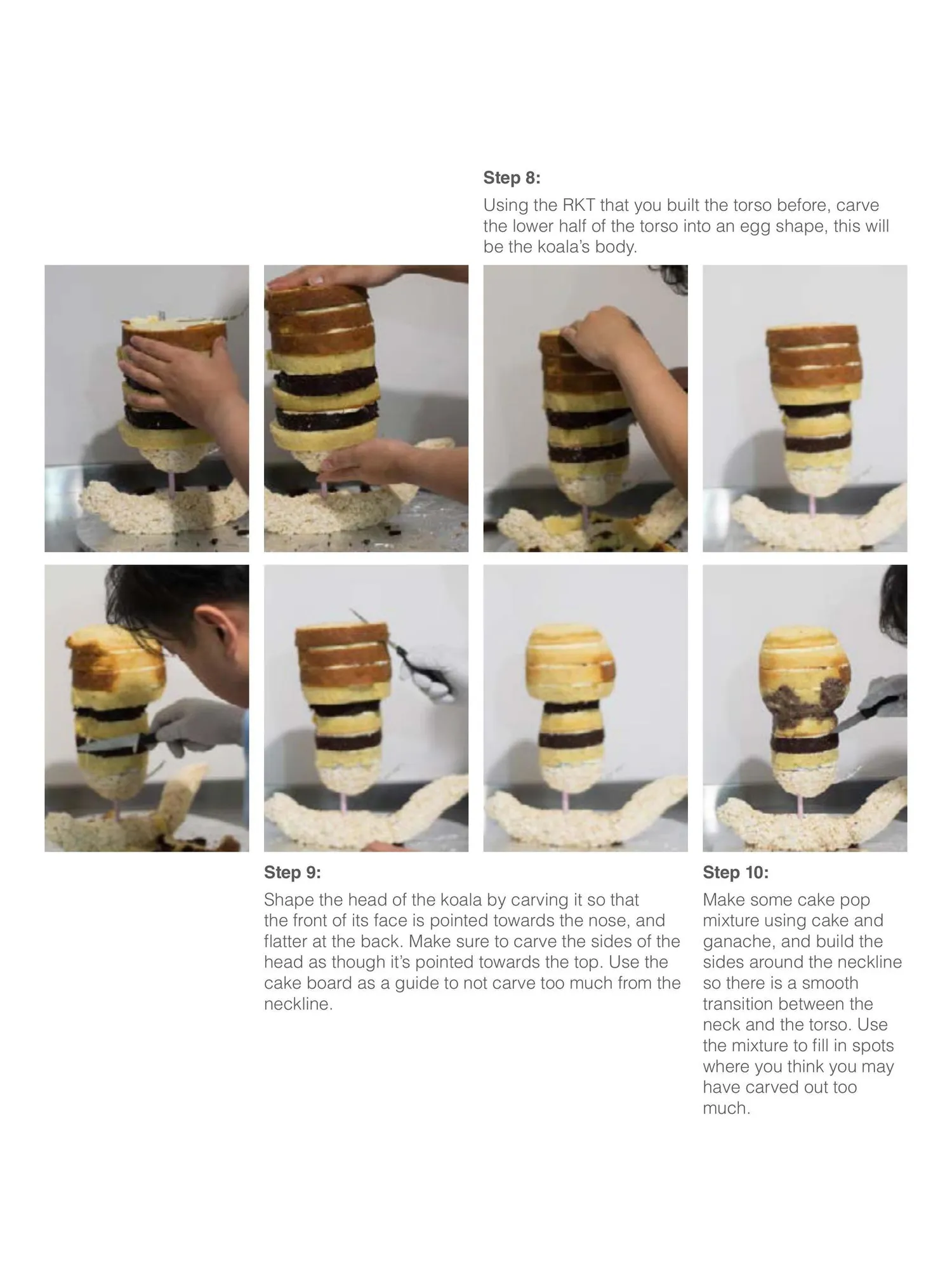 Step 8:

Using the RKT that you built the torso before, carve the lower half of the torso into an egg shape, this will be the koala's body.

Step 9:

Shape the head of the koala by carving it so that the front of its face is pointed towards the nose, and flatter at the back. Make sure to carve the sides of the head as though it's pointed towards the top. Use the cake board as a guide to not carve too much from the neckline.

Step 10:

Make some cake pop mixture using cake and ganache, and build the sides around the neckline so there is a smooth transition between the neck and the torso. Use the mixture to fill in spots where you think you may have carved out too much.