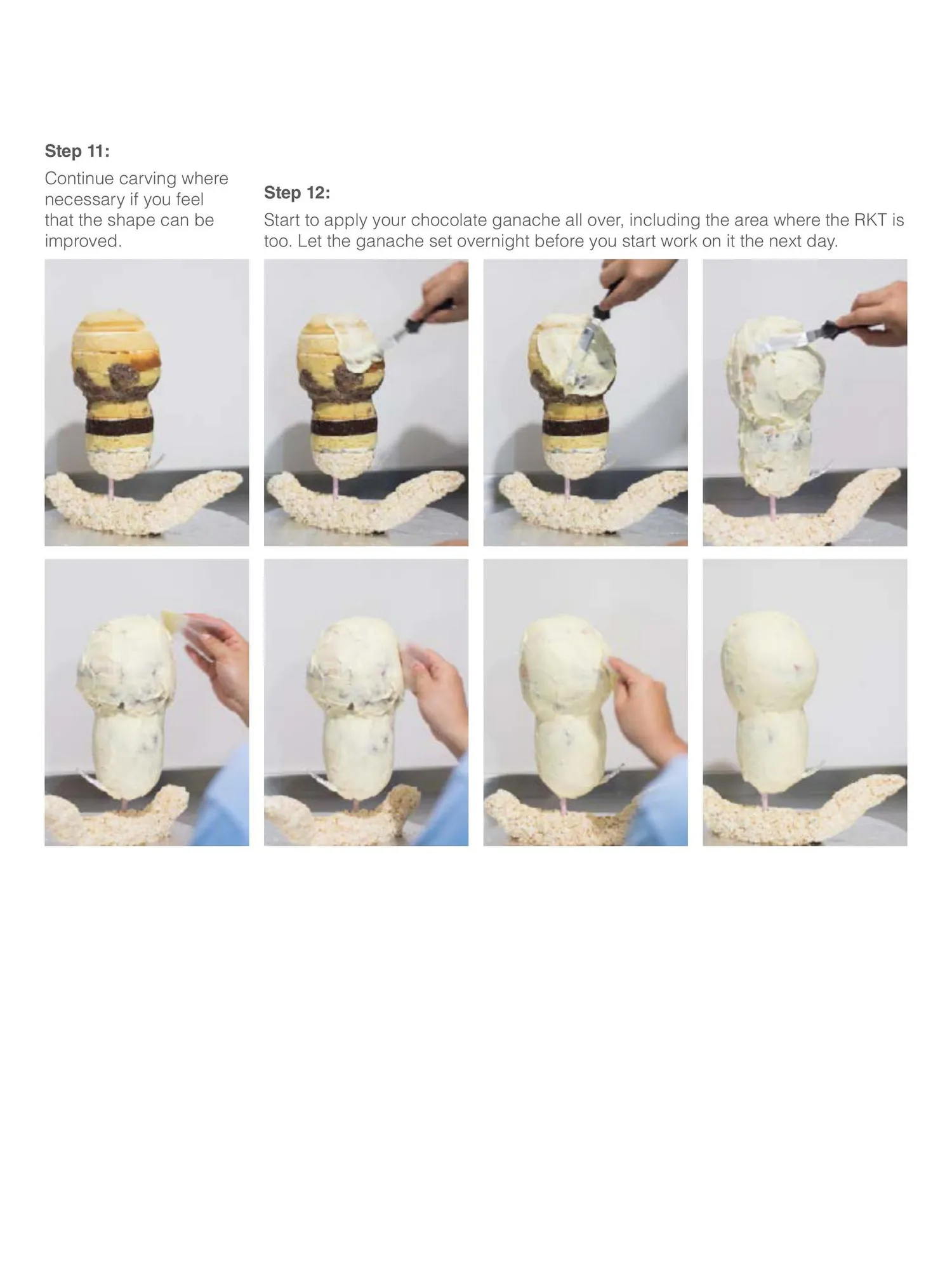 Step 11:
Continue carving where necessary if you feel that the shape can be improved.

Step 12:
Start to apply your chocolate ganache all over, including the area where the RKT is too. Let the ganache set overnight before you start work on it the next day.