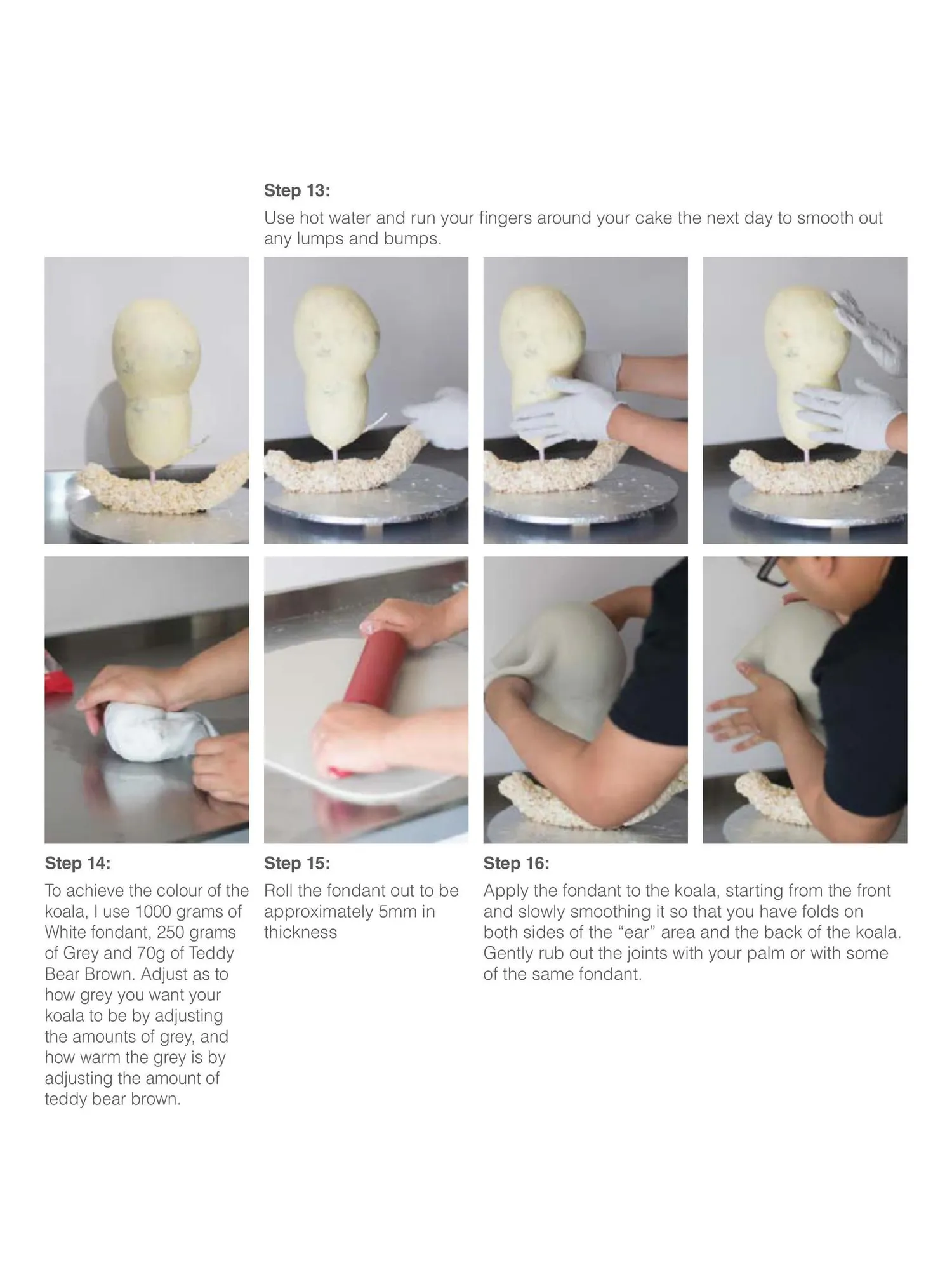 Step 13:
Use hot water and run your fingers around your cake the next day to smooth out any lumps and bumps.

Step 14:
To achieve the colour of the koala, I use 1000 grams of White fondant, 250 grams of Grey and 70g of Teddy Bear Brown. Adjust as to how grey you want your koala to be by adjusting the amounts of grey, and how warm the grey is by adjusting the amount of teddy bear brown.

Step 15:
Roll the fondant out to be approximately 5mm in thickness

Step 16:
Apply the fondant to the koala, starting from the front and slowly smoothing it so that you have folds on both sides of the “ear” area and the back of the koala. Gently rub out the joints with your palm or with some of the same fondant.